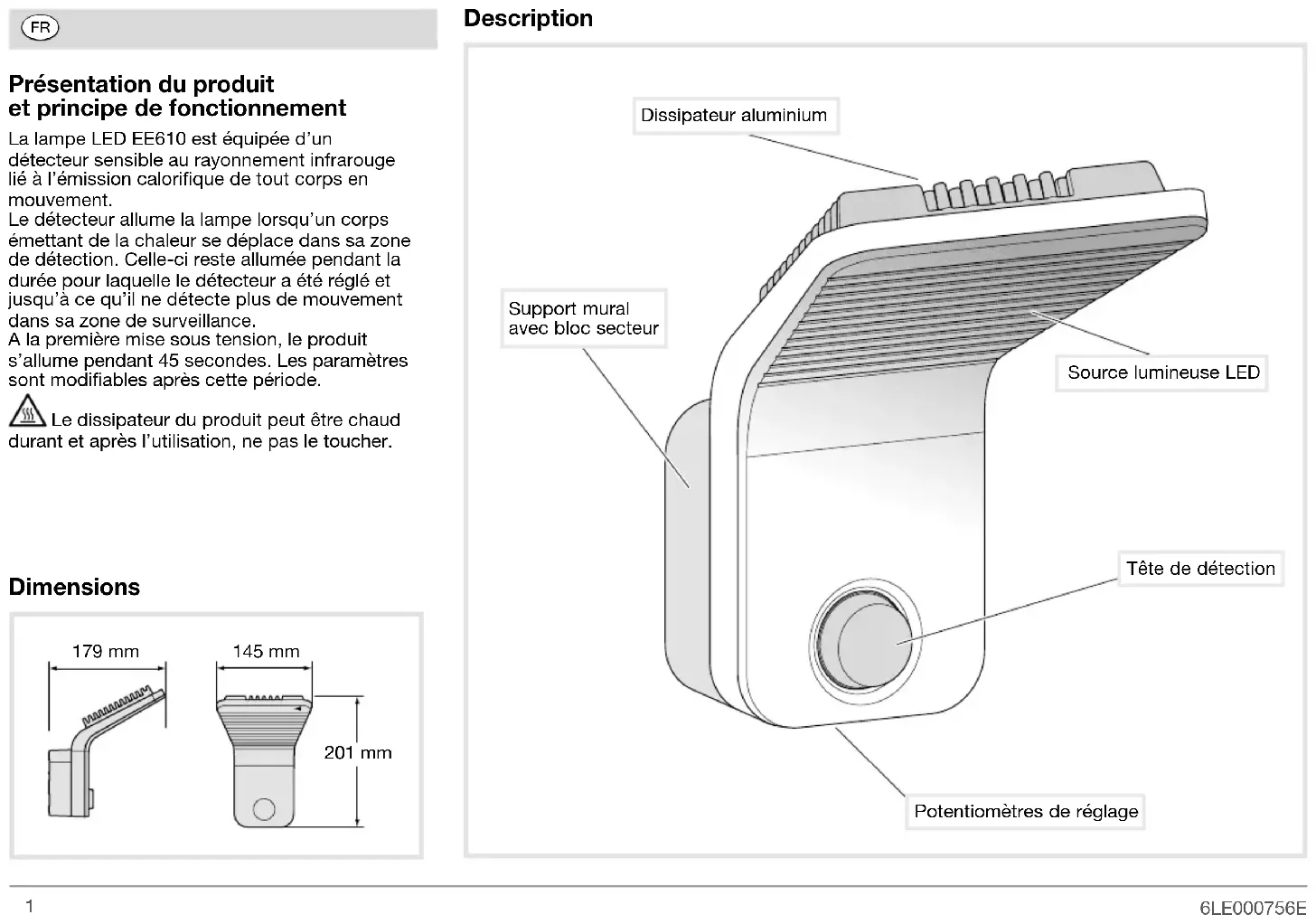 FR

Présentation du produit et principe de fonctionnement

La lampe LED EE610 est équipée d'un détecteur sensible au rayonnement infrarouge lié à l'émission calorifique de tout corps en mouvement.
Le détecteur allume la lampe lorsqu'un corps émettant de la chaleur se déplace dans sa zone de détection. Celle-ci reste allumée pendant la durée pour laquelle le détecteur a été réglé et jusqu'à ce qu'il ne détecte plus de mouvement dans sa zone de surveillance.
A la première mise sous tension, le produit s'allume pendant 45 secondes. Les paramètres sont modifiables après cette période.

Le dissipateur du produit peut être chaud durant et après l'utilisation, ne pas le toucher.

Dimensions

179 mm

145 mm

201 mm

Description

Dissipateur aluminium

Support mural avec bloc secteur

Source lumineuse LED

Tête de détection

Potentiomètres de réglage

1

6LE000756E