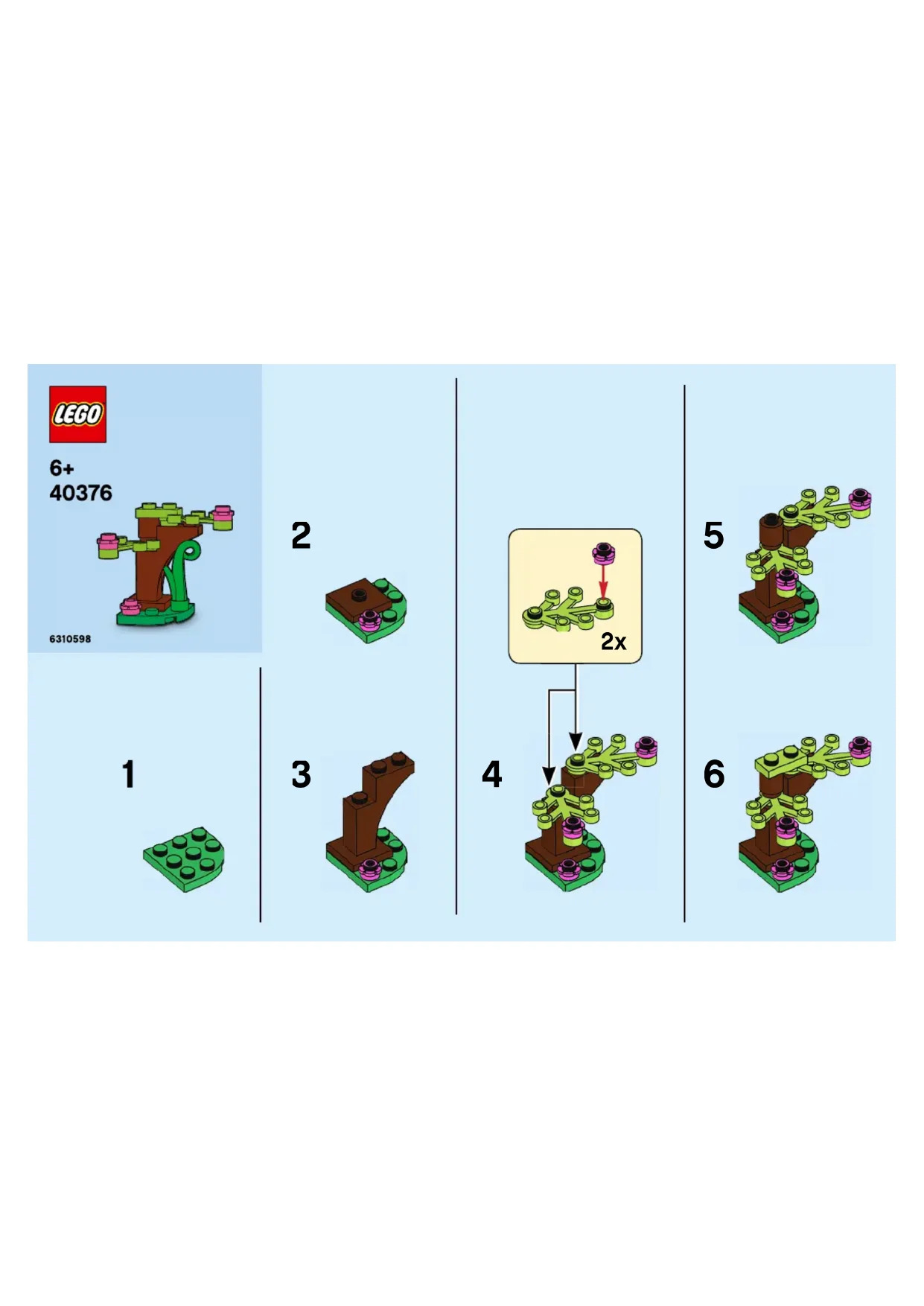 LEGO

6+
40376

6310598

1

2

3

2x

4

5

6