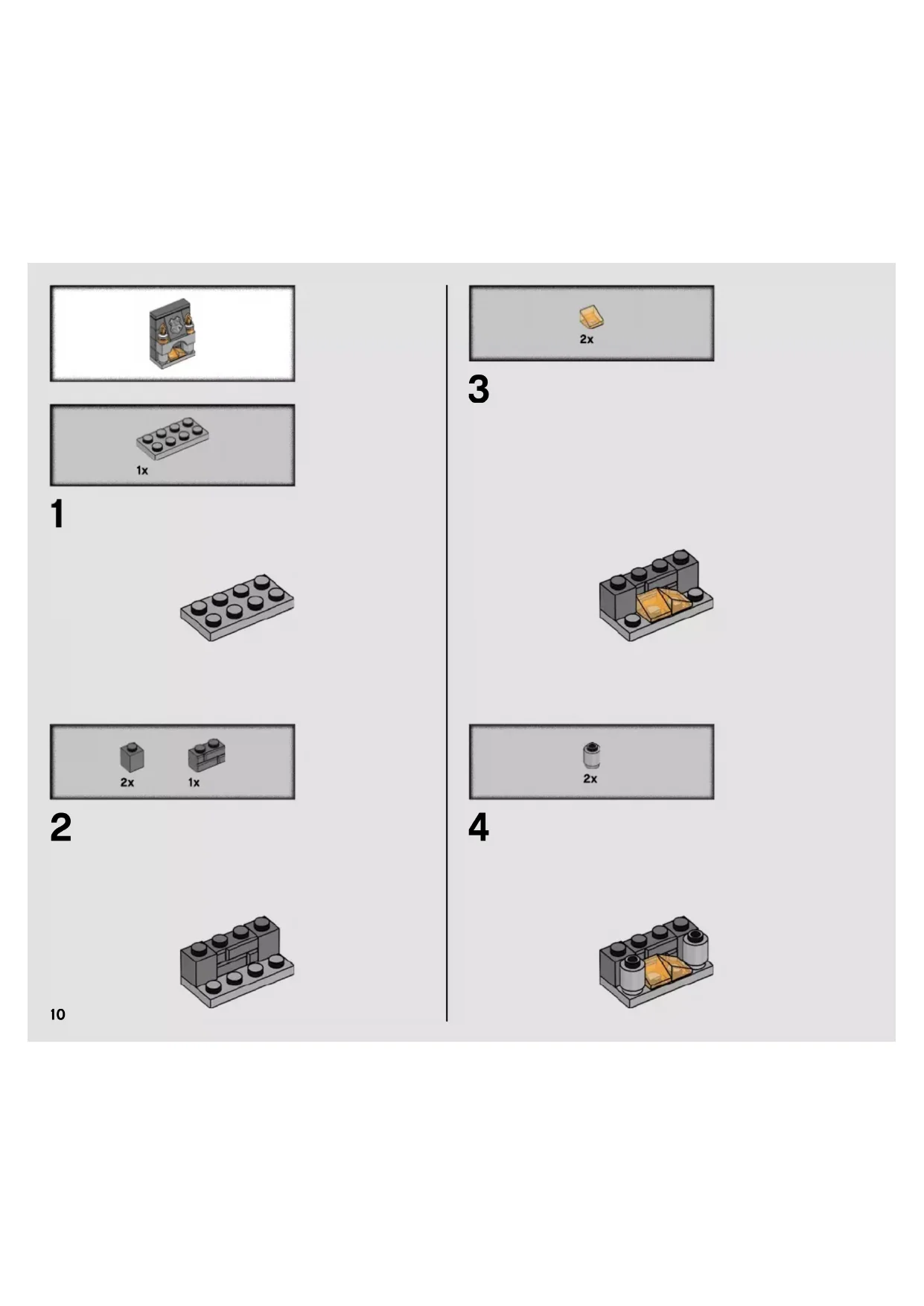 1x

1

2x 1x

2

10

2x

3

2x

4