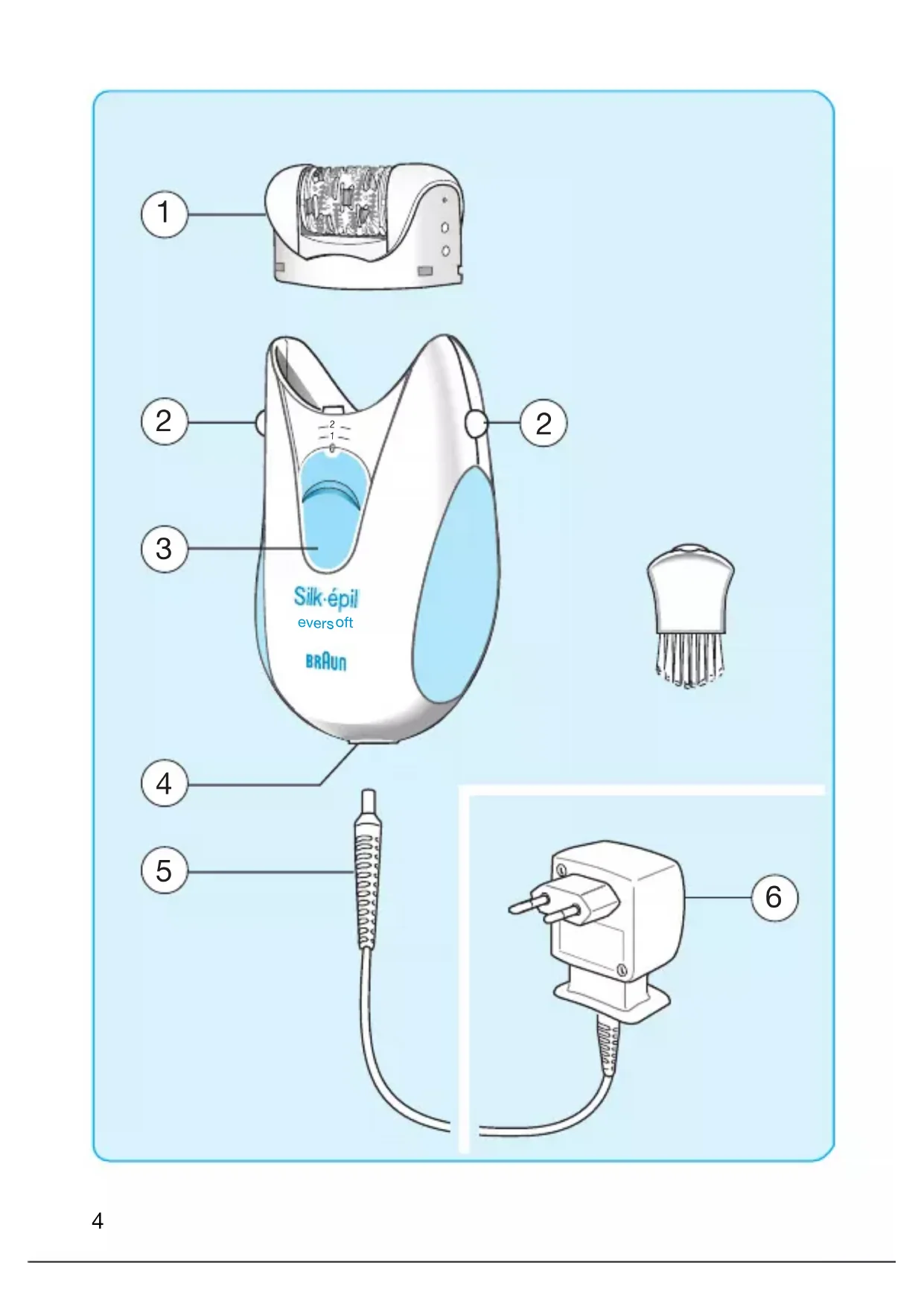 1

2

2

2
1
0

3

Silk·épil
eversoft

BRAUN

4

5

6

4