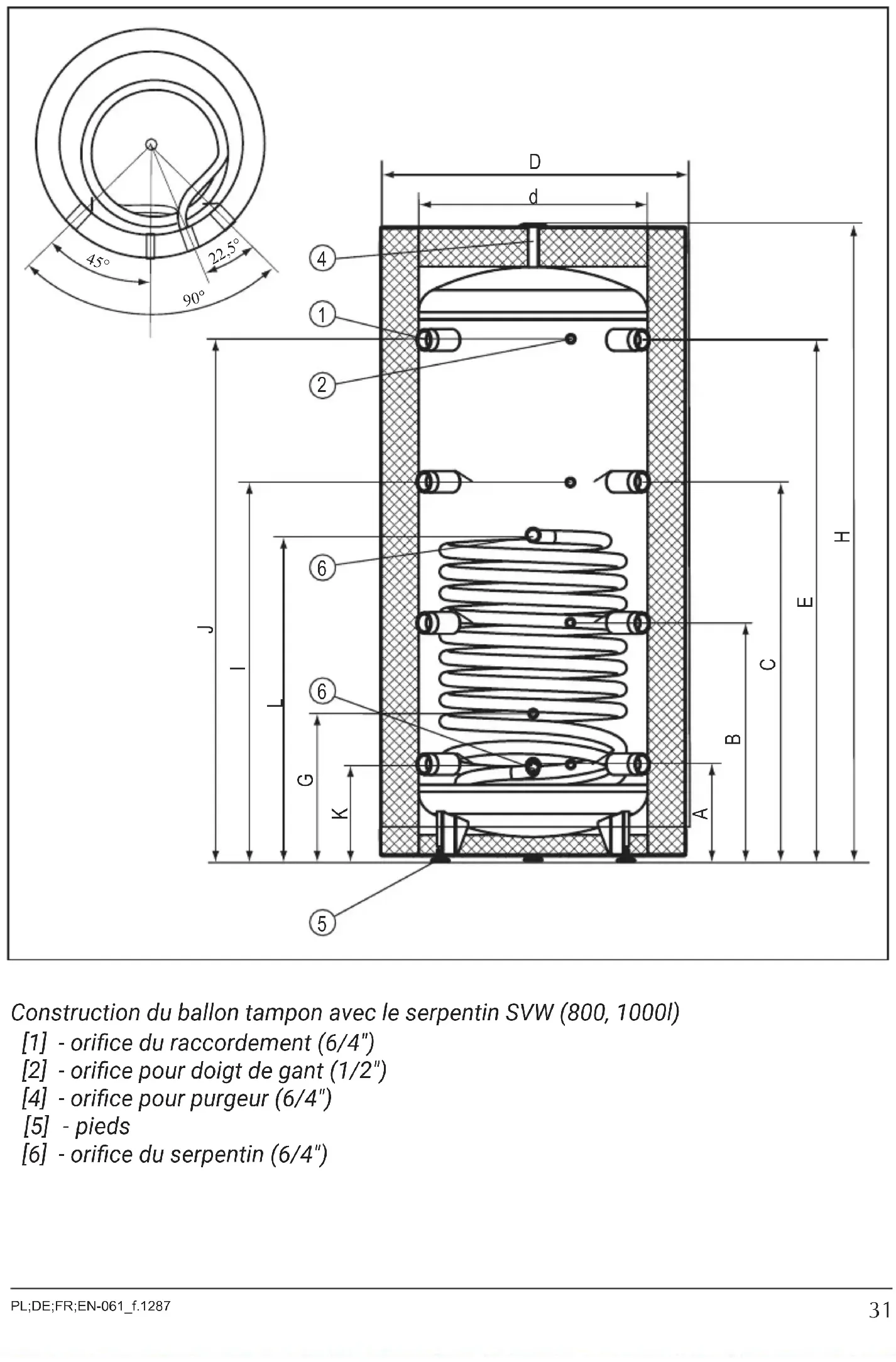 45°
22,5°
90°
D
d
4
1
2
6
6
5
J
I
L
G
K
A
B
C
E
H

Construction du ballon tampon avec le serpentin SVW (800, 1000l)
[1] - orifice du raccordement (6/4")
[2] - orifice pour doigt de gant (1/2")
[4] - orifice pour purgeur (6/4")
[5] - pieds
[6] - orifice du serpentin (6/4")

PL;DE;FR;EN-061_f.1287
31