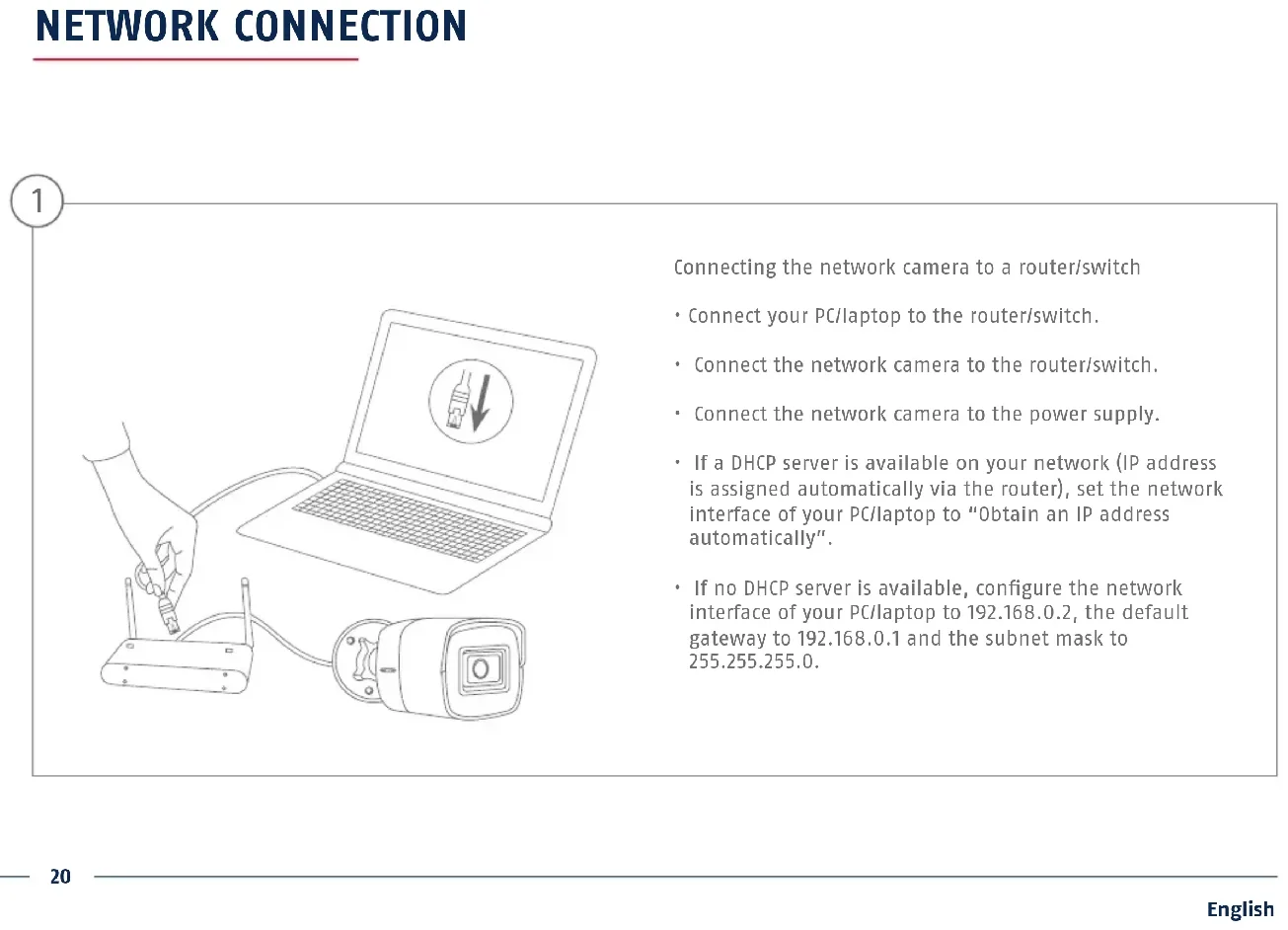 NETWORK CONNECTION

1

Connecting the network camera to a router/switch

• Connect your PC/laptop to the router/switch.

• Connect the network camera to the router/switch.

• Connect the network camera to the power supply.

• If a DHCP server is available on your network (IP address is assigned automatically via the router), set the network interface of your PC/laptop to "Obtain an IP address automatically".

• If no DHCP server is available, configure the network interface of your PC/laptop to 192.168.0.2, the default gateway to 192.168.0.1 and the subnet mask to 255.255.255.0.

20

English