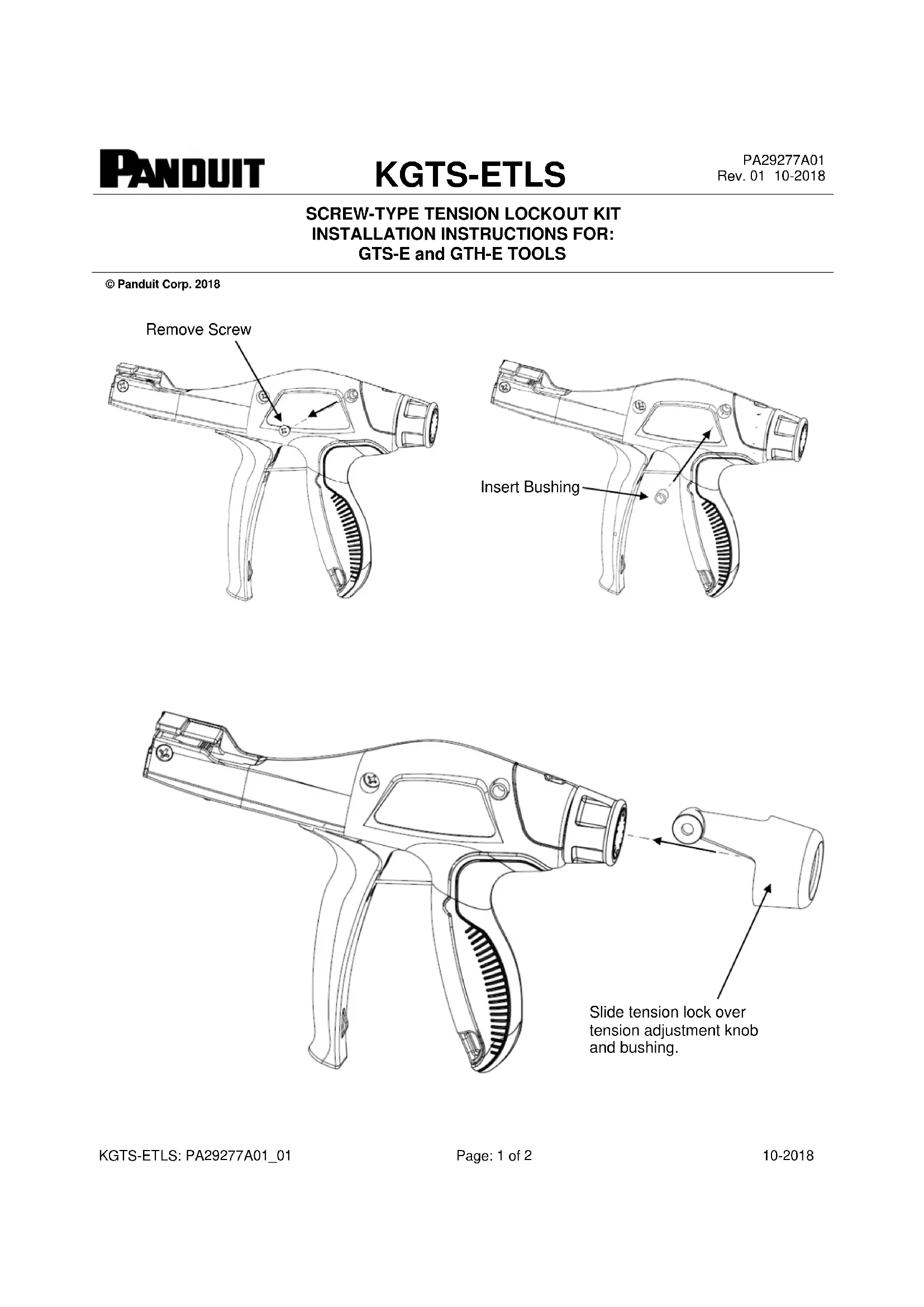 PANDUIT

KGTS-ETLS

PA29277A01
Rev. 01 10-2018

SCREW-TYPE TENSION LOCKOUT KIT
INSTALLATION INSTRUCTIONS FOR:
GTS-E and GTH-E TOOLS

© Panduit Corp. 2018

Remove Screw

Insert Bushing

Slide tension lock over tension adjustment knob and bushing.

KGTS-ETLS: PA29277A01_01

Page: 1 of 2

10-2018