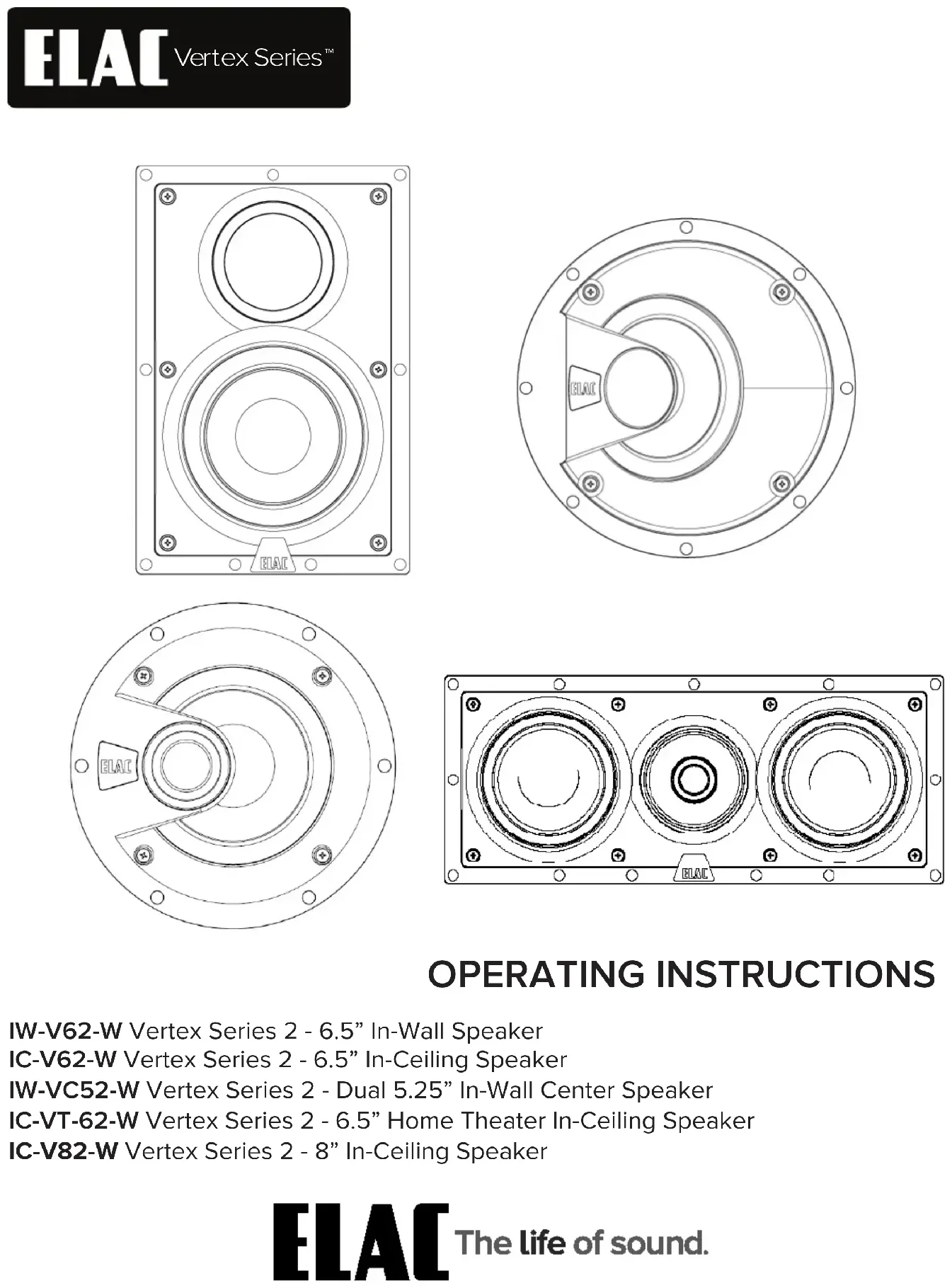 ELAC Vertex Series™

ELAC

ELAC

ELAC

ELAC

OPERATING INSTRUCTIONS

IW-V62-W Vertex Series 2 - 6.5” In-Wall Speaker
IC-V62-W Vertex Series 2 - 6.5” In-Ceiling Speaker
IW-VC52-W Vertex Series 2 - Dual 5.25” In-Wall Center Speaker
IC-VT-62-W Vertex Series 2 - 6.5” Home Theater In-Ceiling Speaker
IC-V82-W Vertex Series 2 - 8” In-Ceiling Speaker

ELAC The life of sound.