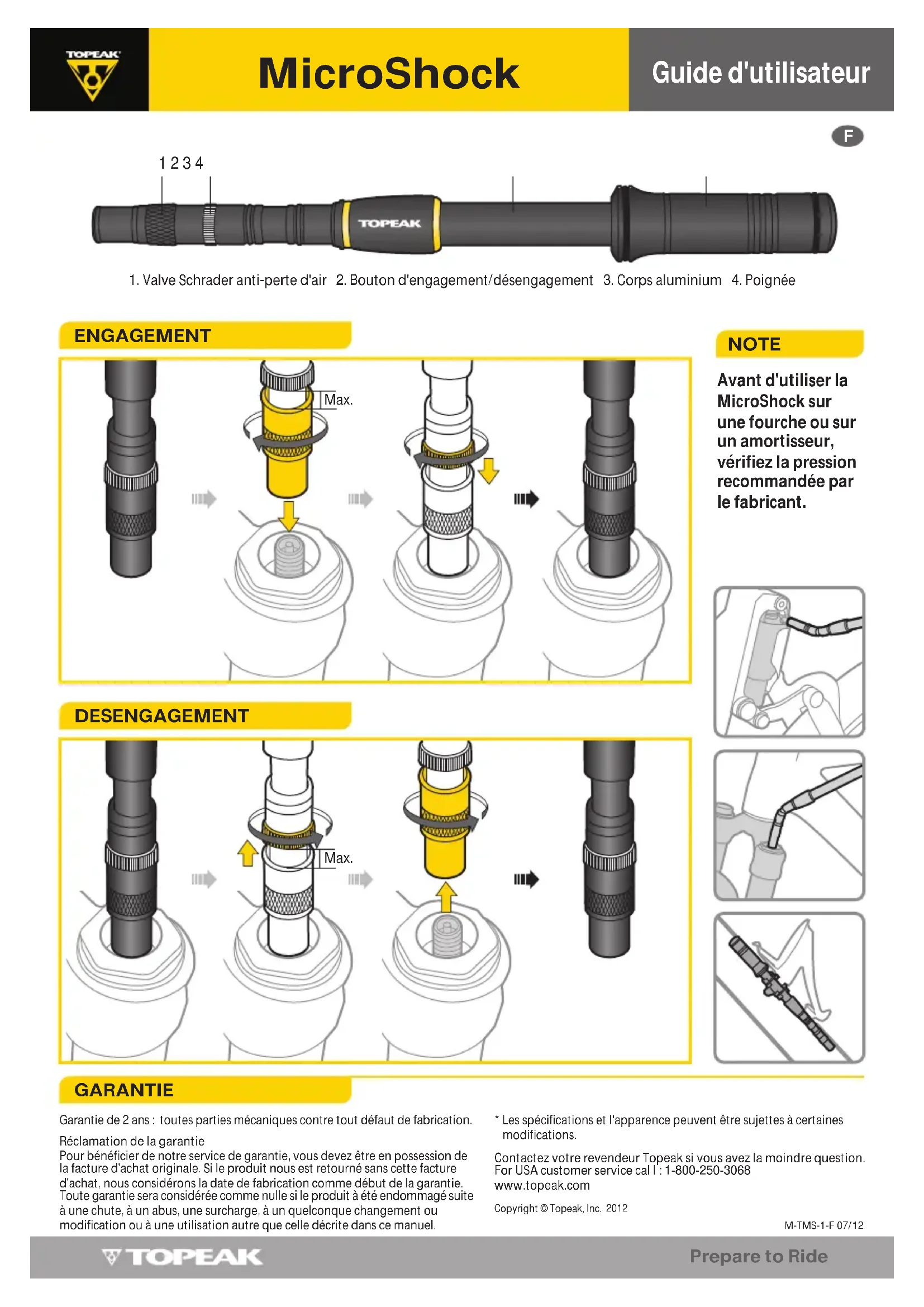 TOPEAK

MicroShock

Guide d'utilisateur

F

1 2 3 4

TOPEAK

1. Valve Schrader anti-perte d'air 2. Bouton d'engagement/désengagement 3. Corps aluminium 4. Poignée

ENGAGEMENT

Max.

NOTE

Avant d'utiliser la MicroShock sur une fourche ou sur un amortisseur, vérifiez la pression recommandée par le fabricant.

DESENGAGEMENT

Max.

GARANTIE

Garantie de 2 ans : toutes parties mécaniques contre tout défaut de fabrication.

Réclamation de la garantie
Pour bénéficier de notre service de garantie, vous devez être en possession de la facture d'achat originale. Si le produit nous est retourné sans cette facture d'achat, nous considérons la date de fabrication comme début de la garantie. Toute garantie sera considérée comme nulle si le produit à été endommagé suite à une chute, à un abus, une surcharge, à un quelconque changement ou modification ou à une utilisation autre que celle décrite dans ce manuel.

* Les spécifications et l'apparence peuvent être sujettes à certaines modifications.

Contactez votre revendeur Topeak si vous avez la moindre question.
For USA customer service cal l : 1-800-250-3068
www.topeak.com

Copyright © Topeak, Inc. 2012

M-TMS-1-F 07/12

TOPEAK

Prepare to Ride