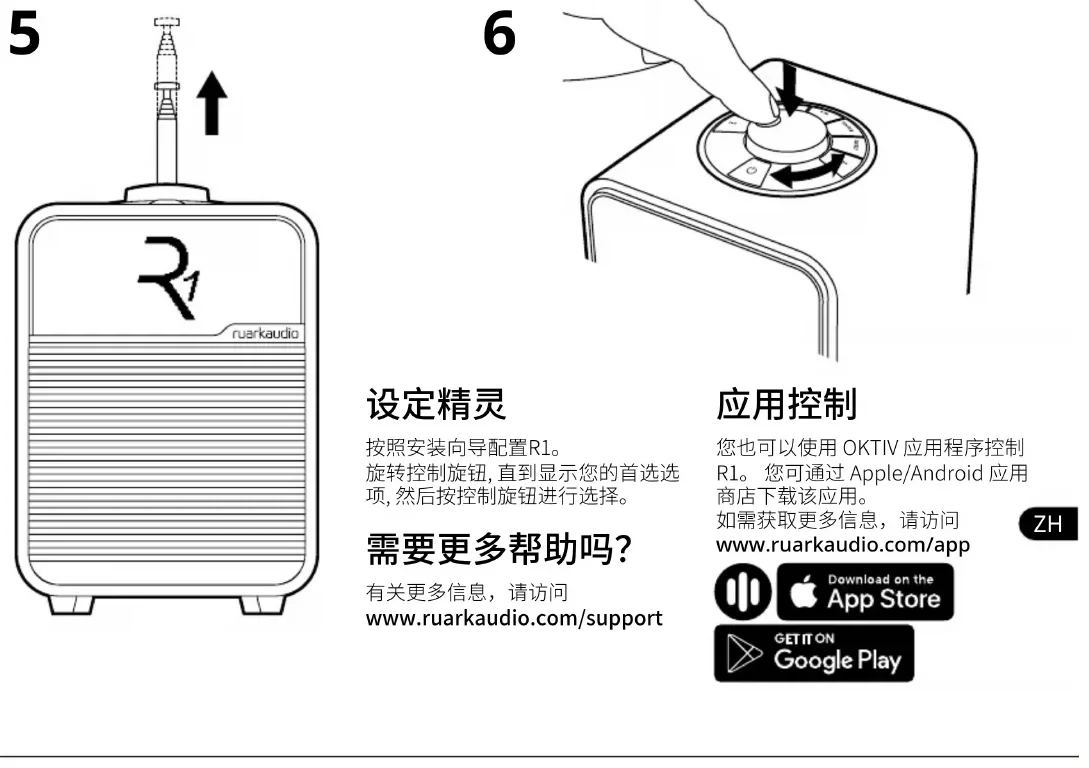 5

R1
ruarkaudio

6

设定精灵

按照安装向导配置R1。
旋转控制旋钮, 直到显示您的首选选项, 然后按控制旋钮进行选择。

需要更多帮助吗?

有关更多信息，请访问
www.ruarkaudio.com/support

应用控制

您也可以使用 OKTIV 应用程序控制 R1。 您可通过 Apple/Android 应用商店下载该应用。
如需获取更多信息，请访问
www.ruarkaudio.com/app

Download on the
App Store

GET IT ON
Google Play

ZH