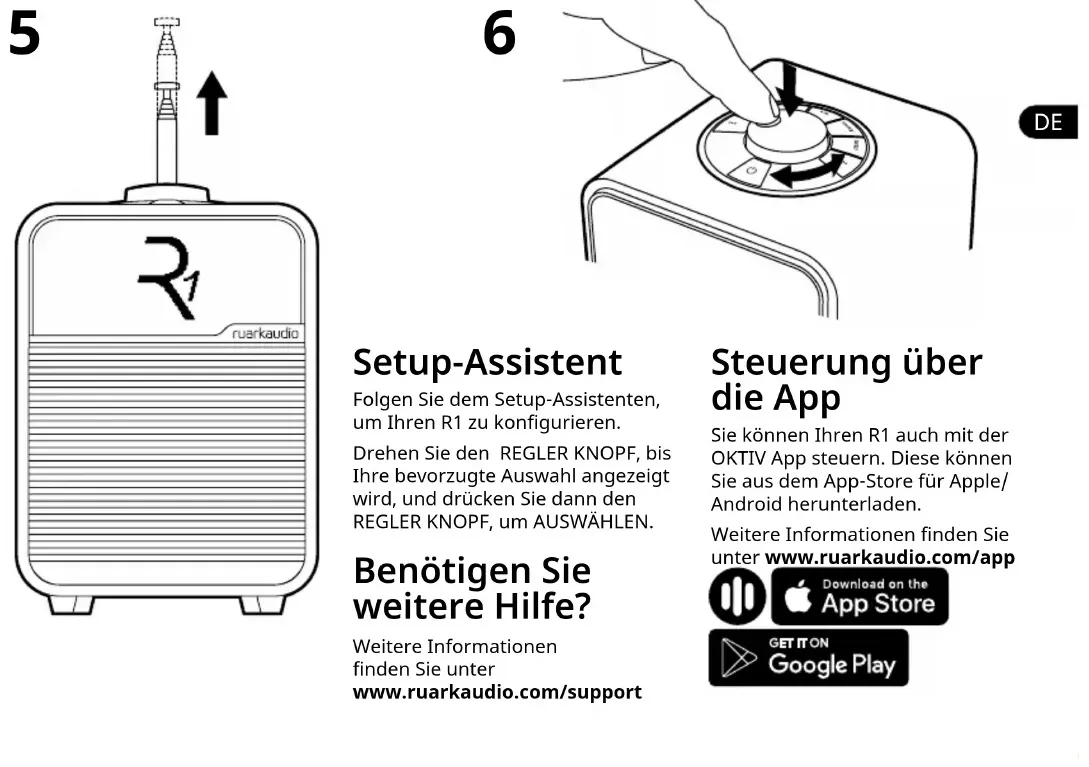 5

R1
ruarkaudio

6

DE

Setup-Assistent
Folgen Sie dem Setup-Assistenten, um Ihren R1 zu konfigurieren.

Drehen Sie den REGLER KNOPF, bis Ihre bevorzugte Auswahl angezeigt wird, und drücken Sie dann den REGLER KNOPF, um AUSWÄHLEN.

Benötigen Sie weitere Hilfe?
Weitere Informationen finden Sie unter **www.ruarkaudio.com/support**

Steuerung über die App
Sie können Ihren R1 auch mit der OKTIV App steuern. Diese können Sie aus dem App-Store für Apple/ Android herunterladen.

Weitere Informationen finden Sie unter **www.ruarkaudio.com/app**

Download on the App Store

GET IT ON Google Play