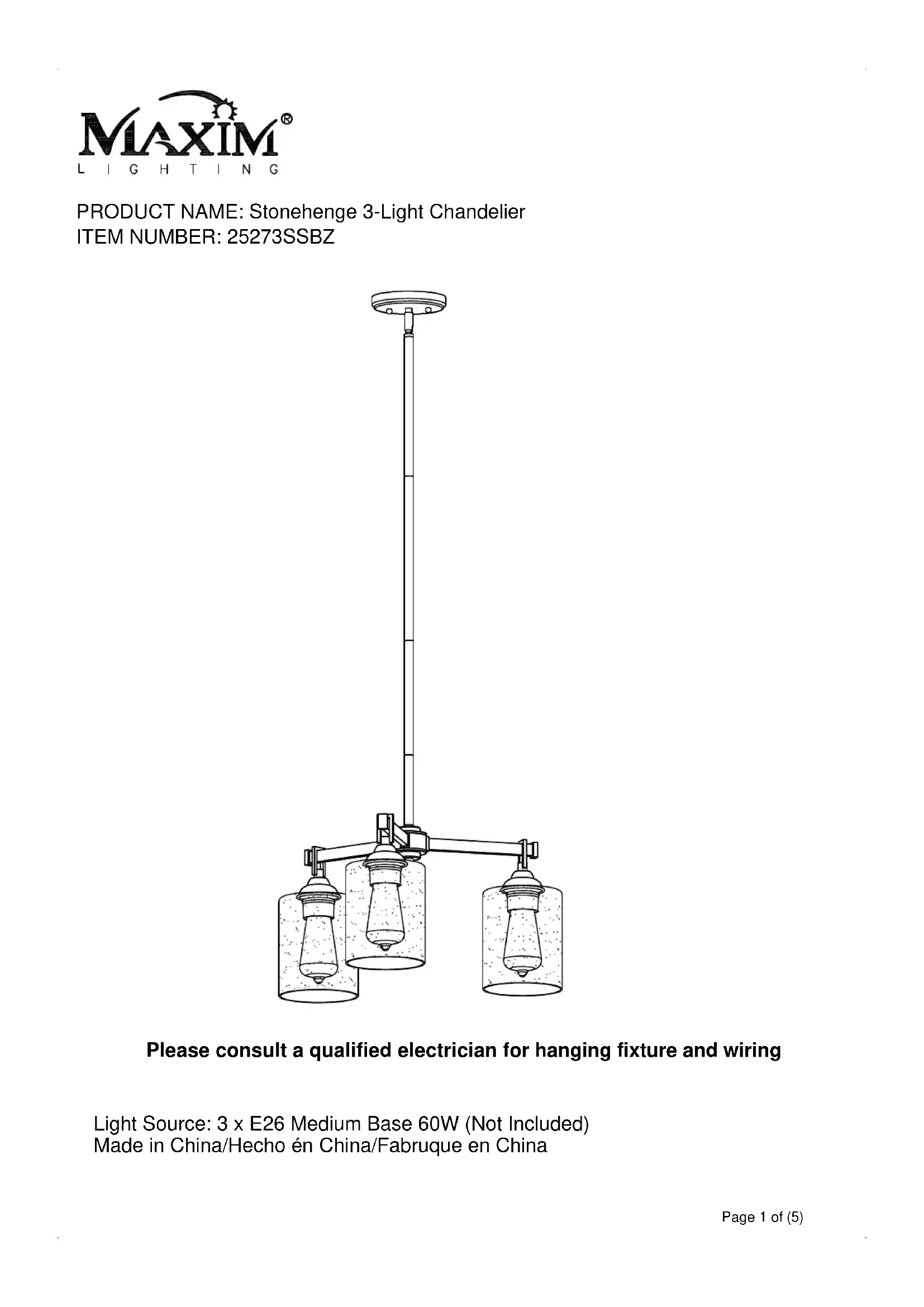 MAXIM®
LIGHTING

PRODUCT NAME: Stonehenge 3-Light Chandelier
ITEM NUMBER: 25273SSBZ

Please consult a qualified electrician for hanging fixture and wiring

Light Source: 3 x E26 Medium Base 60W (Not Included)
Made in China/Hecho én China/Fabruque en China

Page 1 of (5)