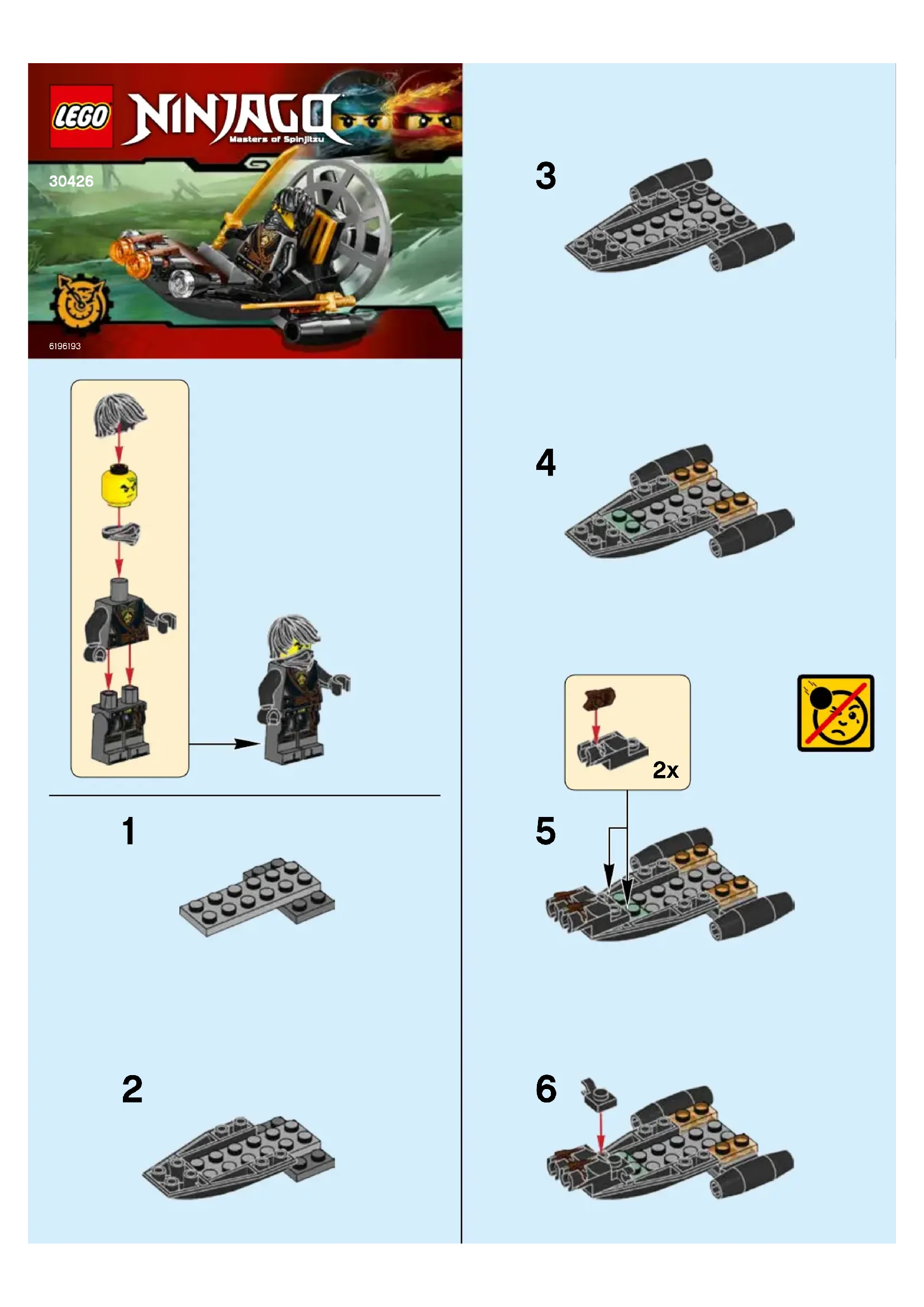 LEGO NINJAGO Masters of Spinjitzu

30426

6196193

1

2

3

4

2x

5

6