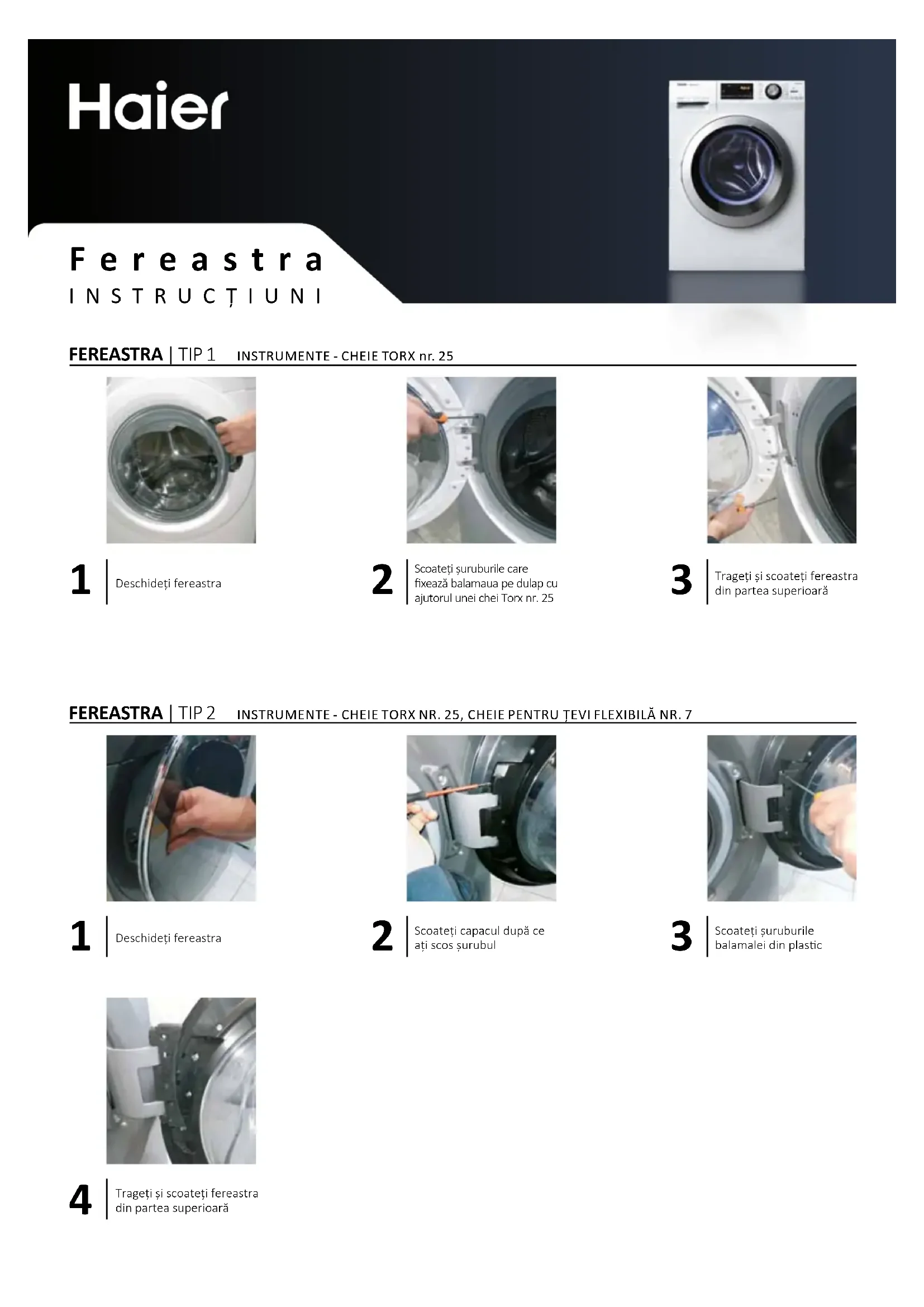 Haier

Fereastra
INSTRUCȚIUNI

FEREASTRA | TIP 1 INSTRUMENTE - CHEIE TORX nr. 25

1 Deschideți fereastra

2 Scoateți șuruburile care fixează balamaua pe dulap cu ajutorul unei chei Torx nr. 25

3 Trageți și scoateți fereastra din partea superioară

FEREASTRA | TIP 2 INSTRUMENTE - CHEIE TORX NR. 25, CHEIE PENTRU ȚEVI FLEXIBILĂ NR. 7

1 Deschideți fereastra

2 Scoateți capacul după ce ați scos șurubul

3 Scoateți șuruburile balamalei din plastic

4 Trageți și scoateți fereastra din partea superioară