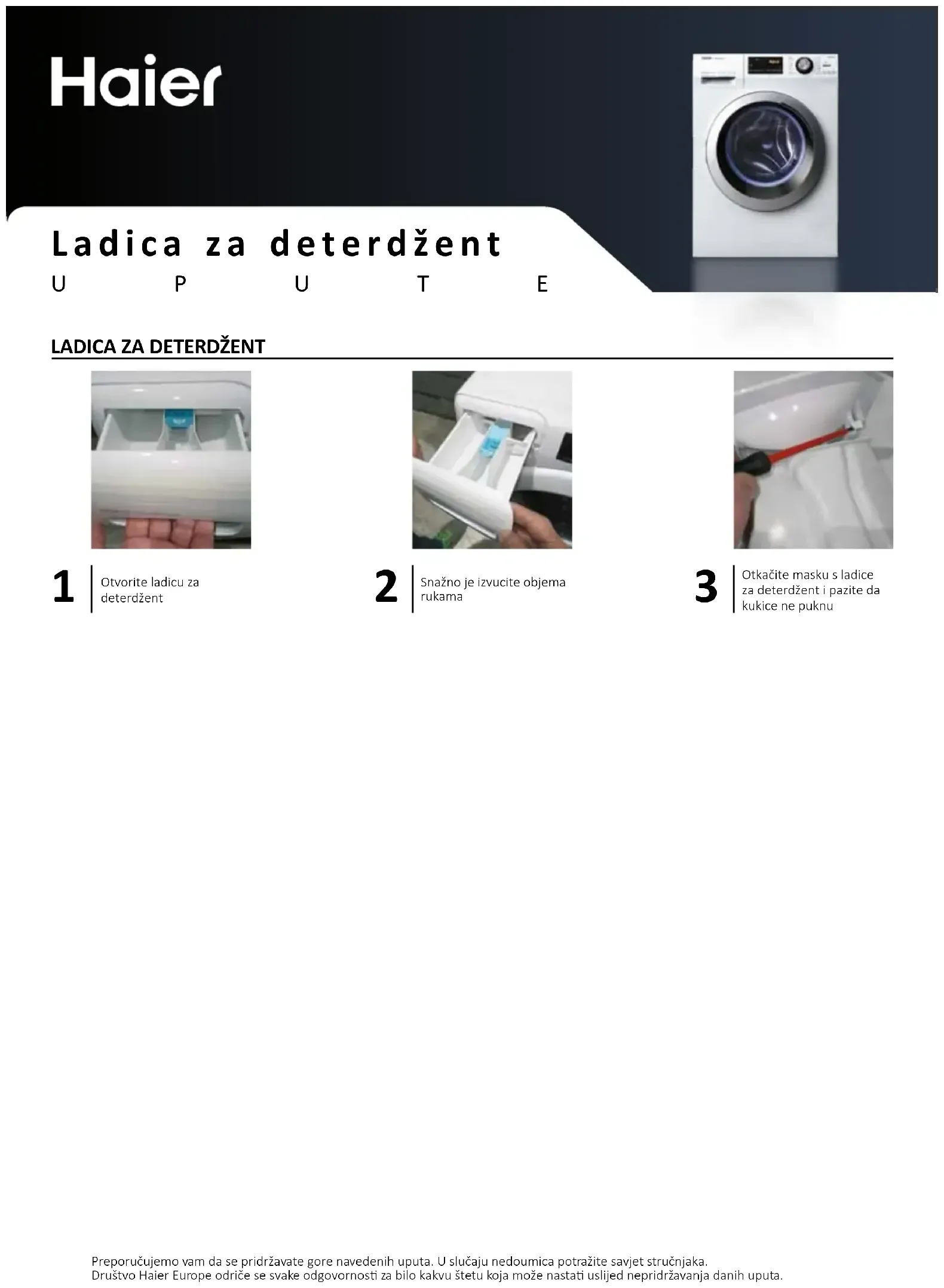 Haier

Ladica za deterdžent

U P U T E

LADICA ZA DETERDŽENT

1 Otvorite ladicu za deterdžent

2 Snažno je izvucite objema rukama

3 Otkačite masku s ladice za deterdžent i pazite da kukice ne puknu

Preporučujemo vam da se pridržavate gore navedenih uputa. U slučaju nedoumica potražite savjet stručnjaka.
Društvo Haier Europe odriče se svake odgovornosti za bilo kakvu štetu koja može nastati uslijed nepridržavanja danih uputa.