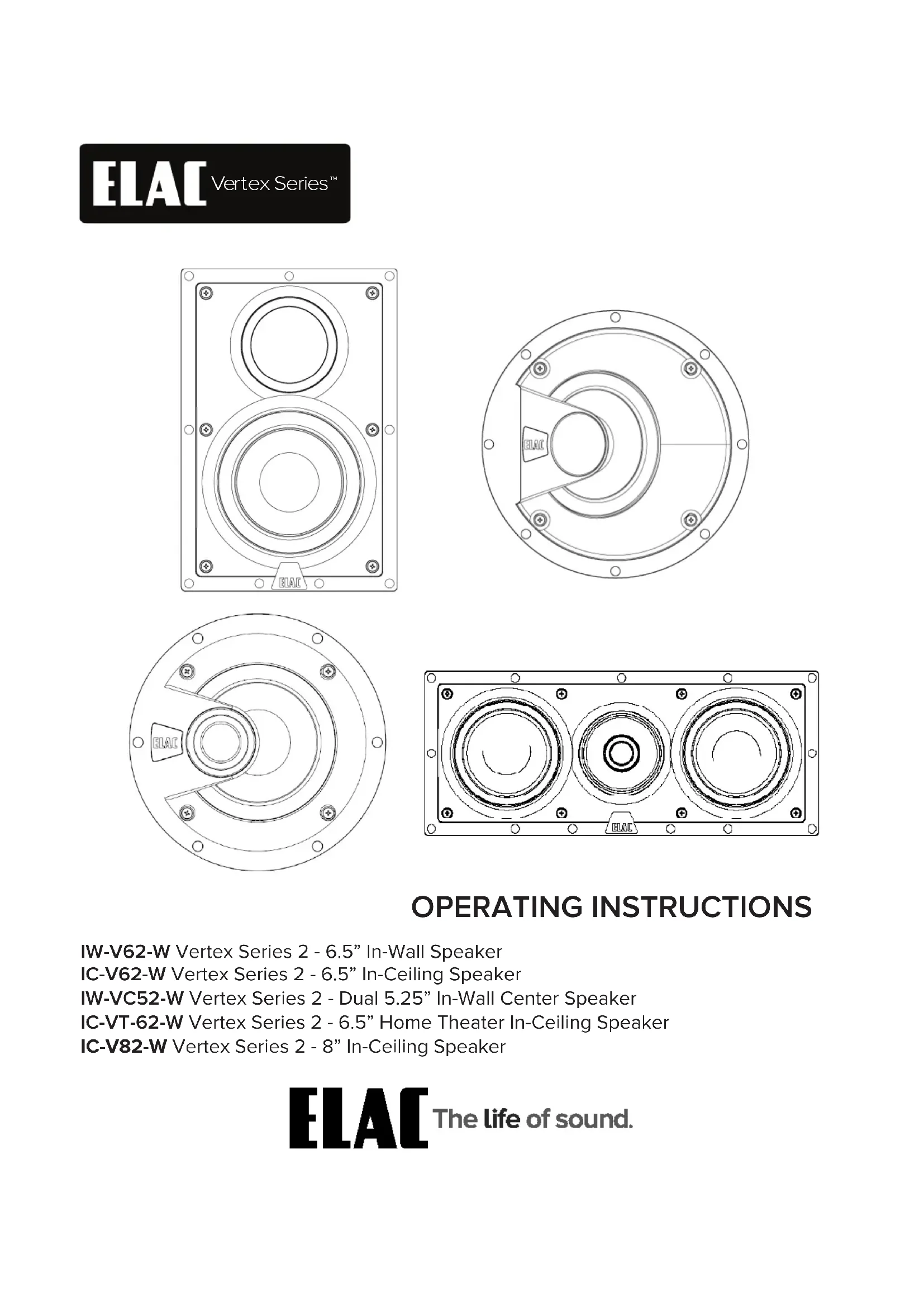 ELAC Vertex Series™

ELAC

ELAC

ELAC

ELAC

OPERATING INSTRUCTIONS

IW-V62-W Vertex Series 2 - 6.5” In-Wall Speaker
IC-V62-W Vertex Series 2 - 6.5” In-Ceiling Speaker
IW-VC52-W Vertex Series 2 - Dual 5.25” In-Wall Center Speaker
IC-VT-62-W Vertex Series 2 - 6.5” Home Theater In-Ceiling Speaker
IC-V82-W Vertex Series 2 - 8” In-Ceiling Speaker

ELAC The life of sound.