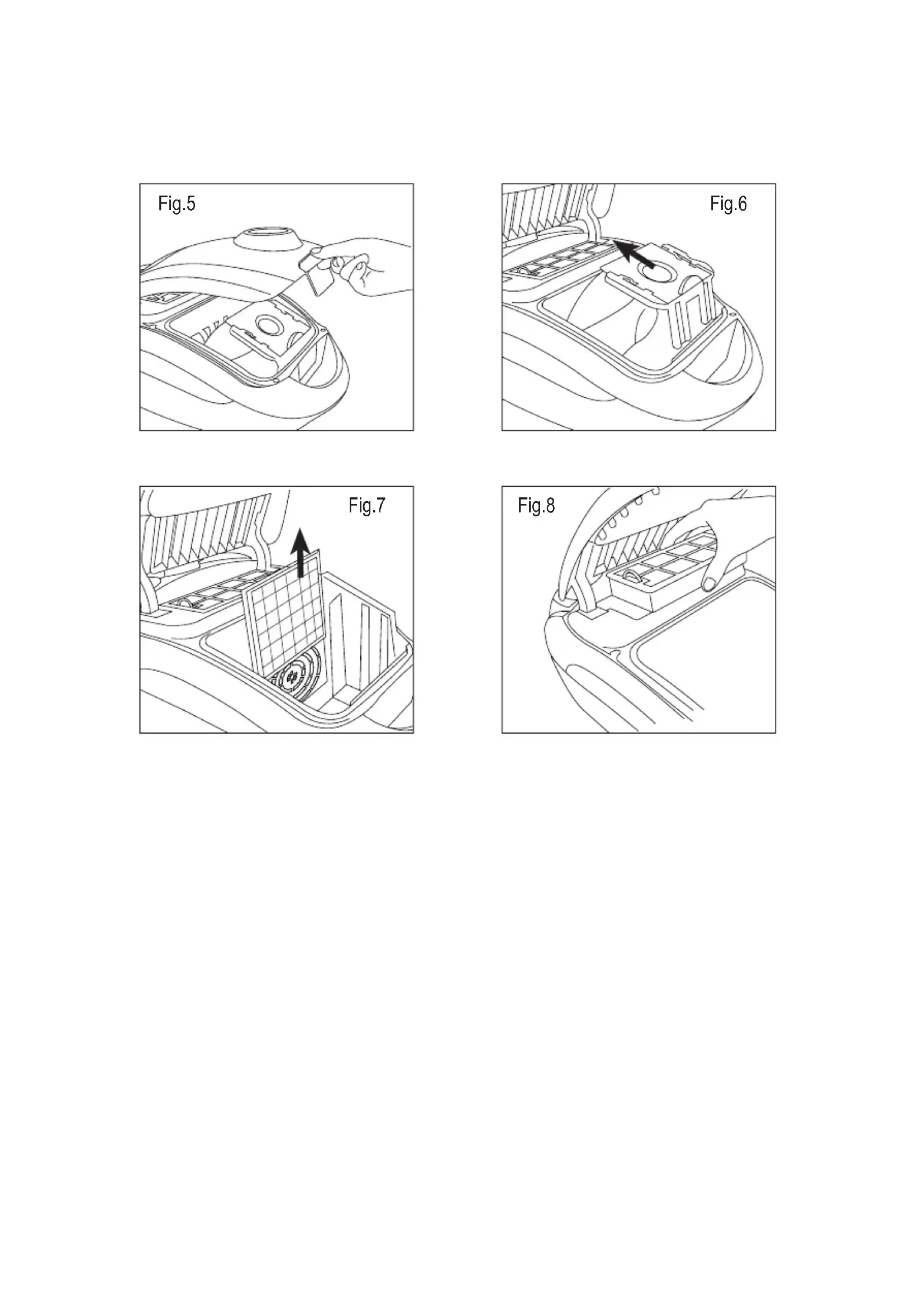 Fig.5

Fig.6

Fig.7

Fig.8