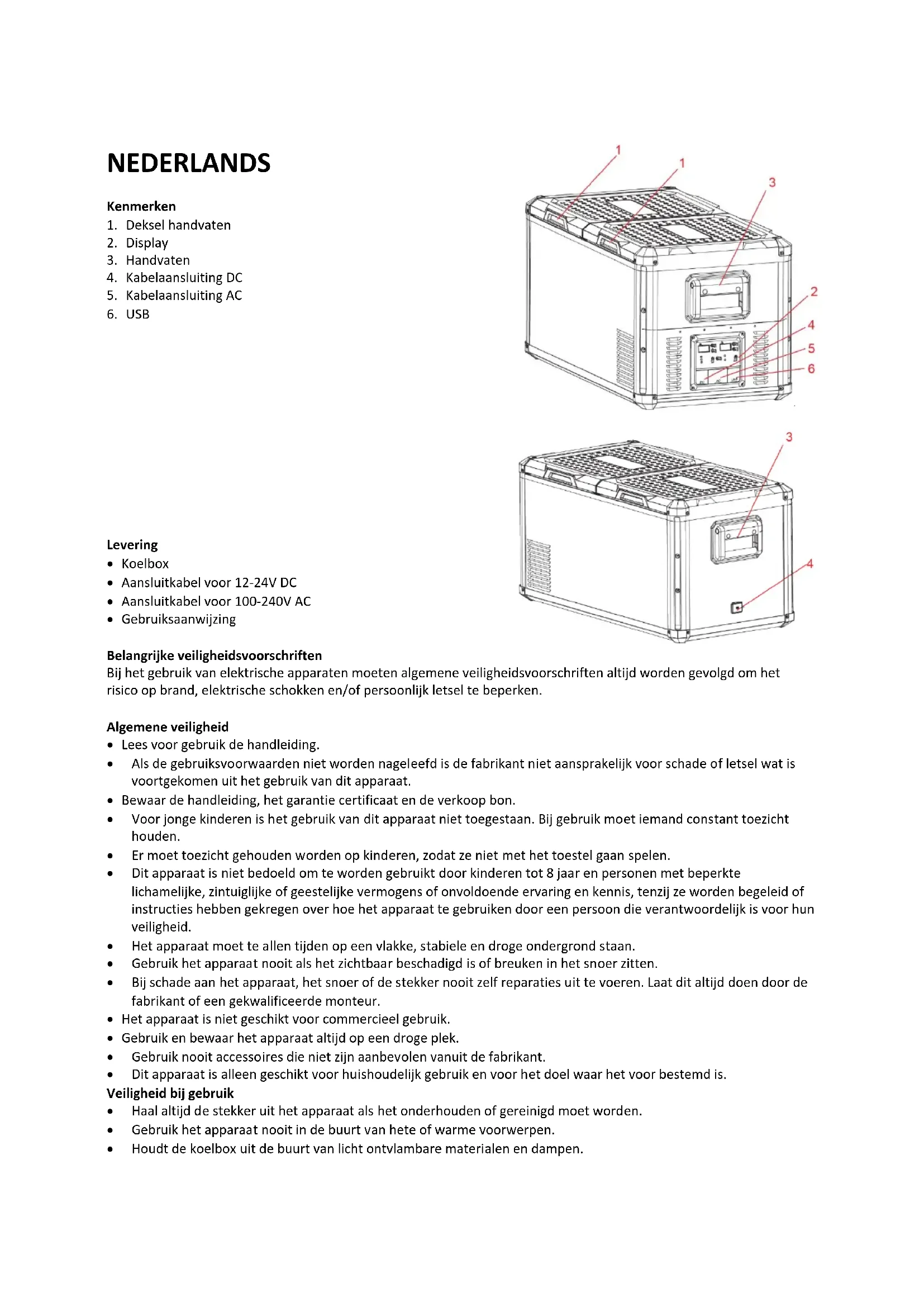 NEDERLANDS

Kenmerken
1. Deksel handvaten
2. Display
3. Handvaten
4. Kabelaansluiting DC
5. Kabelaansluiting AC
6. USB

1
1
3
2
4
5
6

3
4

Levering
• Koelbox
• Aansluitkabel voor 12-24V DC
• Aansluitkabel voor 100-240V AC
• Gebruiksaanwijzing

Belangrijke veiligheidsvoorschriften
Bij het gebruik van elektrische apparaten moeten algemene veiligheidsvoorschriften altijd worden gevolgd om het risico op brand, elektrische schokken en/of persoonlijk letsel te beperken.

Algemene veiligheid
• Lees voor gebruik de handleiding.
• Als de gebruiksvoorwaarden niet worden nageleefd is de fabrikant niet aansprakelijk voor schade of letsel wat is voortgekomen uit het gebruik van dit apparaat.
• Bewaar de handleiding, het garantie certificaat en de verkoop bon.
• Voor jonge kinderen is het gebruik van dit apparaat niet toegestaan. Bij gebruik moet iemand constant toezicht houden.
• Er moet toezicht gehouden worden op kinderen, zodat ze niet met het toestel gaan spelen.
• Dit apparaat is niet bedoeld om te worden gebruikt door kinderen tot 8 jaar en personen met beperkte lichamelijke, zintuiglijke of geestelijke vermogens of onvoldoende ervaring en kennis, tenzij ze worden begeleid of instructies hebben gekregen over hoe het apparaat te gebruiken door een persoon die verantwoordelijk is voor hun veiligheid.
• Het apparaat moet te allen tijden op een vlakke, stabiele en droge ondergrond staan.
• Gebruik het apparaat nooit als het zichtbaar beschadigd is of breuken in het snoer zitten.
• Bij schade aan het apparaat, het snoer of de stekker nooit zelf reparaties uit te voeren. Laat dit altijd doen door de fabrikant of een gekwalificeerde monteur.
• Het apparaat is niet geschikt voor commercieel gebruik.
• Gebruik en bewaar het apparaat altijd op een droge plek.
• Gebruik nooit accessoires die niet zijn aanbevolen vanuit de fabrikant.
• Dit apparaat is alleen geschikt voor huishoudelijk gebruik en voor het doel waar het voor bestemd is.
Veiligheid bij gebruik
• Haal altijd de stekker uit het apparaat als het onderhouden of gereinigd moet worden.
• Gebruik het apparaat nooit in de buurt van hete of warme voorwerpen.
• Houdt de koelbox uit de buurt van licht ontvlambare materialen en dampen.