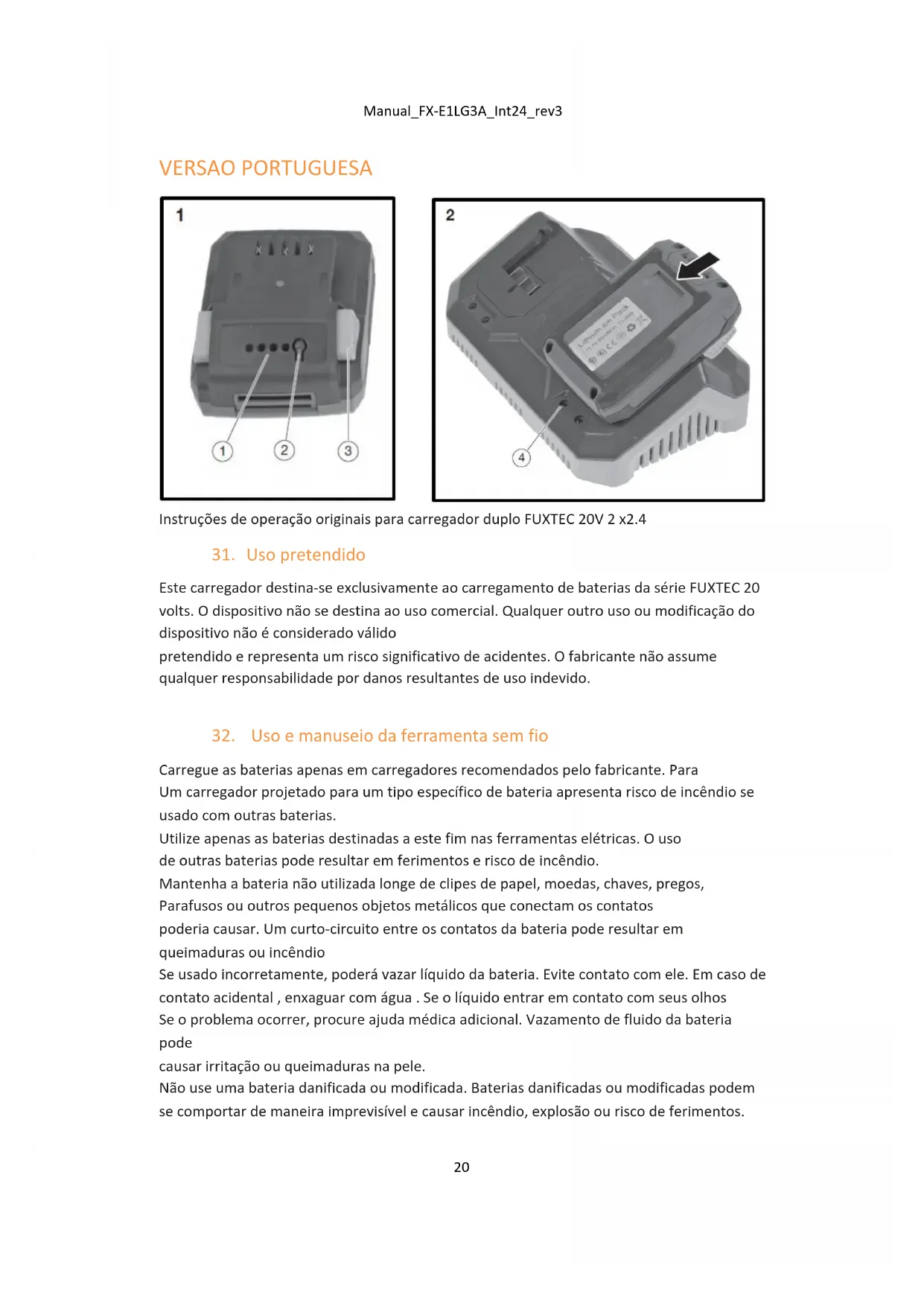 Manual_FX-E1LG3A_Int24_rev3

VERSAO PORTUGUESA

1

1 2 3

2

Lithium ion Pack

4

Instruções de operação originais para carregador duplo FUXTEC 20V 2 x2.4

31. Uso pretendido

Este carregador destina-se exclusivamente ao carregamento de baterias da série FUXTEC 20 volts. O dispositivo não se destina ao uso comercial. Qualquer outro uso ou modificação do dispositivo não é considerado válido
pretendido e representa um risco significativo de acidentes. O fabricante não assume qualquer responsabilidade por danos resultantes de uso indevido.

32. Uso e manuseio da ferramenta sem fio

Carregue as baterias apenas em carregadores recomendados pelo fabricante. Para
Um carregador projetado para um tipo específico de bateria apresenta risco de incêndio se usado com outras baterias.
Utilize apenas as baterias destinadas a este fim nas ferramentas elétricas. O uso de outras baterias pode resultar em ferimentos e risco de incêndio.
Mantenha a bateria não utilizada longe de clipes de papel, moedas, chaves, pregos,
Parafusos ou outros pequenos objetos metálicos que conectam os contatos
poderia causar. Um curto-circuito entre os contatos da bateria pode resultar em queimaduras ou incêndio
Se usado incorretamente, poderá vazar líquido da bateria. Evite contato com ele. Em caso de contato acidental , enxaguar com água . Se o líquido entrar em contato com seus olhos
Se o problema ocorrer, procure ajuda médica adicional. Vazamento de fluido da bateria pode
causar irritação ou queimaduras na pele.
Não use uma bateria danificada ou modificada. Baterias danificadas ou modificadas podem se comportar de maneira imprevisível e causar incêndio, explosão ou risco de ferimentos.

20