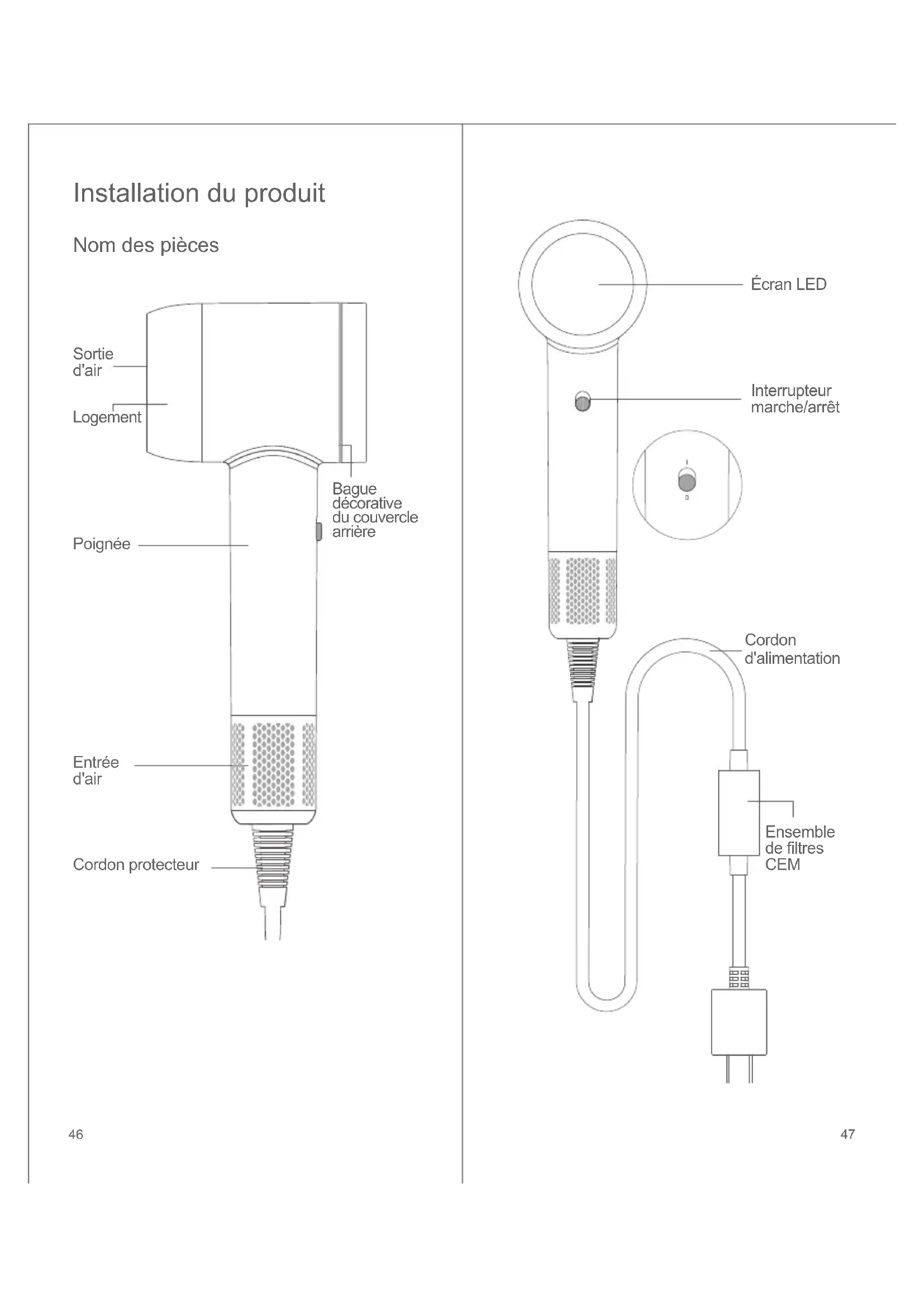 Installation du produit

Nom des pièces

Sortie d'air

Logement

Bague décorative du couvercle arrière

Poignée

Entrée d'air

Cordon protecteur

46

Écran LED

Interrupteur marche/arrêt

Cordon d'alimentation

Ensemble de filtres CEM

47