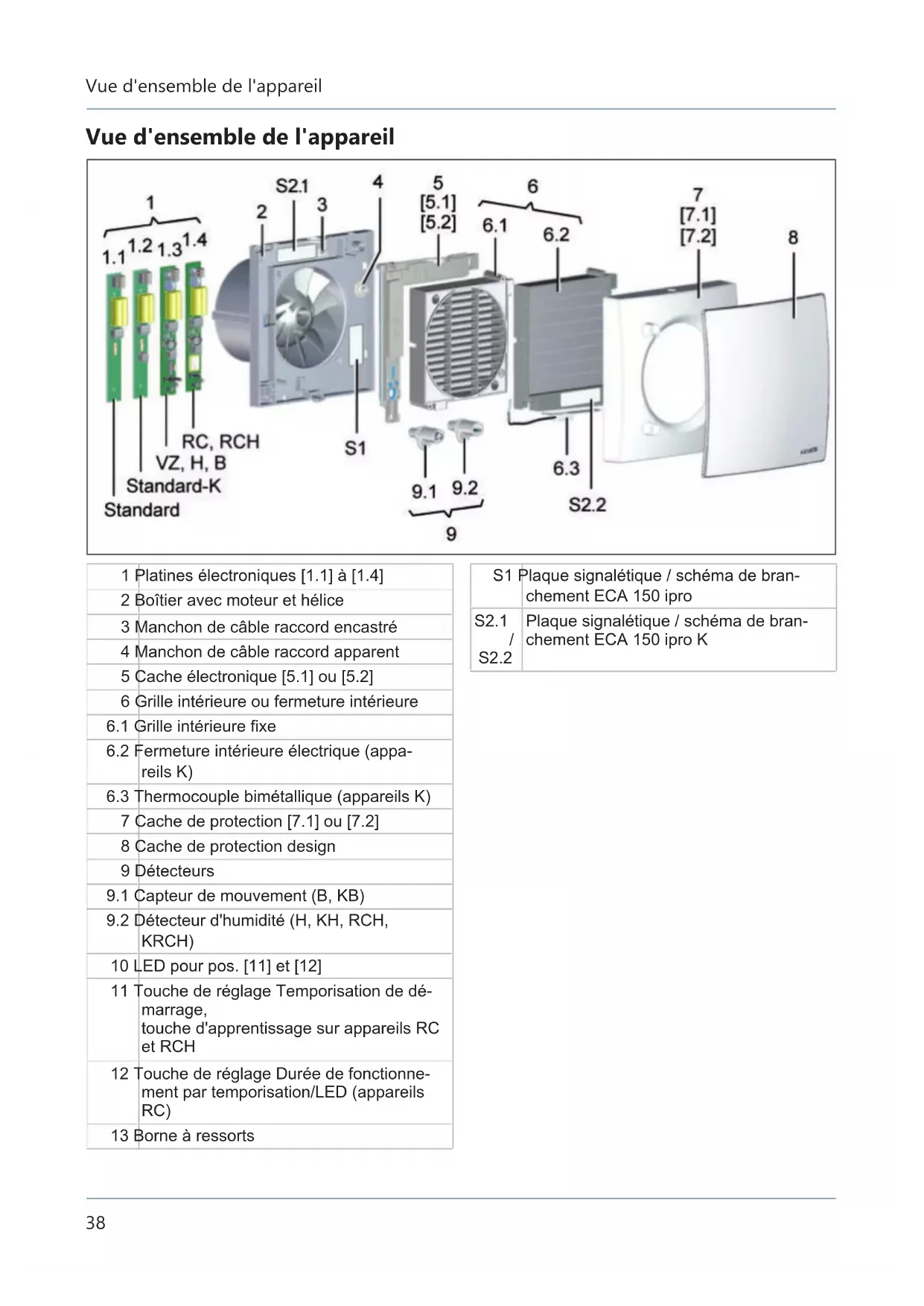 Vue d'ensemble de l'appareil

Vue d'ensemble de l'appareil

1
1.1 1.2 1.3 1.4
2
S2.1
3
4
5
[5.1]
[5.2]
6
6.1
6.2
7
[7.1]
[7.2]
8
RC, RCH
VZ, H, B
Standard-K
Standard
S1
9.1 9.2
9
6.3
S2.2

| | |
|---|---|
| 1 | Platines électroniques [1.1] à [1.4] |
| 2 | Boîtier avec moteur et hélice |
| 3 | Manchon de câble raccord encastré |
| 4 | Manchon de câble raccord apparent |
| 5 | Cache électronique [5.1] ou [5.2] |
| 6 | Grille intérieure ou fermeture intérieure |
| 6.1 | Grille intérieure fixe |
| 6.2 | Fermeture intérieure électrique (appareils K) |
| 6.3 | Thermocouple bimétallique (appareils K) |
| 7 | Cache de protection [7.1] ou [7.2] |
| 8 | Cache de protection design |
| 9 | Détecteurs |
| 9.1 | Capteur de mouvement (B, KB) |
| 9.2 | Détecteur d'humidité (H, KH, RCH, KRCH) |
| 10 | LED pour pos. [11] et [12] |
| 11 | Touche de réglage Temporisation de démarrage, touche d'apprentissage sur appareils RC et RCH |
| 12 | Touche de réglage Durée de fonctionnement par temporisation/LED (appareils RC) |
| 13 | Borne à ressorts |

| | |
|---|---|
| S1 | Plaque signalétique / schéma de branchement ECA 150 ipro |
| S2.1 / S2.2 | Plaque signalétique / schéma de branchement ECA 150 ipro K |

38