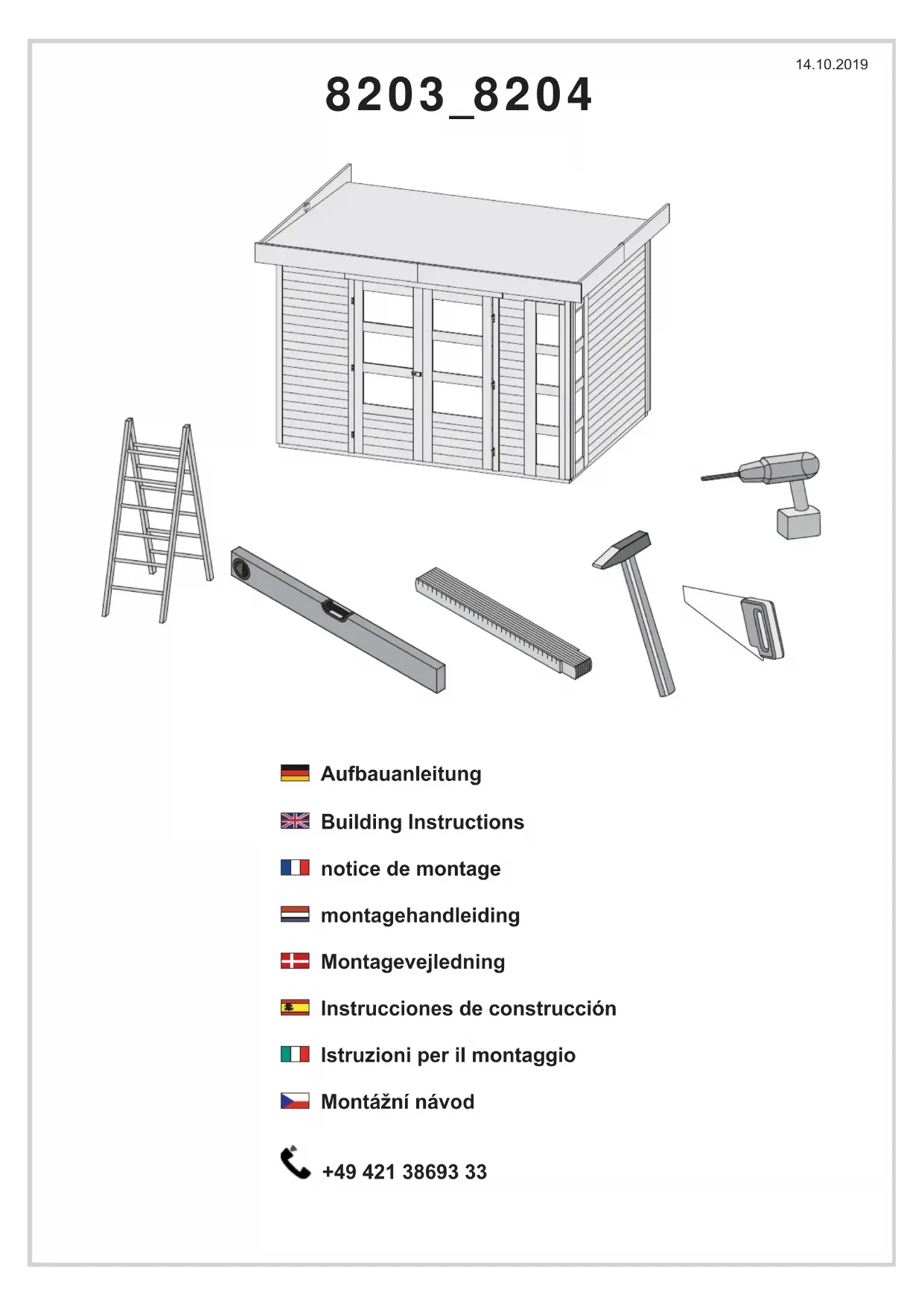 14.10.2019

8203_8204

Aufbauanleitung

Building Instructions

notice de montage

montagehandleiding

Montagevejledning

Instrucciones de construcción

Istruzioni per il montaggio

Montážní návod

+49 421 38693 33