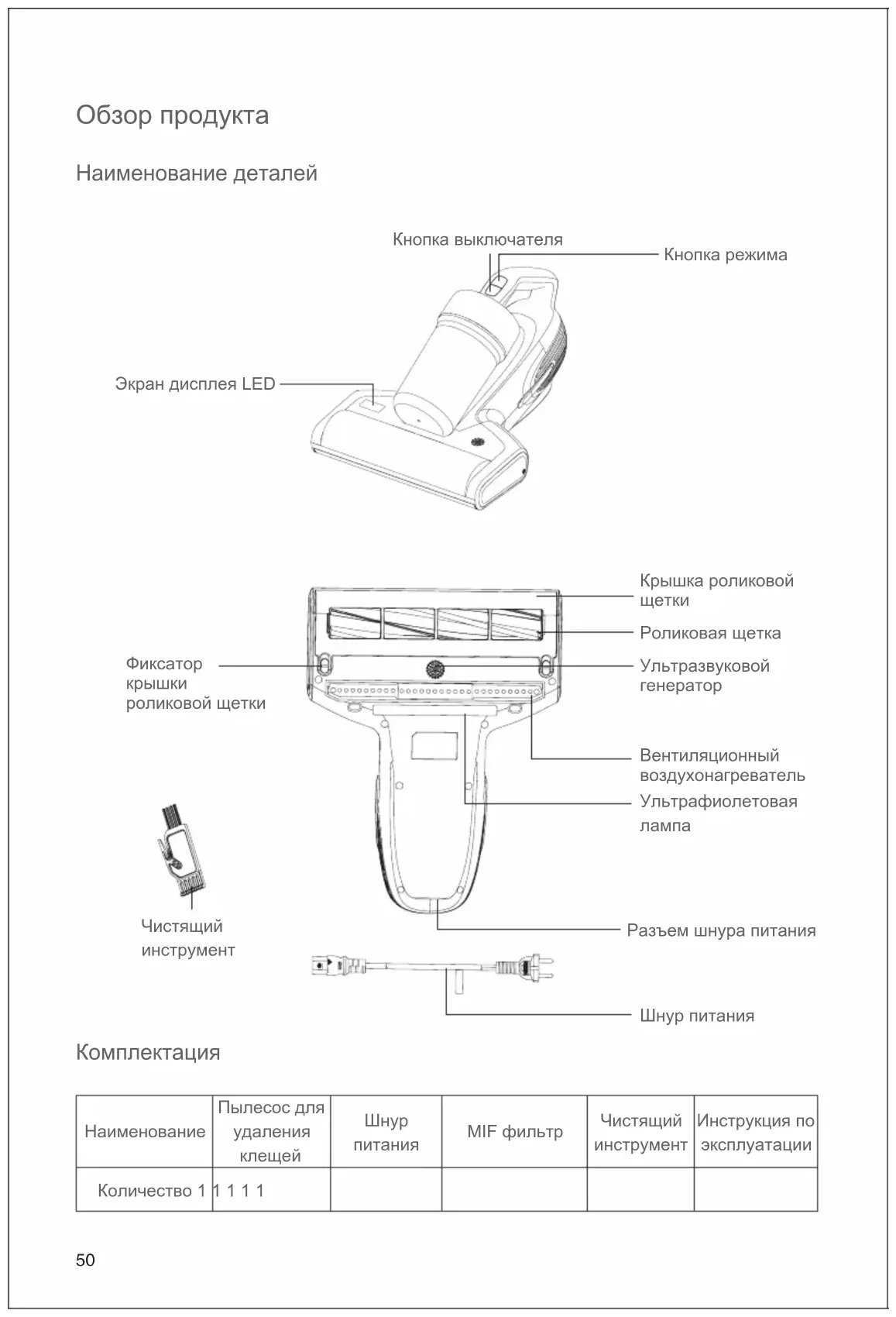 Обзор продукта

Наименование деталей

Кнопка выключателя

Кнопка режима

Экран дисплея LED

Крышка роликовой щетки

Роликовая щетка

Фиксатор крышки роликовой щетки

Ультразвуковой генератор

Вентиляционный воздухонагреватель

Ультрафиолетовая лампа

Чистящий инструмент

Разъем шнура питания

Шнур питания

Комплектация

| Наименование | Пылесос для удаления клещей | Шнур питания | MIF фильтр | Чистящий инструмент | Инструкция по эксплуатации |
|---|---|---|---|---|---|
| Количество 1 | 1 1 1 1 | | | | |

50