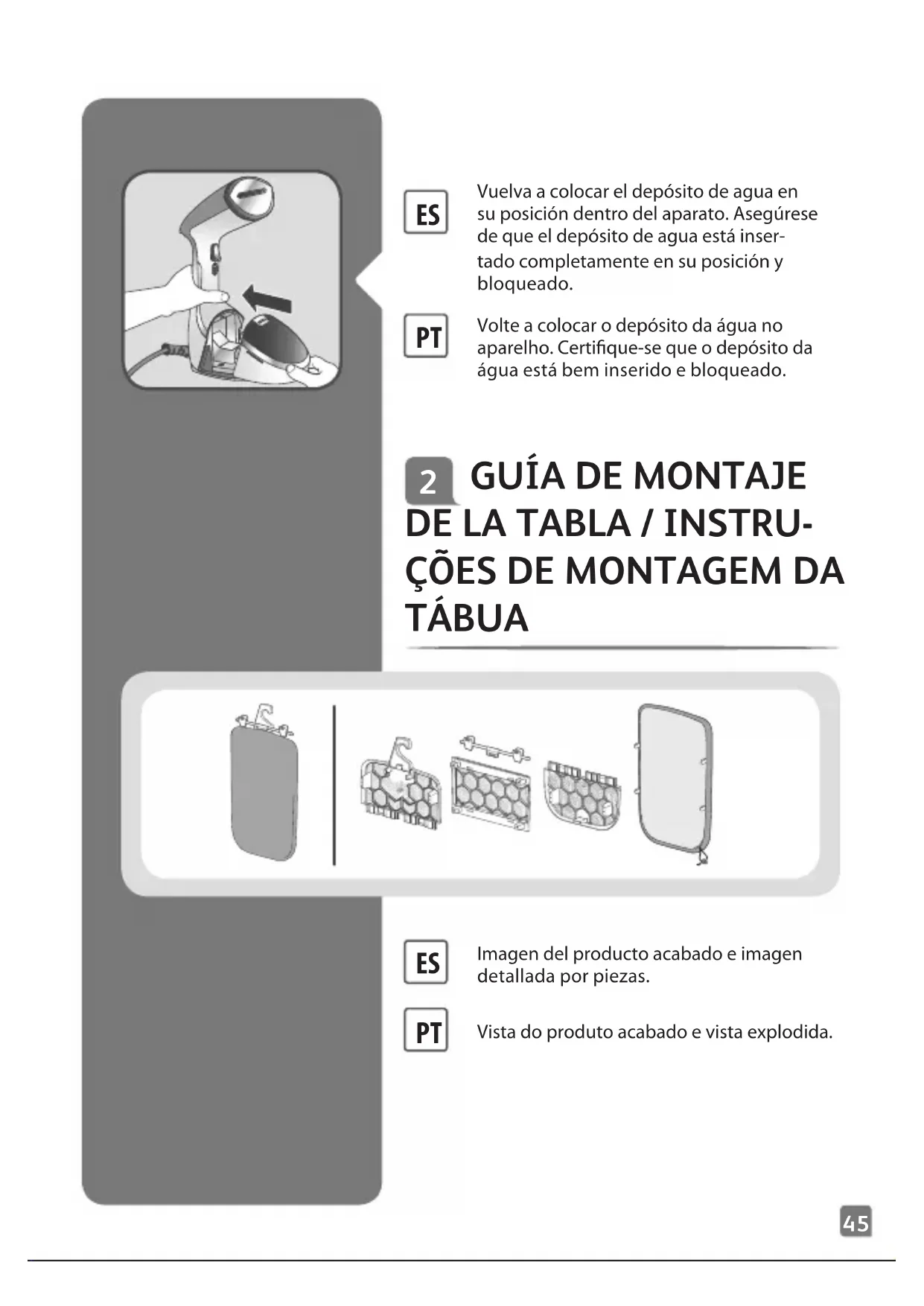 ES

Vuelva a colocar el depósito de agua en su posición dentro del aparato. Asegúrese de que el depósito de agua está insertado completamente en su posición y bloqueado.

PT

Volte a colocar o depósito da água no aparelho. Certifique-se que o depósito da água está bem inserido e bloqueado.

2 GUÍA DE MONTAJE DE LA TABLA / INSTRUÇÕES DE MONTAGEM DA TÁBUA

ES

Imagen del producto acabado e imagen detallada por piezas.

PT

Vista do produto acabado e vista explodida.

45