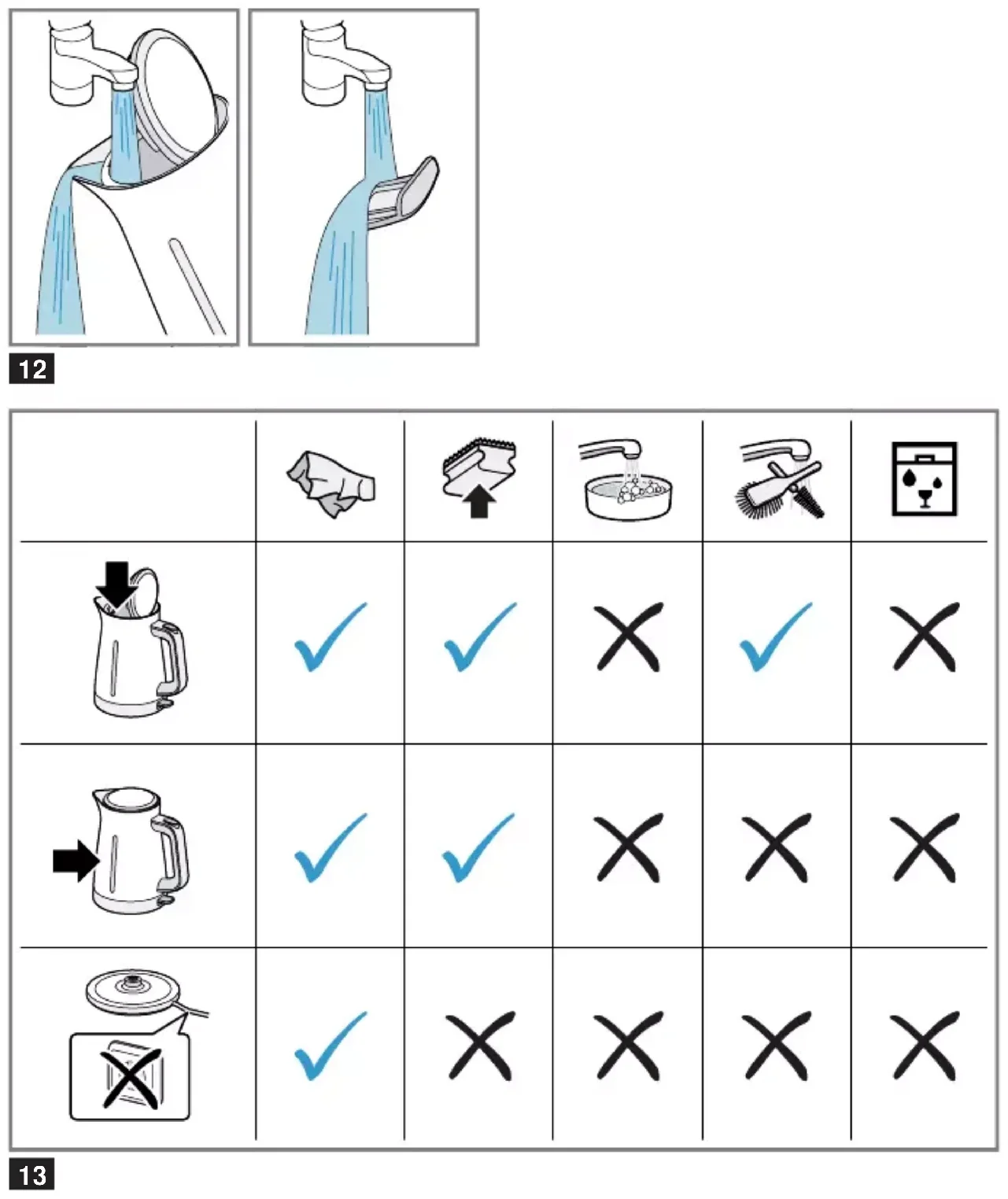 12

13