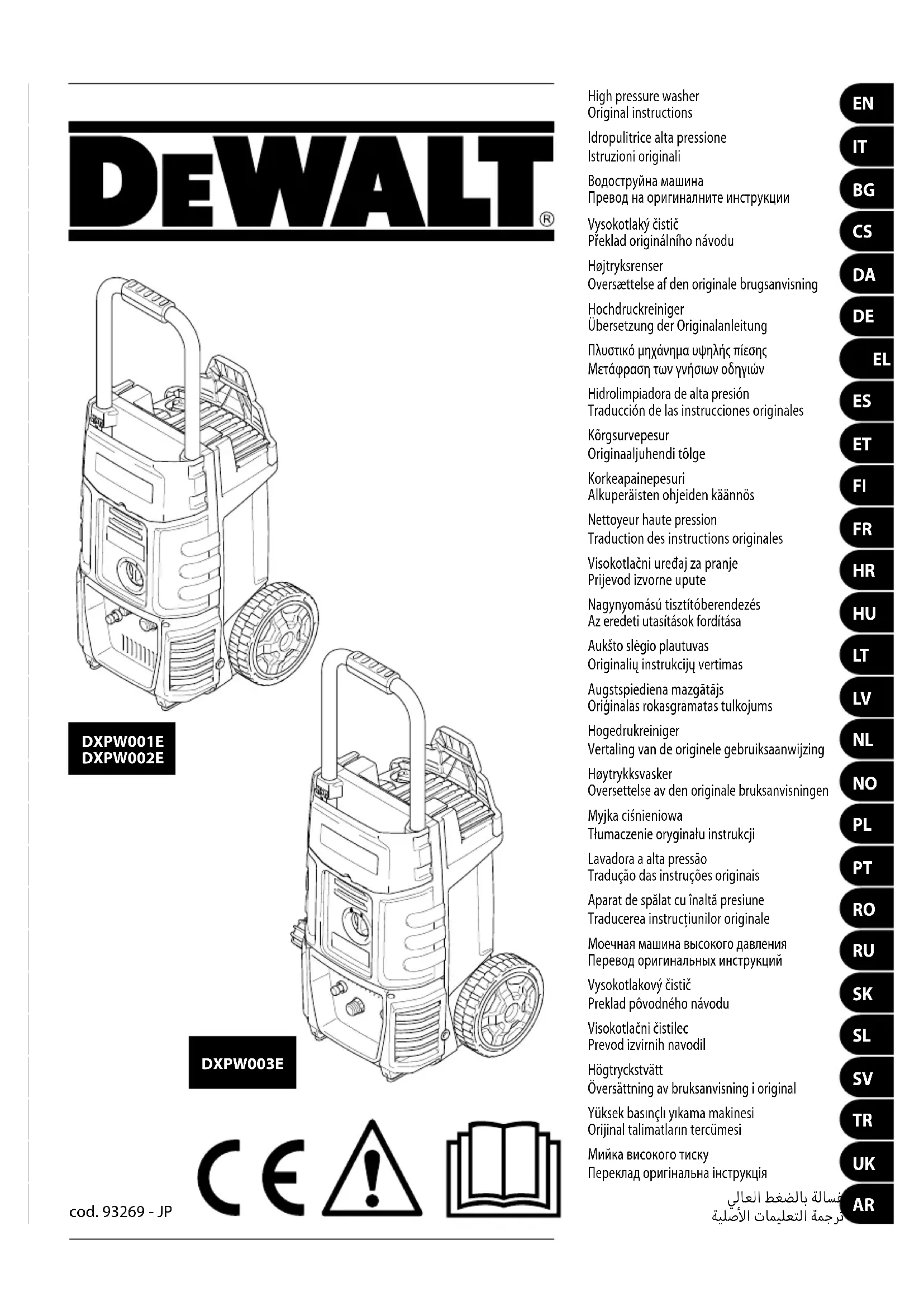 DEWALT®

DXPW001E
DXPW002E

DXPW003E

CE

cod. 93269 - JP

High pressure washer
Original instructions
EN

Idropulitrice alta pressione
Istruzioni originali
IT

Водоструйна машина
Превод на оригиналните инструкции
BG

Vysokotlaký čistič
Překlad originálního návodu
CS

Højtryksrenser
Oversættelse af den originale brugsanvisning
DA

Hochdruckreiniger
Übersetzung der Originalanleitung
DE

Πλυστικό μηχάνημα υψηλής πίεσης
Μετάφραση των γνήσιων οδηγιών
EL

Hidrolimpiadora de alta presión
Traducción de las instrucciones originales
ES

Kõrgsurvepesur
Originaaljuhendi tõlge
ET

Korkeapainepesuri
Alkuperäisten ohjeiden käännös
FI

Nettoyeur haute pression
Traduction des instructions originales
FR

Visokotlačni uređaj za pranje
Prijevod izvorne upute
HR

Nagynyomású tisztítóberendezés
Az eredeti utasítások fordítása
HU

Aukšto slėgio plautuvas
Originalių instrukcijų vertimas
LT

Augstspiediena mazgātājs
Oriģinālās rokasgrāmatas tulkojums
LV

Hogedrukreiniger
Vertaling van de originele gebruiksaanwijzing
NL

Høytrykksvasker
Oversettelse av den originale bruksanvisningen
NO

Myjka ciśnieniowa
Tłumaczenie oryginału instrukcji
PL

Lavadora a alta pressão
Tradução das instruções originais
PT

Aparat de spălat cu înaltă presiune
Traducerea instrucțiunilor originale
RO

Моечная машина высокого давления
Перевод оригинальных инструкций
RU

Vysokotlakový čistič
Preklad pôvodného návodu
SK

Visokotlačni čistilec
Prevod izvirnih navodil
SL

Högtryckstvätt
Översättning av bruksanvisning i original
SV

Yüksek basınçlı yıkama makinesi
Orijinal talimatların tercümesi
TR

Мийка високого тиску
Переклад оригінальна інструкція
UK

غسالة بالضغط العالي
ترجمة التعليمات الأصلية
AR