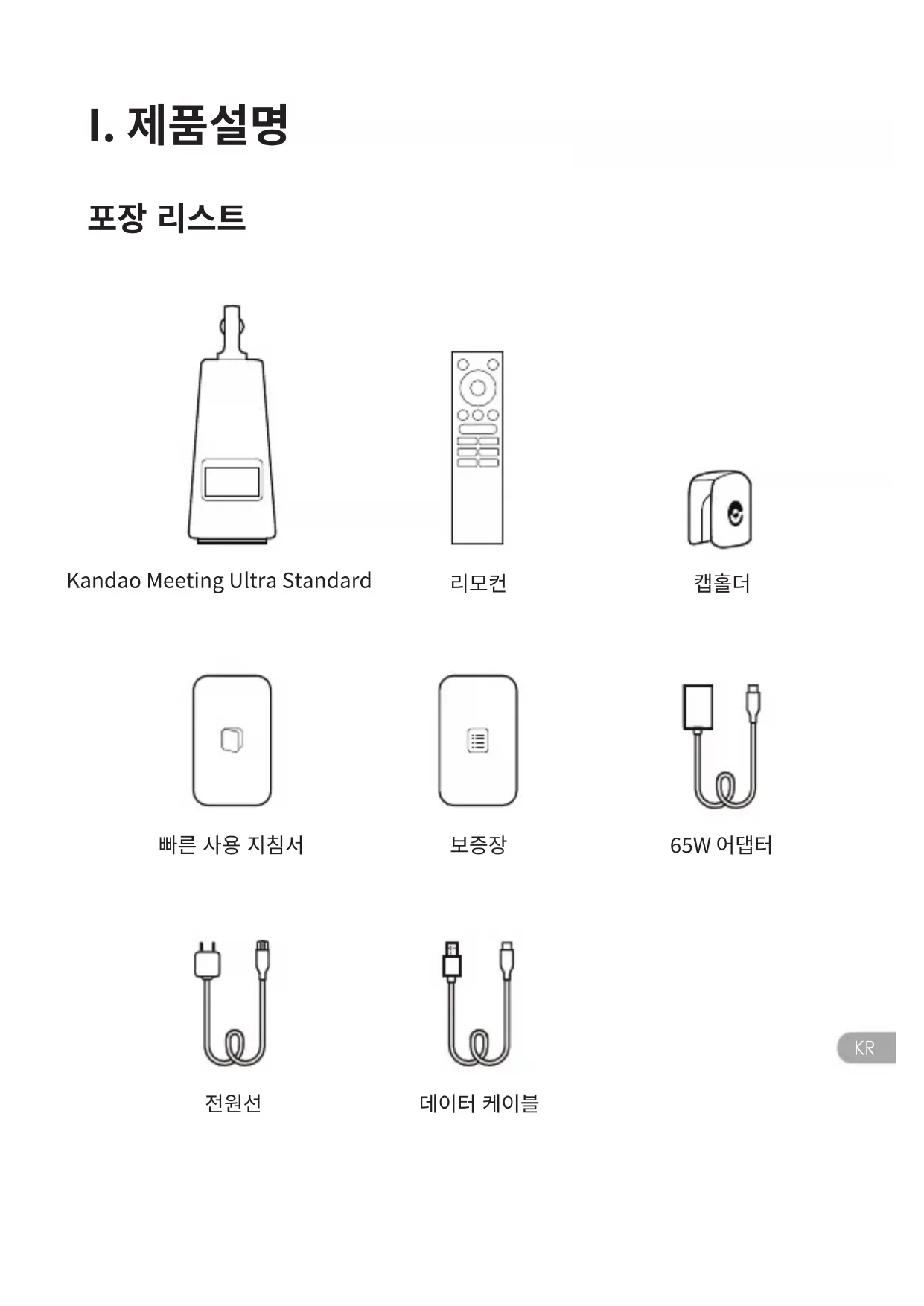 I. 제품설명

포장 리스트

Kandao Meeting Ultra Standard

리모컨

캡홀더

빠른 사용 지침서

보증장

65W 어댑터

전원선

데이터 케이블

KR