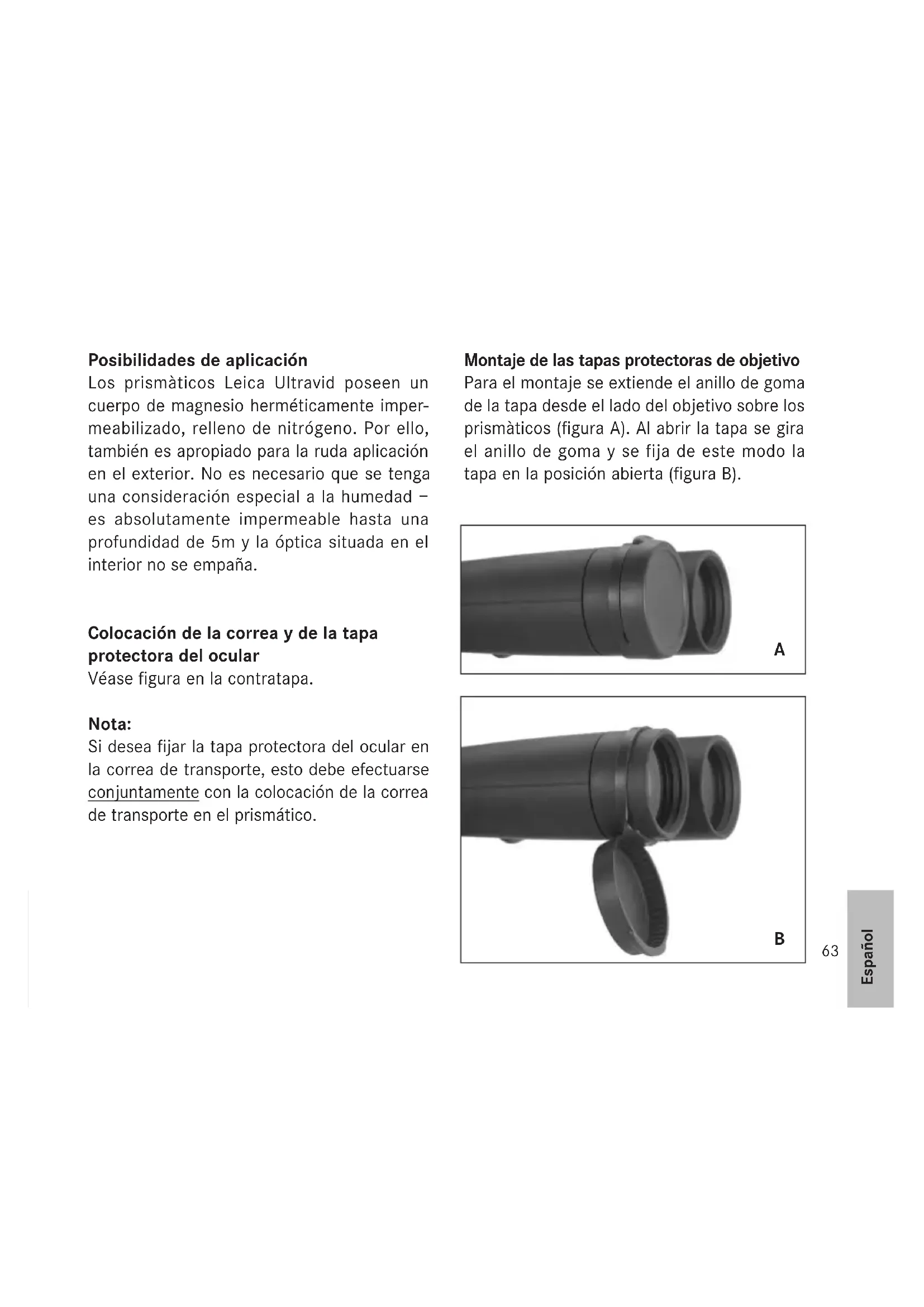 Posibilidades de aplicación
Los prismàticos Leica Ultravid poseen un cuerpo de magnesio herméticamente impermeabilizado, relleno de nitrógeno. Por ello, también es apropiado para la ruda aplicación en el exterior. No es necesario que se tenga una consideración especial a la humedad – es absolutamente impermeable hasta una profundidad de 5m y la óptica situada en el interior no se empaña.

Colocación de la correa y de la tapa protectora del ocular
Véase figura en la contratapa.

Nota:
Si desea fijar la tapa protectora del ocular en la correa de transporte, esto debe efectuarse conjuntamente con la colocación de la correa de transporte en el prismático.

Montaje de las tapas protectoras de objetivo
Para el montaje se extiende el anillo de goma de la tapa desde el lado del objetivo sobre los prismàticos (figura A). Al abrir la tapa se gira el anillo de goma y se fija de este modo la tapa en la posición abierta (figura B).

A

B

63

Español