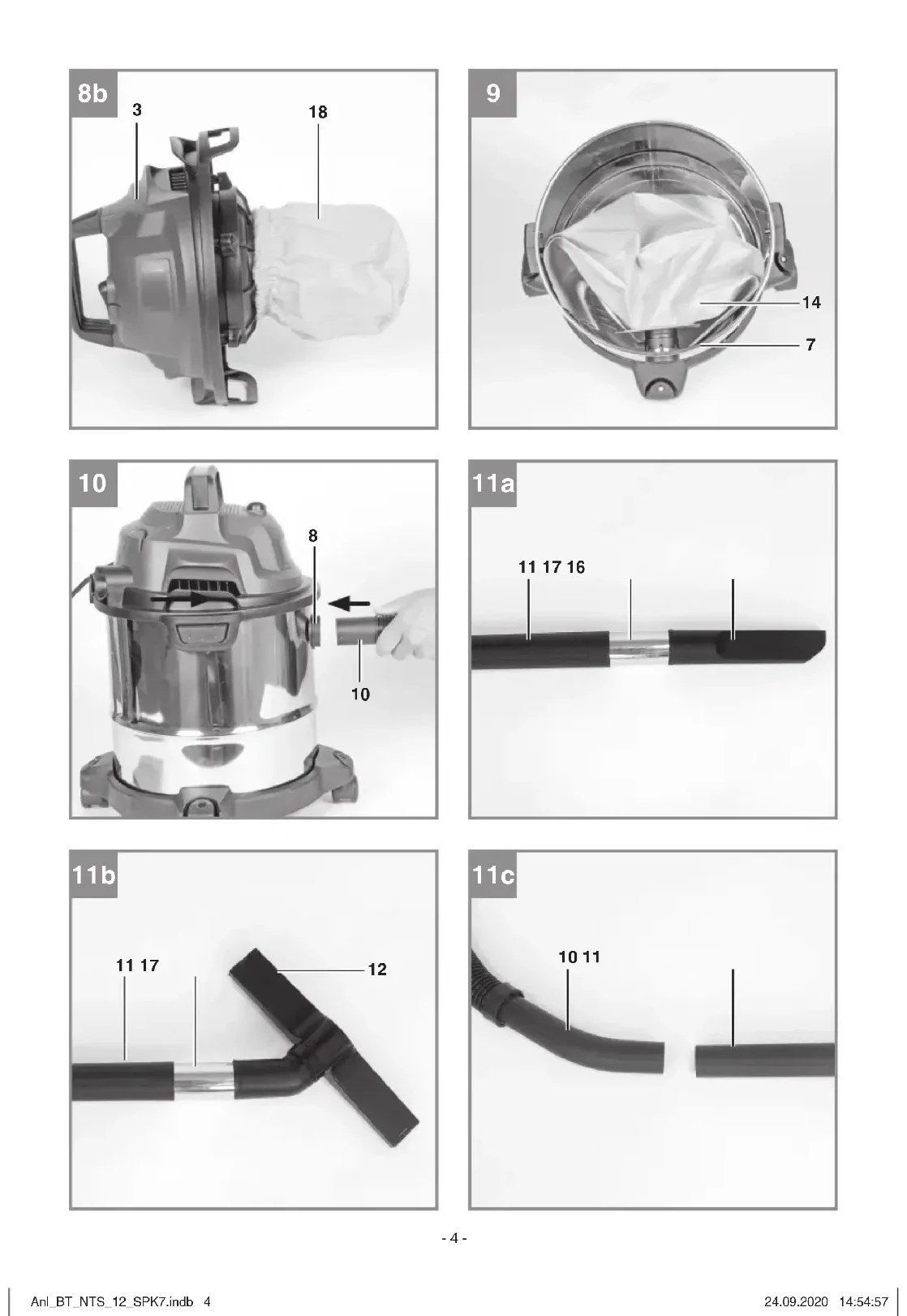 8b
3
18

9
14
7

10
8
10

11a
11 17 16

11b
11 17
12

11c
10 11

- 4 -

Anl_BT_NTS_12_SPK7.indb 4

24.09.2020 14:54:57