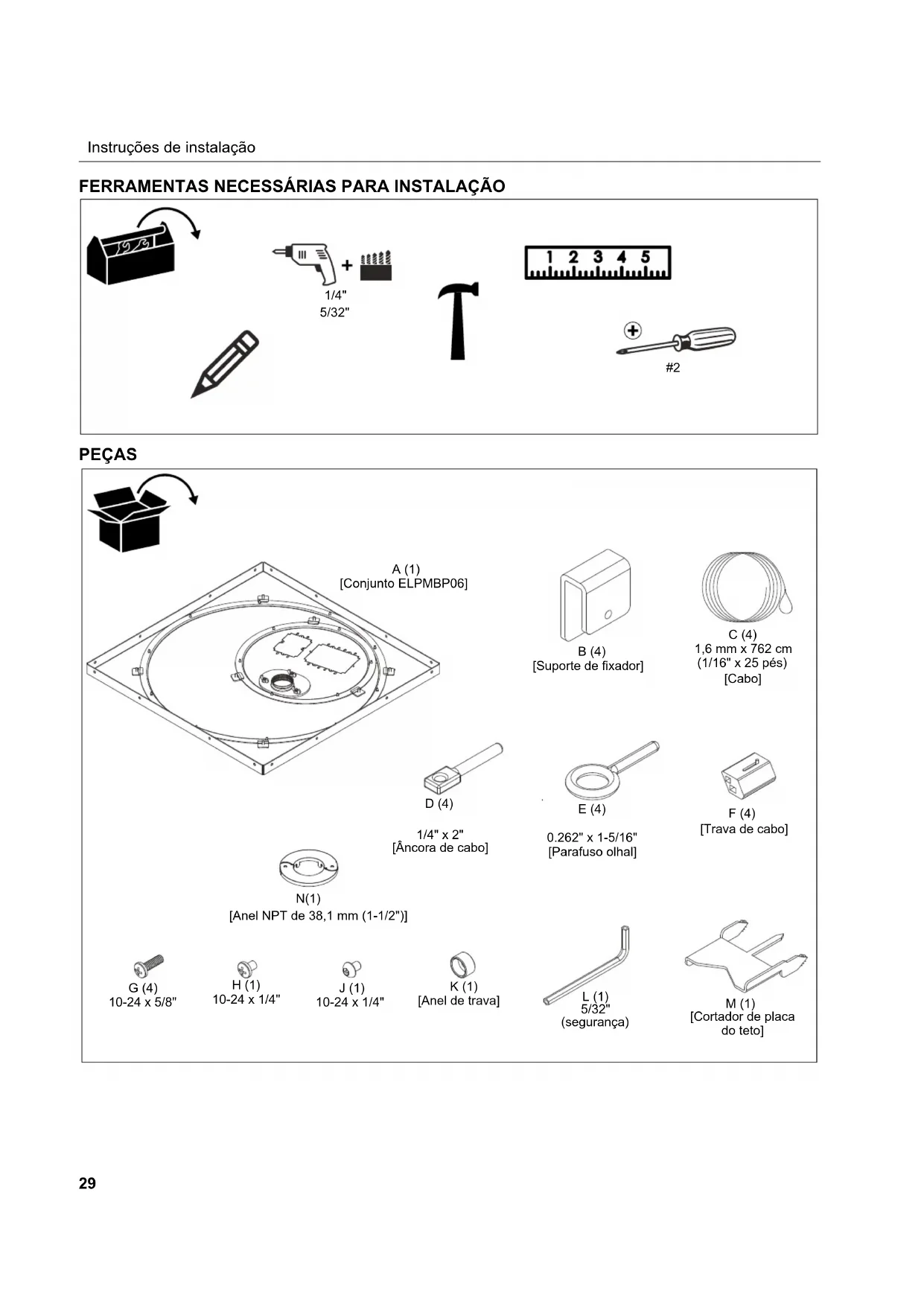 Instruções de instalação

FERRAMENTAS NECESSÁRIAS PARA INSTALAÇÃO

1/4"
5/32"

1 2 3 4 5

#2

PEÇAS

A (1)
[Conjunto ELPMBP06]

B (4)
[Suporte de fixador]

C (4)
1,6 mm x 762 cm
(1/16" x 25 pés)
[Cabo]

D (4)

1/4" x 2"
[Âncora de cabo]

E (4)

0.262" x 1-5/16"
[Parafuso olhal]

F (4)
[Trava de cabo]

N(1)
[Anel NPT de 38,1 mm (1-1/2")]

G (4)
10-24 x 5/8"

H (1)
10-24 x 1/4"

J (1)
10-24 x 1/4"

K (1)
[Anel de trava]

L (1)
5/32"
(segurança)

M (1)
[Cortador de placa do teto]

29