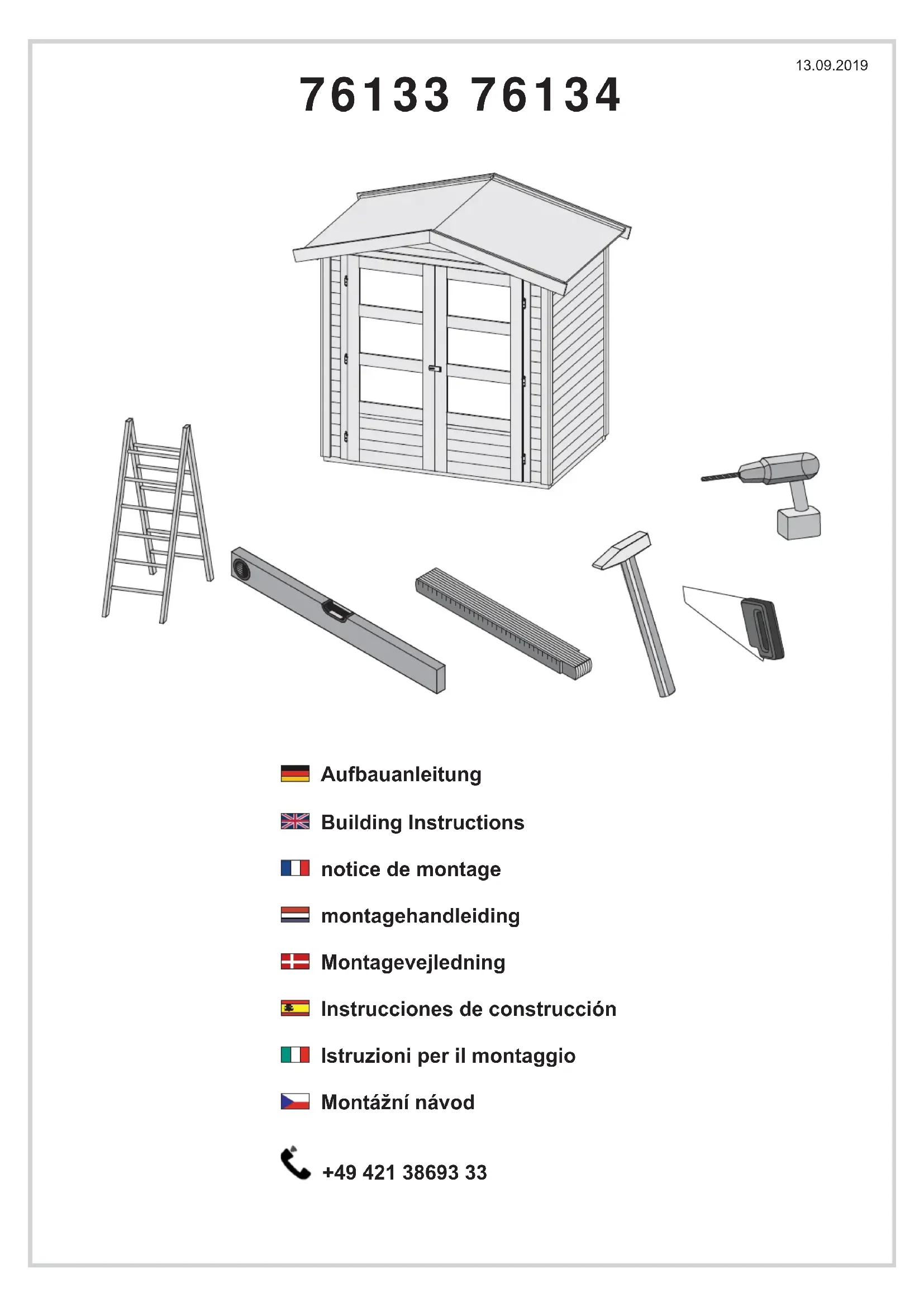 13.09.2019

76133 76134

Aufbauanleitung

Building Instructions

notice de montage

montagehandleiding

Montagevejledning

Instrucciones de construcción

Istruzioni per il montaggio

Montážní návod

+49 421 38693 33