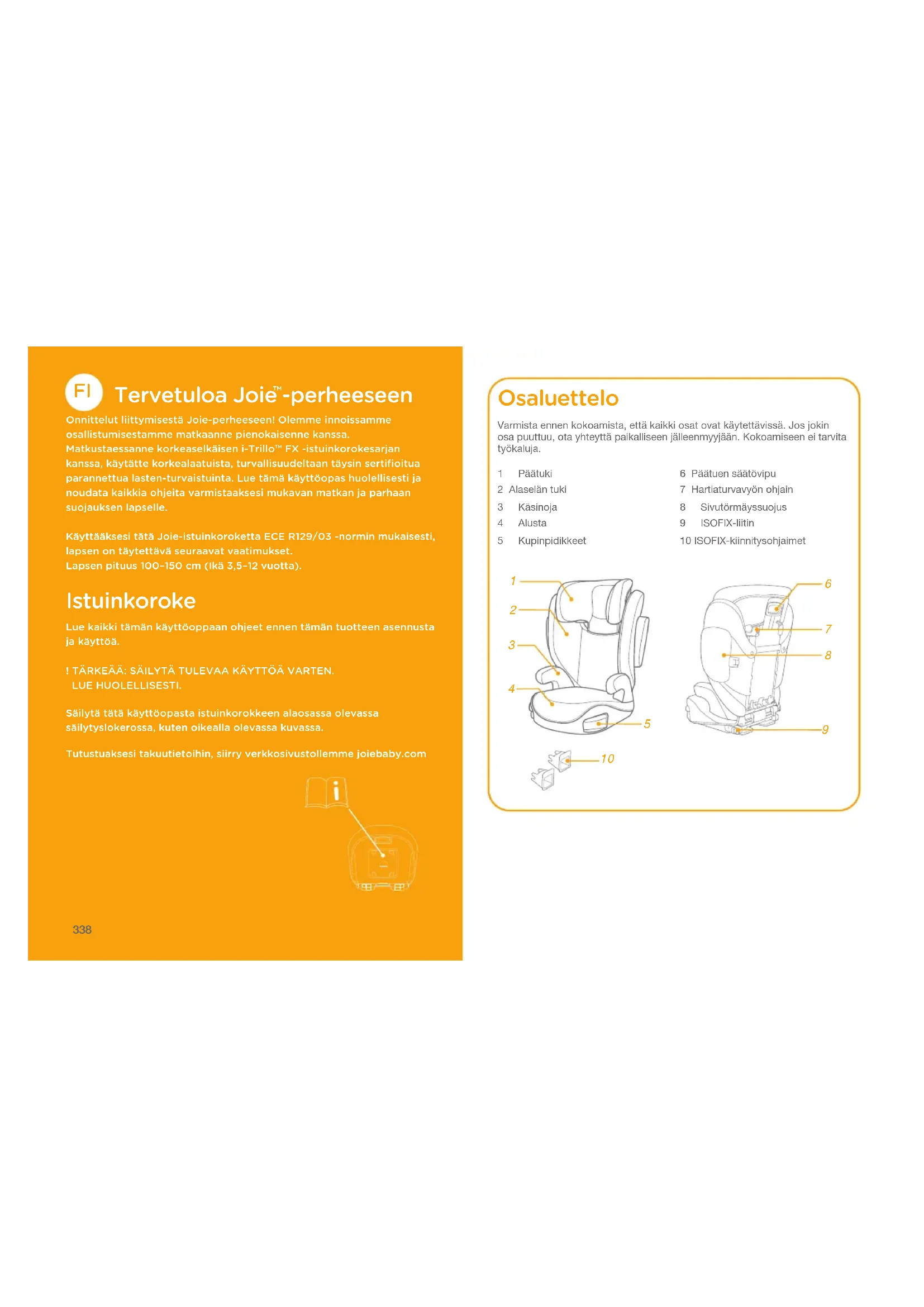 FI Tervetuloa Joie™-perheeseen

Onnittelut liittymisestä Joie-perheeseen! Olemme innoissamme osallistumisestamme matkaanne pienokaisenne kanssa. Matkustaessanne korkeaselkäisen i-Trillo™ FX -istuinkorokesarjan kanssa, käytätte korkealaatuista, turvallisuudeltaan täysin sertifioitua parannettua lasten-turvaistuinta. Lue tämä käyttöopas huolellisesti ja noudata kaikkia ohjeita varmistaaksesi mukavan matkan ja parhaan suojauksen lapselle.

Käyttääksesi tätä Joie-istuinkoroketta ECE R129/03 -normin mukaisesti, lapsen on täytettävä seuraavat vaatimukset.
Lapsen pituus 100–150 cm (Ikä 3,5–12 vuotta).

Istuinkoroke

Lue kaikki tämän käyttöoppaan ohjeet ennen tämän tuotteen asennusta ja käyttöä.

! TÄRKEÄÄ: SÄILYTÄ TULEVAA KÄYTTÖÄ VARTEN.
LUE HUOLELLISESTI.

Säilytä tätä käyttöopasta istuinkorokkeen alaosassa olevassa säilytyslokerossa, kuten oikealla olevassa kuvassa.

Tutustuaksesi takuutietoihin, siirry verkkosivustollemme joiebaby.com

i

338

Osaluettelo

Varmista ennen kokoamista, että kaikki osat ovat käytettävissä. Jos jokin osa puuttuu, ota yhteyttä paikalliseen jälleenmyyjään. Kokoamiseen ei tarvita työkaluja.

1 Päätuki
2 Alaselän tuki
3 Käsinoja
4 Alusta
5 Kupinpidikkeet
6 Päätuen säätövipu
7 Hartiaturvavyön ohjain
8 Sivutörmäyssuojus
9 ISOFIX-liitin
10 ISOFIX-kiinnitysohjaimet

1
2
3
4
5
10
6
7
8
9