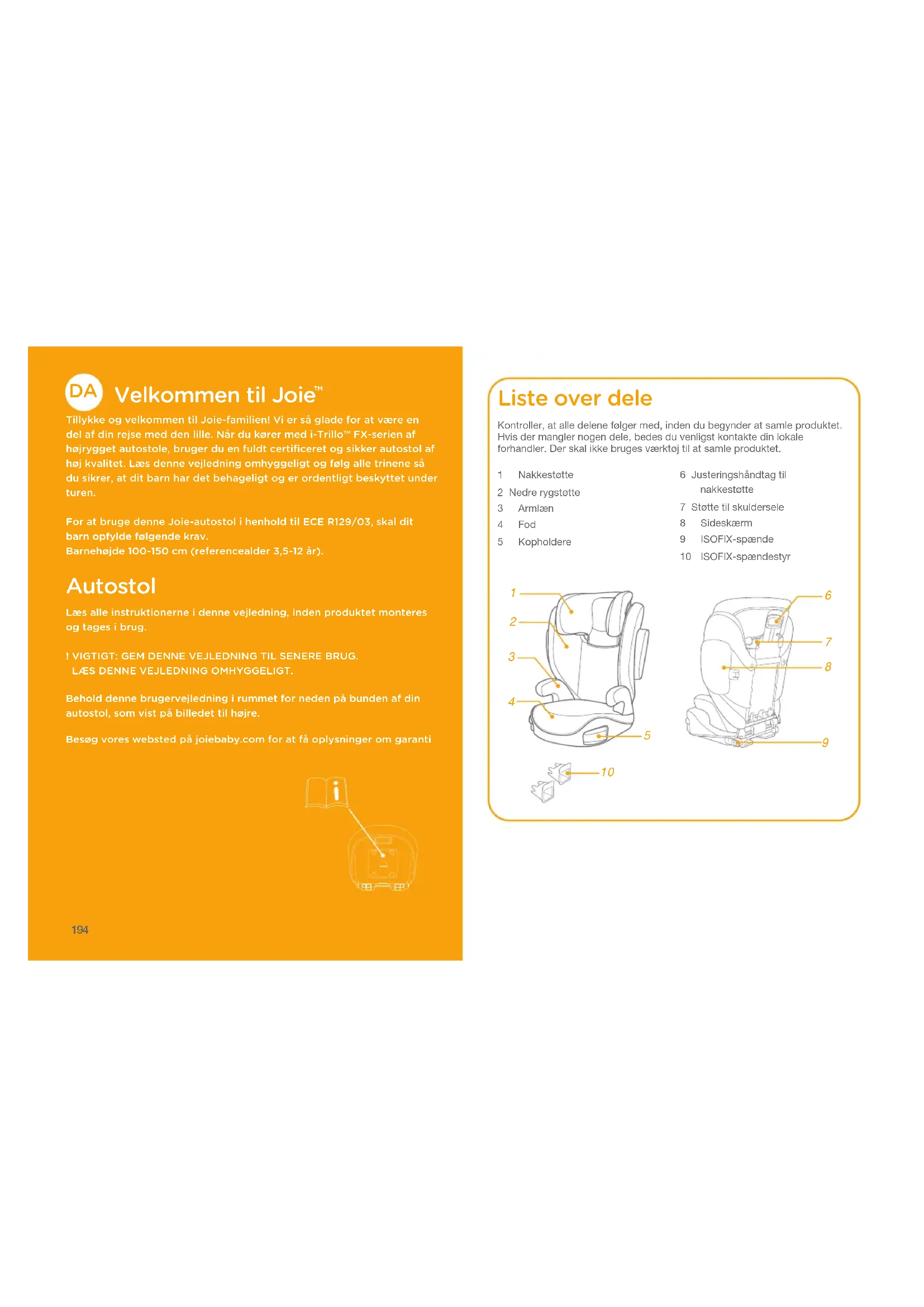 DA Velkommen til Joie™

Tillykke og velkommen til Joie-familien! Vi er så glade for at være en del af din rejse med den lille. Når du kører med i-Trillo™ FX-serien af højrygget autostole, bruger du en fuldt certificeret og sikker autostol af høj kvalitet. Læs denne vejledning omhyggeligt og følg alle trinene så du sikrer, at dit barn har det behageligt og er ordentligt beskyttet under turen.

For at bruge denne Joie-autostol i henhold til ECE R129/03, skal dit barn opfylde følgende krav.
Barnehøjde 100-150 cm (referencealder 3,5-12 år).

Autostol

Læs alle instruktionerne i denne vejledning, inden produktet monteres og tages i brug.

! VIGTIGT: GEM DENNE VEJLEDNING TIL SENERE BRUG.
LÆS DENNE VEJLEDNING OMHYGGELIGT.

Behold denne brugervejledning i rummet for neden på bunden af din autostol, som vist på billedet til højre.

Besøg vores websted på joiebaby.com for at få oplysninger om garanti

194

Liste over dele

Kontroller, at alle delene følger med, inden du begynder at samle produktet. Hvis der mangler nogen dele, bedes du venligst kontakte din lokale forhandler. Der skal ikke bruges værktøj til at samle produktet.

1 Nakkestøtte
2 Nedre rygstøtte
3 Armlæn
4 Fod
5 Kopholdere
6 Justeringshåndtag til nakkestøtte
7 Støtte til skuldersele
8 Sideskærm
9 ISOFIX-spænde
10 ISOFIX-spændestyr

1
2
3
4
5
10
6
7
8
9