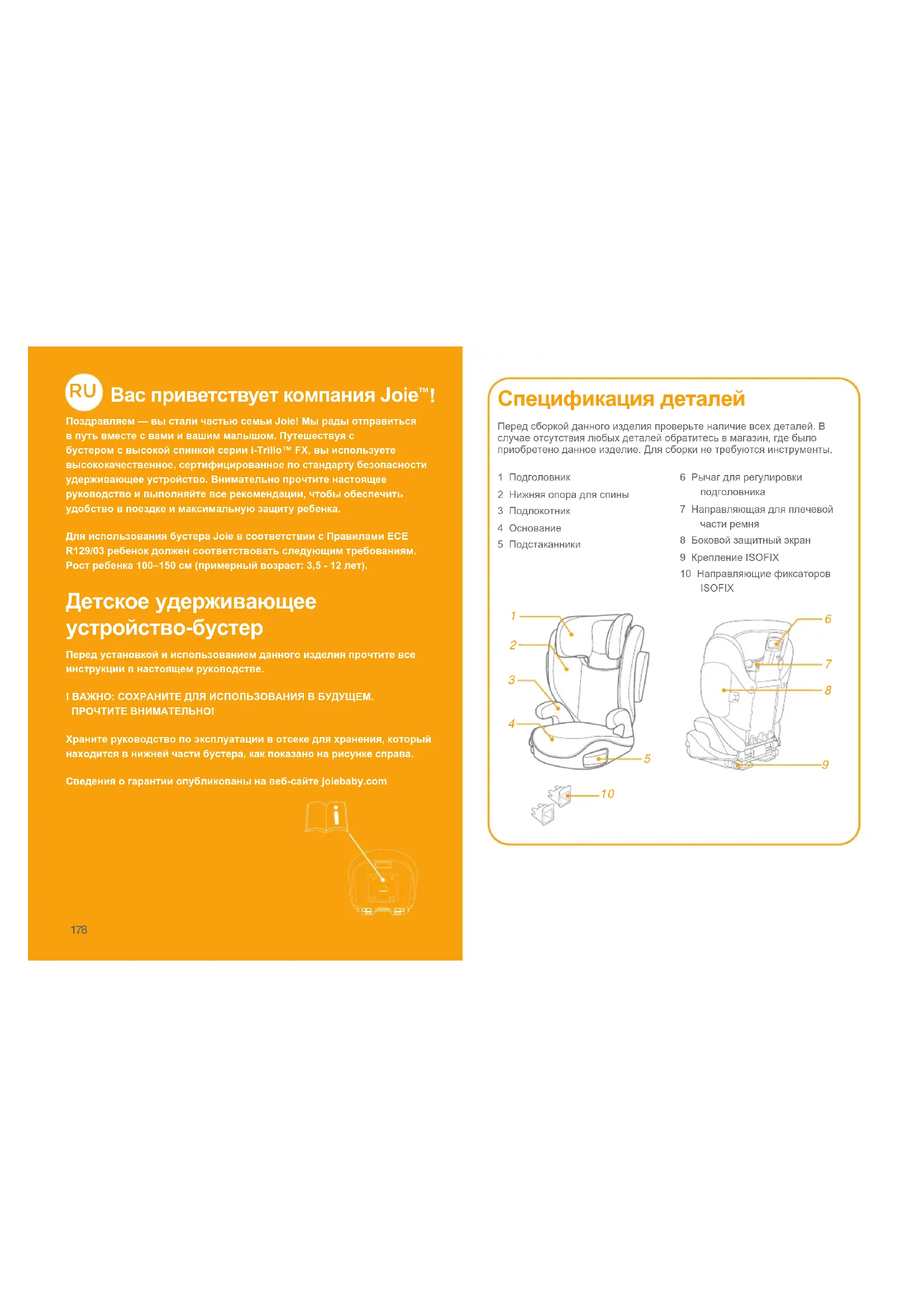 RU Вас приветствует компания Joie™!

Поздравляем — вы стали частью семьи Joie! Мы рады отправиться в путь вместе с вами и вашим малышом. Путешествуя с бустером с высокой спинкой серии i-Trillo™ FX, вы используете высококачественное, сертифицированное по стандарту безопасности удерживающее устройство. Внимательно прочтите настоящее руководство и выполняйте все рекомендации, чтобы обеспечить удобство в поездке и максимальную защиту ребенка.

Для использования бустера Joie в соответствии с Правилами ECE R129/03 ребенок должен соответствовать следующим требованиям. Рост ребенка 100–150 см (примерный возраст: 3,5 - 12 лет).

Детское удерживающее устройство-бустер

Перед установкой и использованием данного изделия прочтите все инструкции в настоящем руководстве.

! ВАЖНО: СОХРАНИТЕ ДЛЯ ИСПОЛЬЗОВАНИЯ В БУДУЩЕМ. ПРОЧТИТЕ ВНИМАТЕЛЬНО!

Храните руководство по эксплуатации в отсеке для хранения, который находится в нижней части бустера, как показано на рисунке справа.

Сведения о гарантии опубликованы на веб-сайте joiebaby.com

178

Спецификация деталей

Перед сборкой данного изделия проверьте наличие всех деталей. В случае отсутствия любых деталей обратитесь в магазин, где было приобретено данное изделие. Для сборки не требуются инструменты.

1 Подголовник
2 Нижняя опора для спины
3 Подлокотник
4 Основание
5 Подстаканники

6 Рычаг для регулировки подголовника
7 Направляющая для плечевой части ремня
8 Боковой защитный экран
9 Крепление ISOFIX
10 Направляющие фиксаторов ISOFIX

1
2
3
4
5
10
6
7
8
9