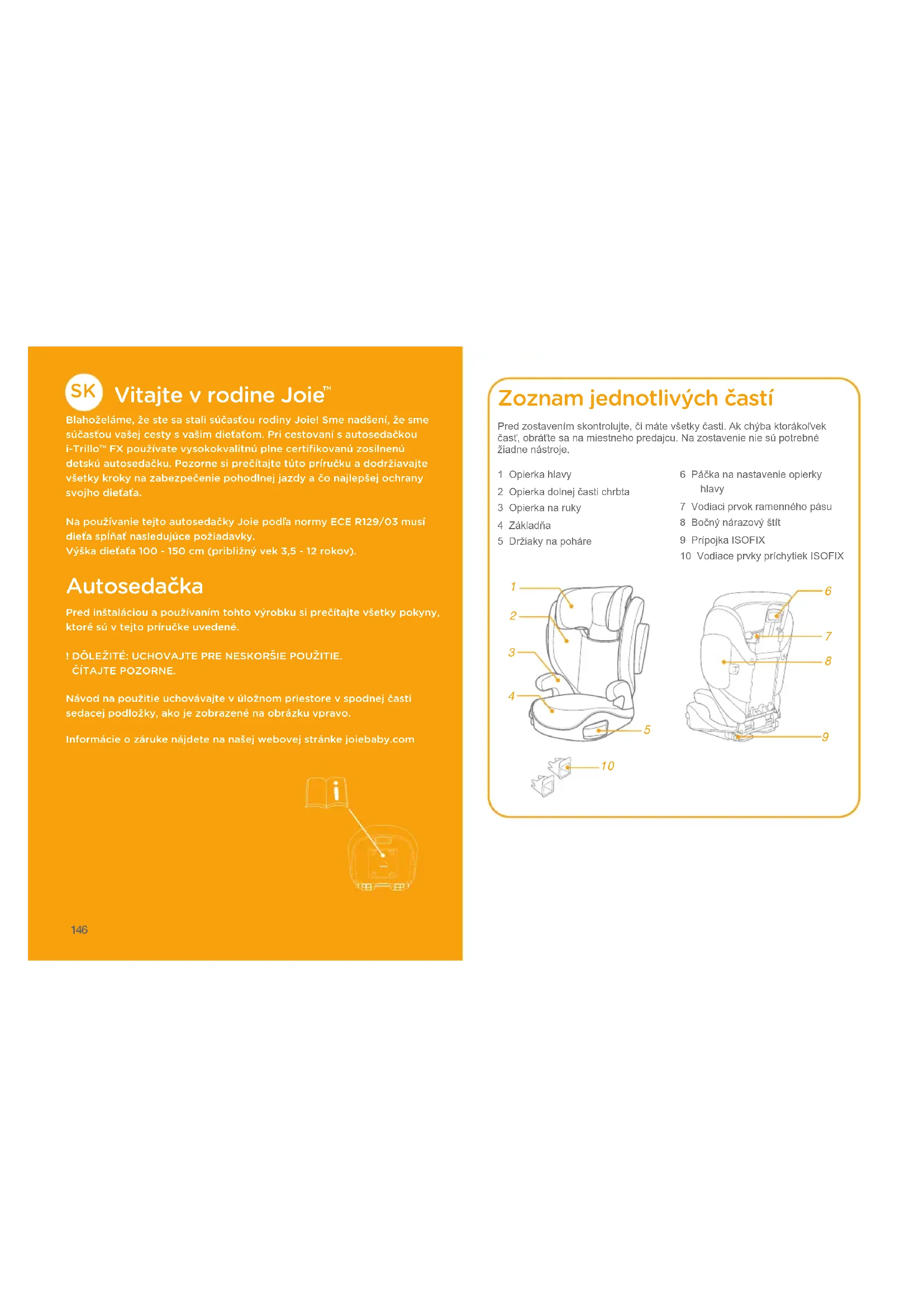 SK Vitajte v rodine Joie™

Blahoželáme, že ste sa stali súčasťou rodiny Joie! Sme nadšení, že sme súčasťou vašej cesty s vašim dieťaťom. Pri cestovaní s autosedačkou i-Trillo™ FX používate vysokokvalitnú plne certifikovanú zosilnenú detskú autosedačku. Pozorne si prečítajte túto príručku a dodržiavajte všetky kroky na zabezpečenie pohodlnej jazdy a čo najlepšej ochrany svojho dieťaťa.

Na používanie tejto autosedačky Joie podľa normy ECE R129/03 musí dieťa spĺňať nasledujúce požiadavky.
Výška dieťaťa 100 - 150 cm (približný vek 3,5 - 12 rokov).

Autosedačka

Pred inštaláciou a používaním tohto výrobku si prečítajte všetky pokyny, ktoré sú v tejto príručke uvedené.

! DÔLEŽITÉ: UCHOVAJTE PRE NESKORŠIE POUŽITIE. ČÍTAJTE POZORNE.

Návod na použitie uchovávajte v úložnom priestore v spodnej časti sedacej podložky, ako je zobrazené na obrázku vpravo.

Informácie o záruke nájdete na našej webovej stránke joiebaby.com

146

Zoznam jednotlivých častí

Pred zostavením skontrolujte, či máte všetky časti. Ak chýba ktorákoľvek časť, obráťte sa na miestneho predajcu. Na zostavenie nie sú potrebné žiadne nástroje.

1 Opierka hlavy
2 Opierka dolnej časti chrbta
3 Opierka na ruky
4 Základňa
5 Držiaky na poháre
6 Páčka na nastavenie opierky hlavy
7 Vodiaci prvok ramenného pásu
8 Bočný nárazový štít
9 Prípojka ISOFIX
10 Vodiace prvky príchytiek ISOFIX

1
2
3
4
5
10
6
7
8
9