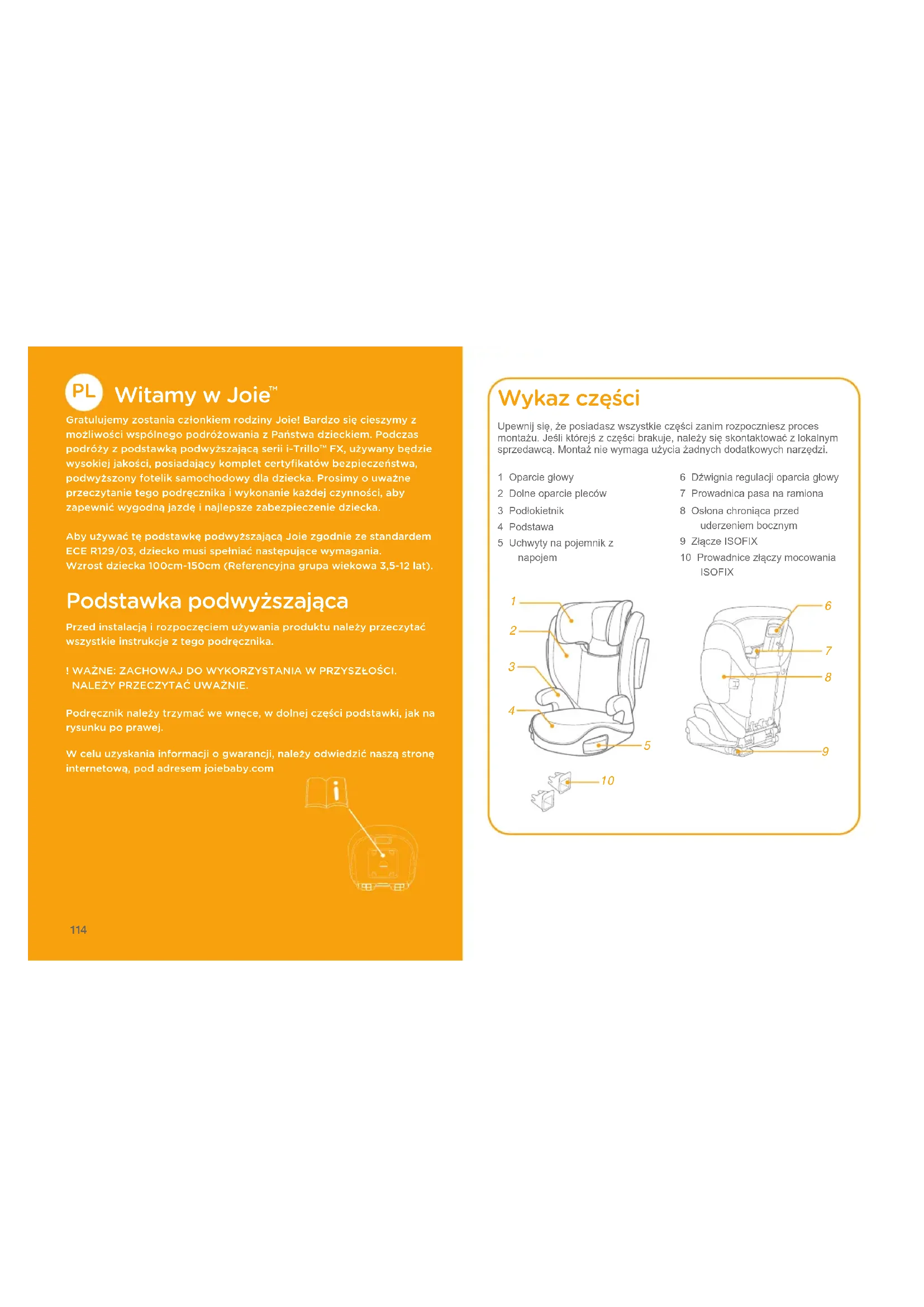 PL Witamy w Joie™

Gratulujemy zostania członkiem rodziny Joie! Bardzo się cieszymy z możliwości wspólnego podróżowania z Państwa dzieckiem. Podczas podróży z podstawką podwyższającą serii i-Trillo™ FX, używany będzie wysokiej jakości, posiadający komplet certyfikatów bezpieczeństwa, podwyższony fotelik samochodowy dla dziecka. Prosimy o uważne przeczytanie tego podręcznika i wykonanie każdej czynności, aby zapewnić wygodną jazdę i najlepsze zabezpieczenie dziecka.

Aby używać tę podstawkę podwyższającą Joie zgodnie ze standardem ECE R129/03, dziecko musi spełniać następujące wymagania. Wzrost dziecka 100cm-150cm (Referencyjna grupa wiekowa 3,5-12 lat).

Podstawka podwyższająca

Przed instalacją i rozpoczęciem używania produktu należy przeczytać wszystkie instrukcje z tego podręcznika.

! WAŻNE: ZACHOWAJ DO WYKORZYSTANIA W PRZYSZŁOŚCI. NALEŻY PRZECZYTAĆ UWAŻNIE.

Podręcznik należy trzymać we wnęce, w dolnej części podstawki, jak na rysunku po prawej.

W celu uzyskania informacji o gwarancji, należy odwiedzić naszą stronę internetową, pod adresem joiebaby.com

114

Wykaz części

Upewnij się, że posiadasz wszystkie części zanim rozpoczniesz proces montażu. Jeśli którejś z części brakuje, należy się skontaktować z lokalnym sprzedawcą. Montaż nie wymaga użycia żadnych dodatkowych narzędzi.

1 Oparcie głowy
2 Dolne oparcie pleców
3 Podłokietnik
4 Podstawa
5 Uchwyty na pojemnik z napojem
6 Dźwignia regulacji oparcia głowy
7 Prowadnica pasa na ramiona
8 Osłona chroniąca przed uderzeniem bocznym
9 Złącze ISOFIX
10 Prowadnice złączy mocowania ISOFIX

1
2
3
4
5
10
6
7
8
9