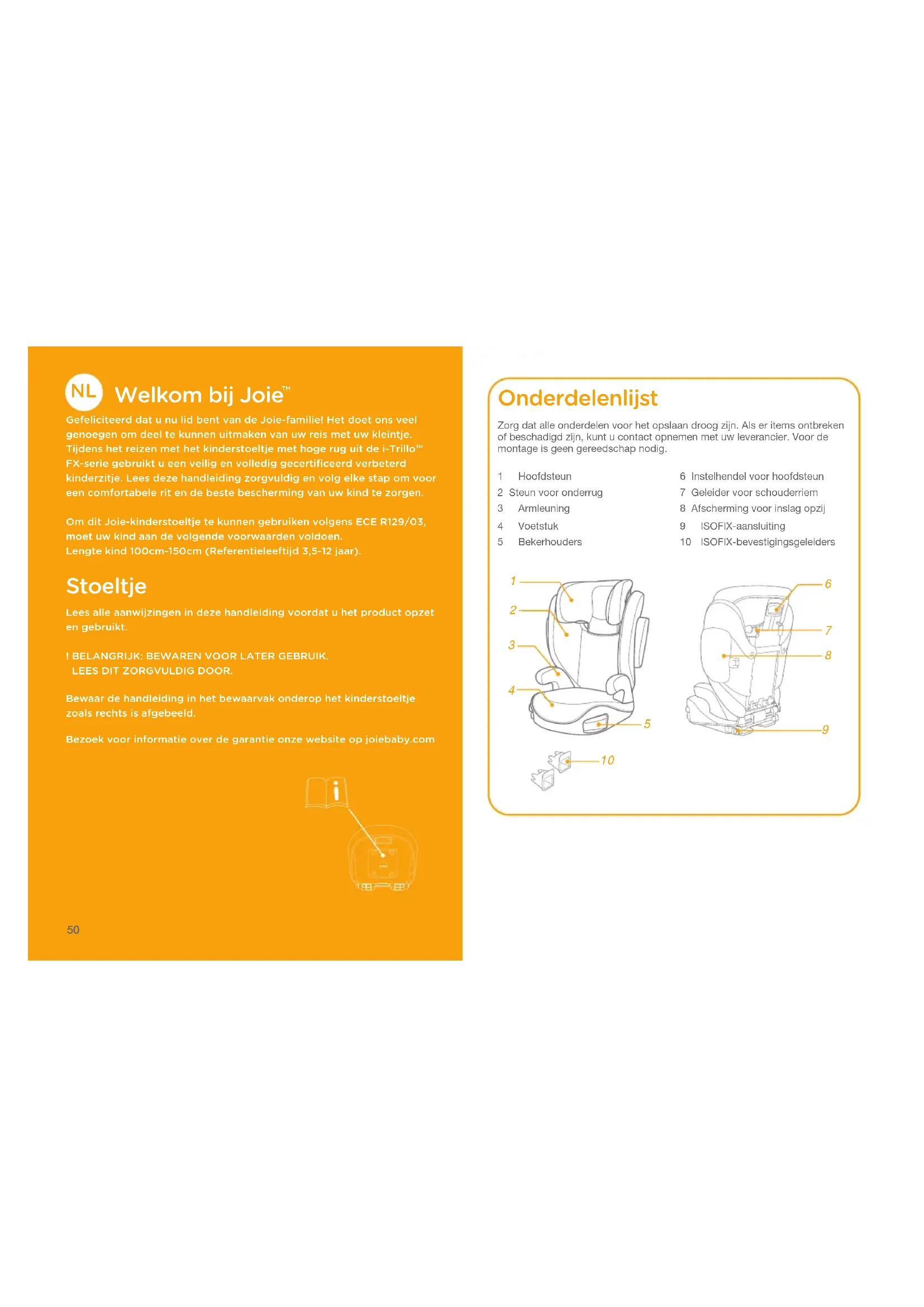 NL Welkom bij Joie™

Gefeliciteerd dat u nu lid bent van de Joie-familie! Het doet ons veel genoegen om deel te kunnen uitmaken van uw reis met uw kleintje. Tijdens het reizen met het kinderstoeltje met hoge rug uit de i-Trillo™ FX-serie gebruikt u een veilig en volledig gecertificeerd verbeterd kinderzitje. Lees deze handleiding zorgvuldig en volg elke stap om voor een comfortabele rit en de beste bescherming van uw kind te zorgen.

Om dit Joie-kinderstoeltje te kunnen gebruiken volgens ECE R129/03, moet uw kind aan de volgende voorwaarden voldoen.
Lengte kind 100cm-150cm (Referentieleeftijd 3,5-12 jaar).

Stoeltje

Lees alle aanwijzingen in deze handleiding voordat u het product opzet en gebruikt.

! BELANGRIJK: BEWAREN VOOR LATER GEBRUIK.
LEES DIT ZORGVULDIG DOOR.

Bewaar de handleiding in het bewaarvak onderop het kinderstoeltje zoals rechts is afgebeeld.

Bezoek voor informatie over de garantie onze website op joiebaby.com

i

50

Onderdelenlijst

Zorg dat alle onderdelen voor het opslaan droog zijn. Als er items ontbreken of beschadigd zijn, kunt u contact opnemen met uw leverancier. Voor de montage is geen gereedschap nodig.

1 Hoofdsteun
2 Steun voor onderrug
3 Armleuning
4 Voetstuk
5 Bekerhouders
6 Instelhendel voor hoofdsteun
7 Geleider voor schouderriem
8 Afscherming voor inslag opzij
9 ISOFIX-aansluiting
10 ISOFIX-bevestigingsgeleiders

1
2
3
4
5
10
6
7
8
9