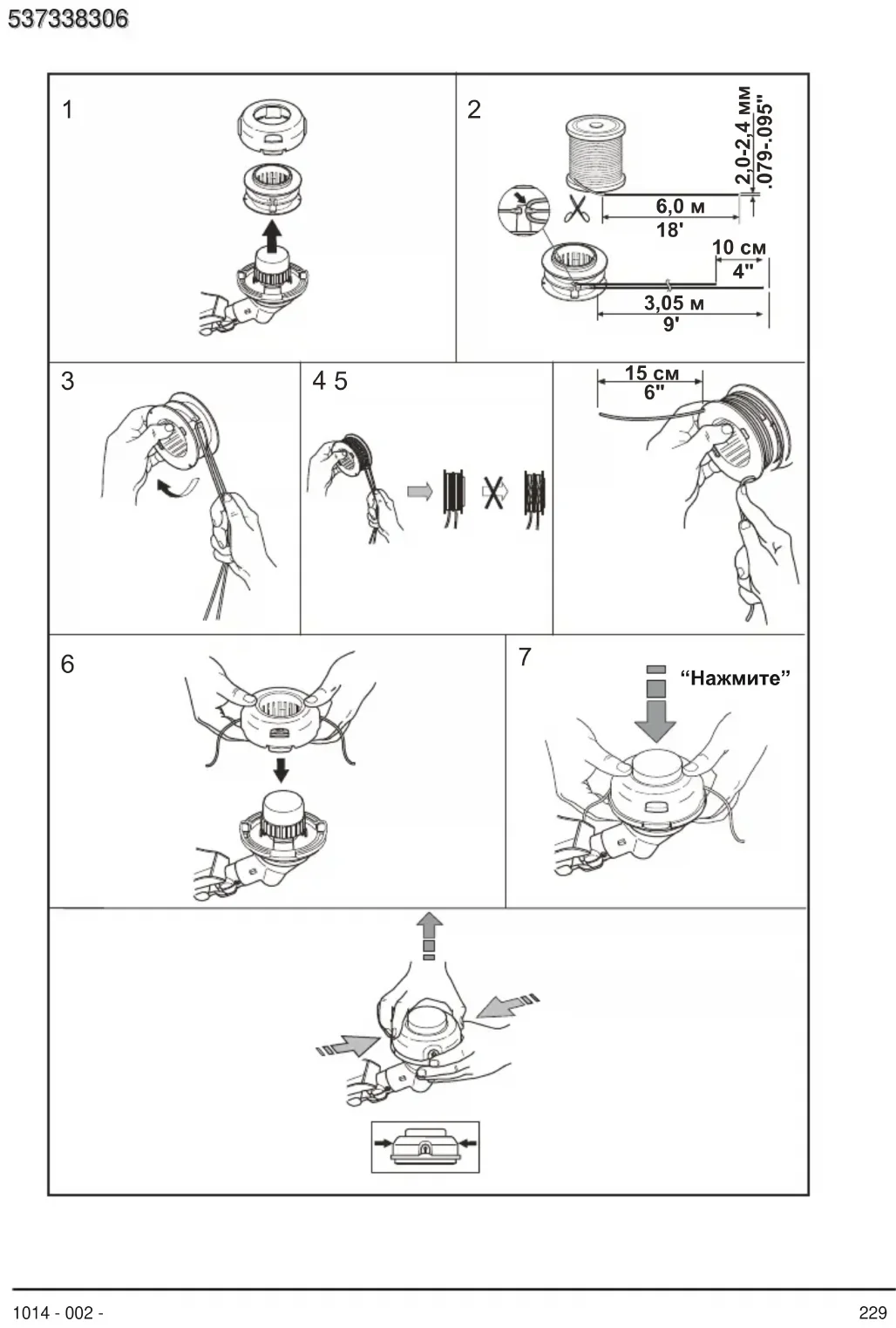 537338306

1

2

2,0-2,4 мм
.079-.095"

6,0 м
18'

10 см
4"

3,05 м
9'

3

4 5

15 см
6"

6

7

“Нажмите”

1014 - 002 -

229