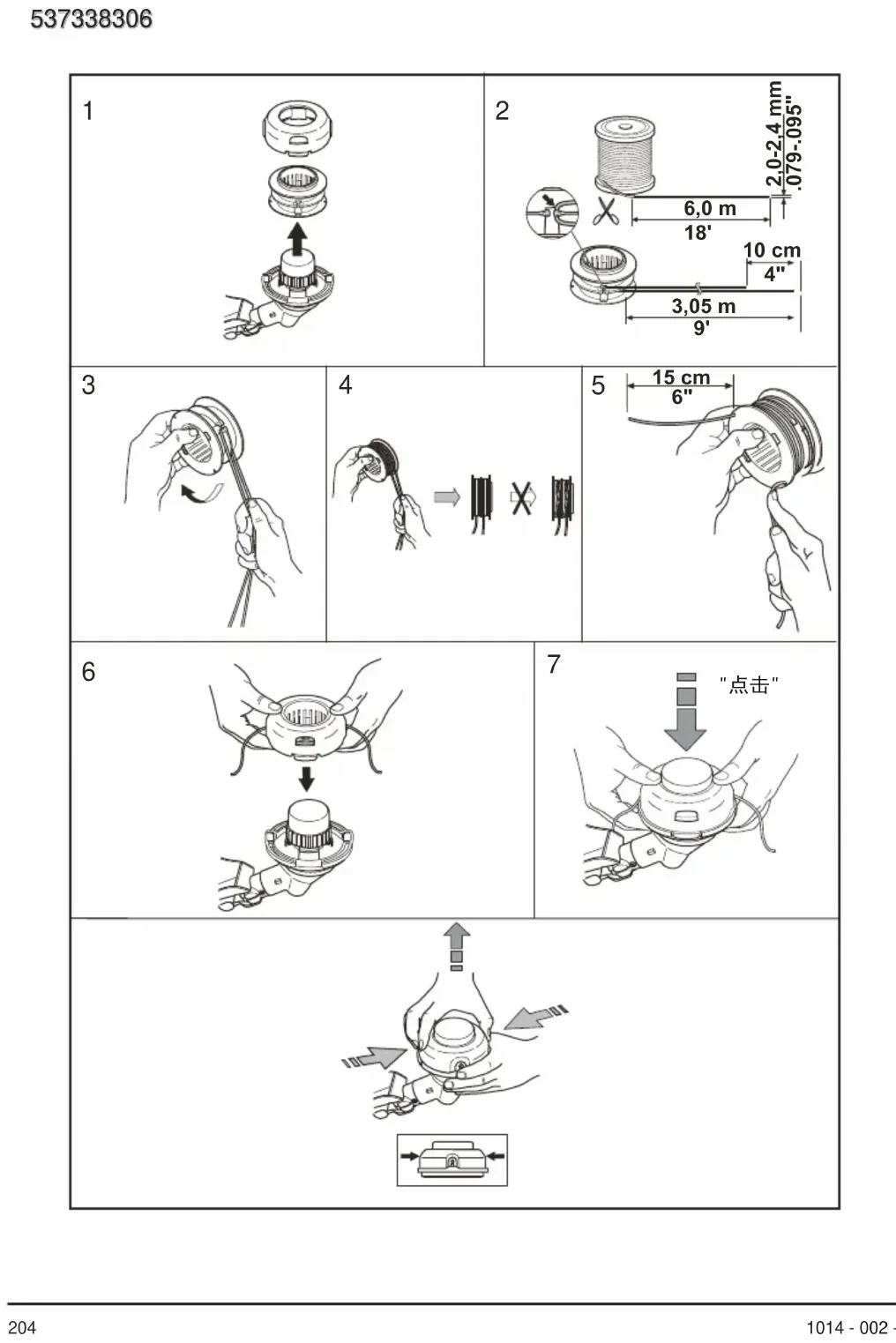 537338306

1

2

2,0-2,4 mm
.079-.095"

6,0 m
18'

10 cm
4"

3,05 m
9'

3

4

5

15 cm
6"

6

7

"点击"

204

1014 - 002 -