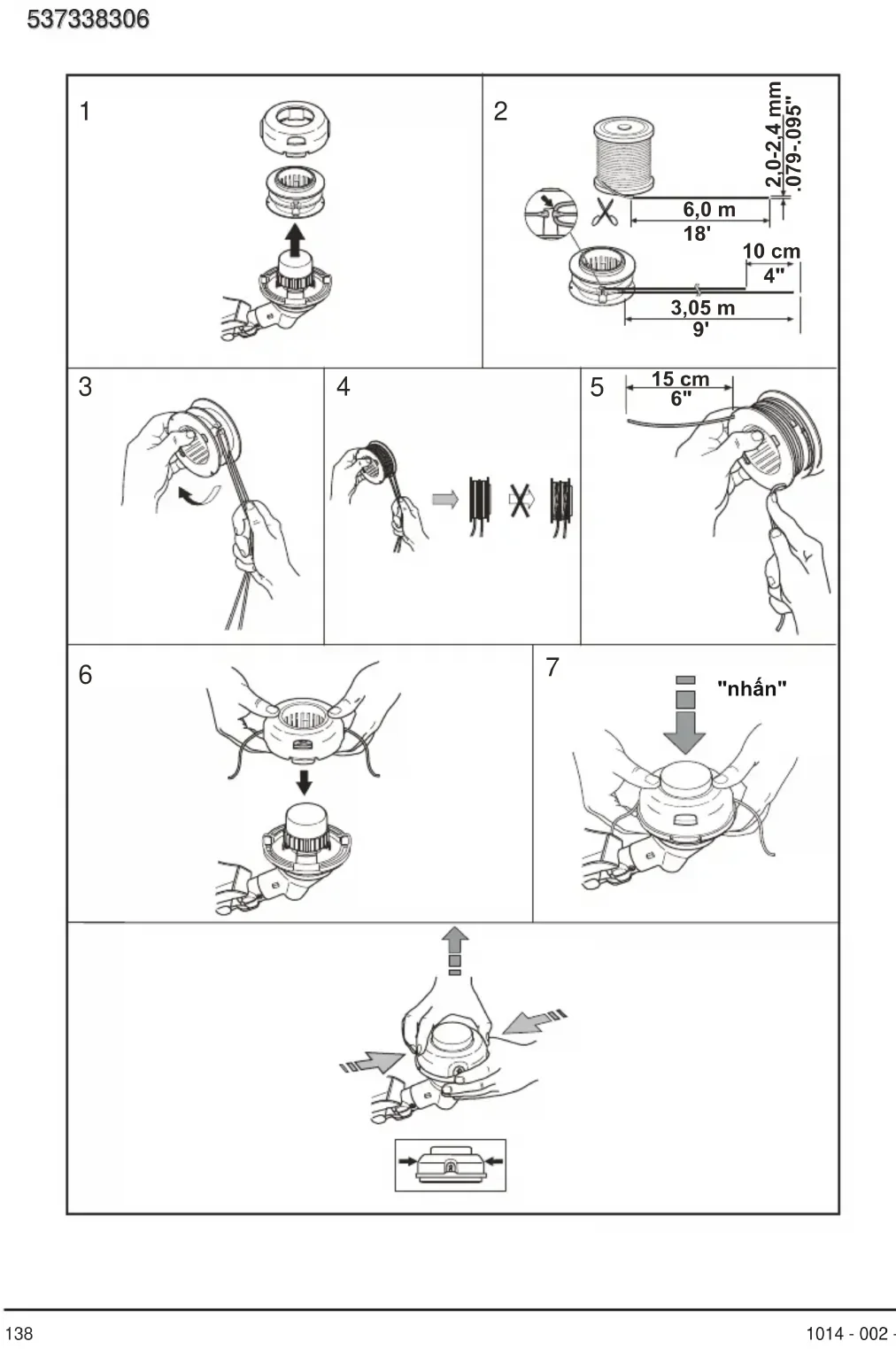 537338306

1

2

2,0-2,4 mm
.079-.095"

6,0 m
18'

10 cm
4"

3,05 m
9'

3

4

5

15 cm
6"

6

7

"nhấn"

138

1014 - 002 -