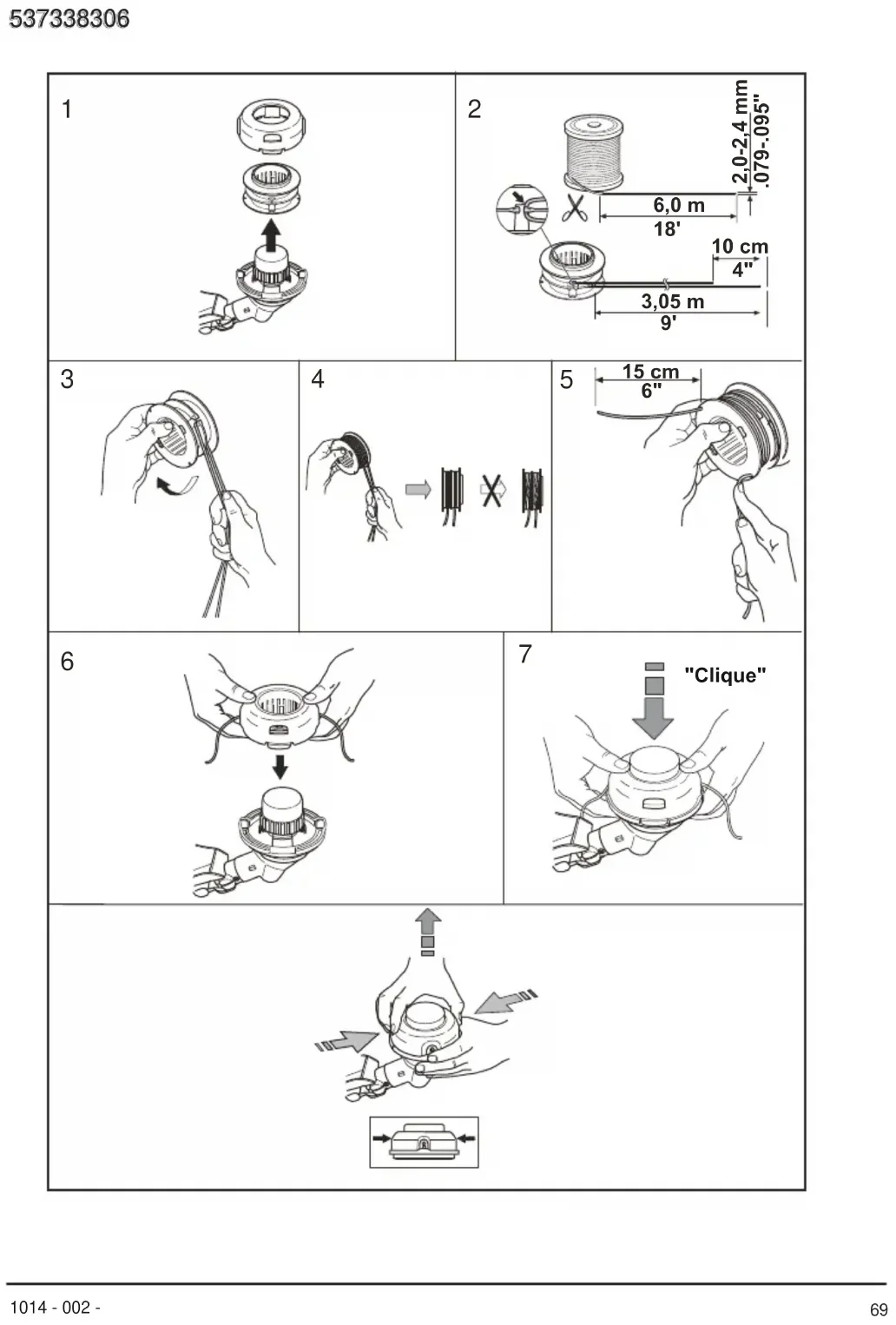 537338306

1

2

2,0-2,4 mm
.079-.095"

6,0 m
18'

10 cm
4"

3,05 m
9'

3

4

5

15 cm
6"

6

7

"Clique"

1014 - 002 -

69