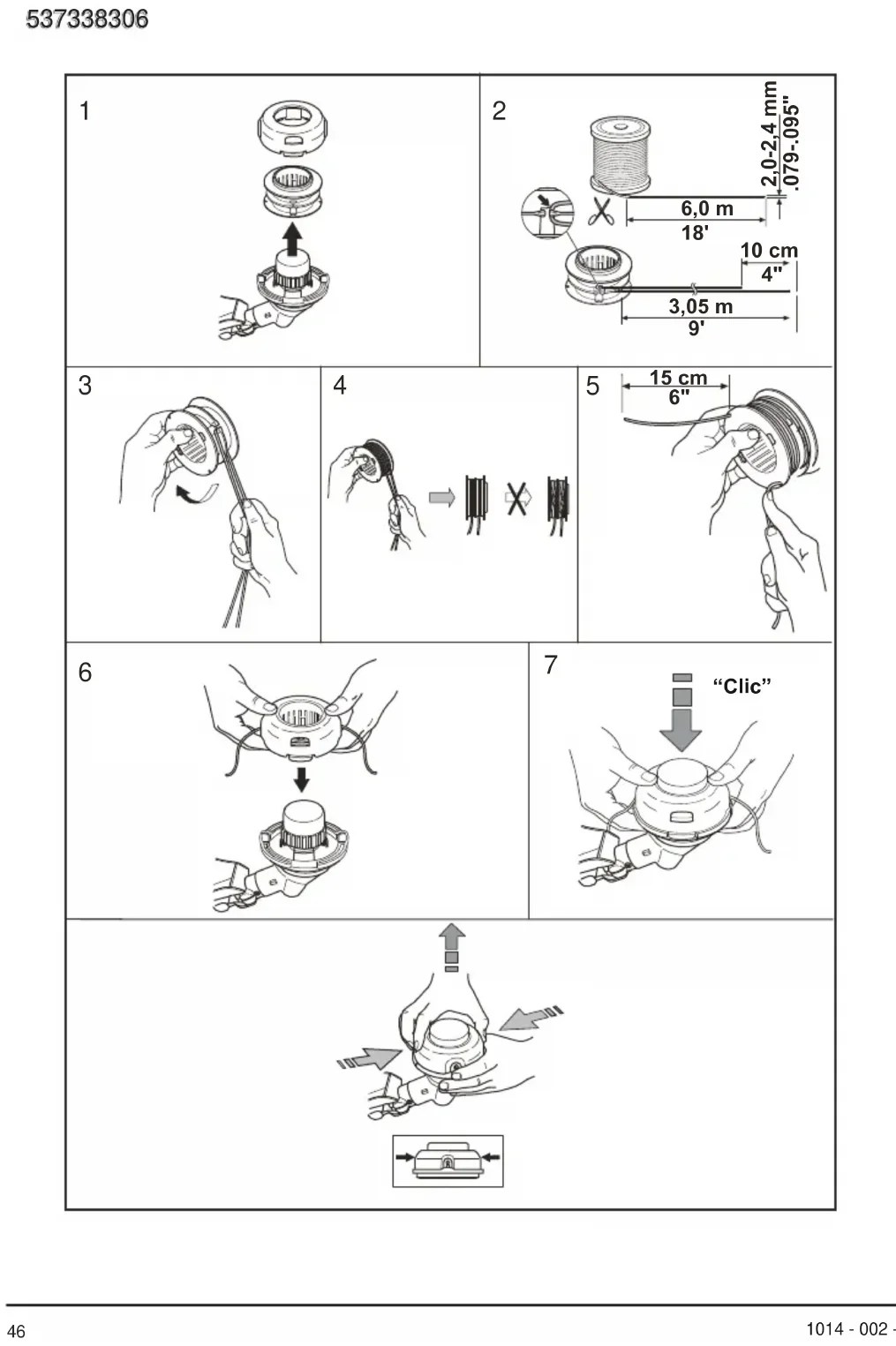 537338306

1

2

2,0-2,4 mm
.079-.095"

6,0 m
18'

10 cm
4"

3,05 m
9'

3

4

5

15 cm
6"

6

7

“Clic”

46

1014 - 002 -