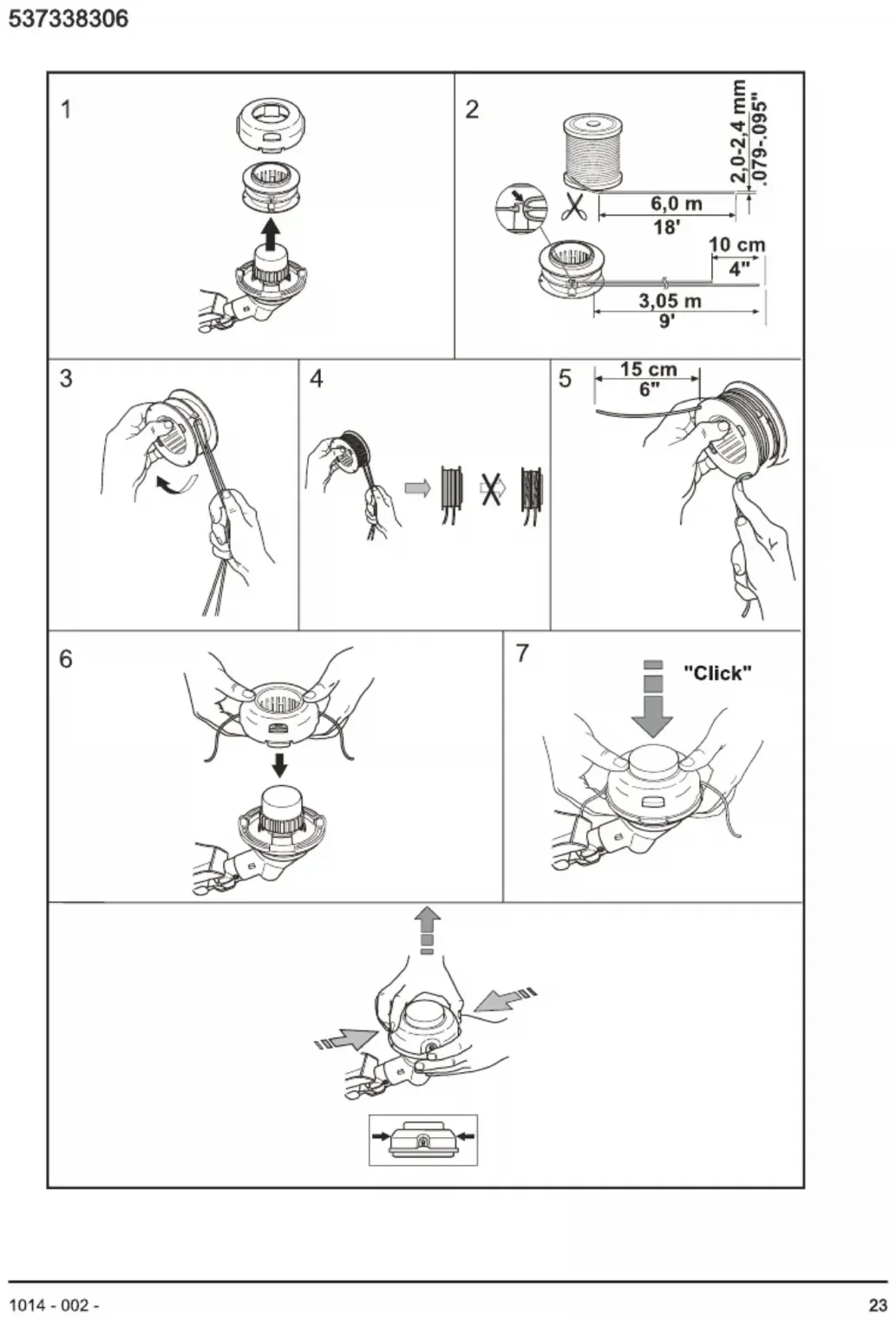 537338306

1

2

2,0-2,4 mm
.079-.095"

6,0 m
18'

10 cm
4"

3,05 m
9'

3

4

5

15 cm
6"

6

7

"Click"

1014 - 002 -

23