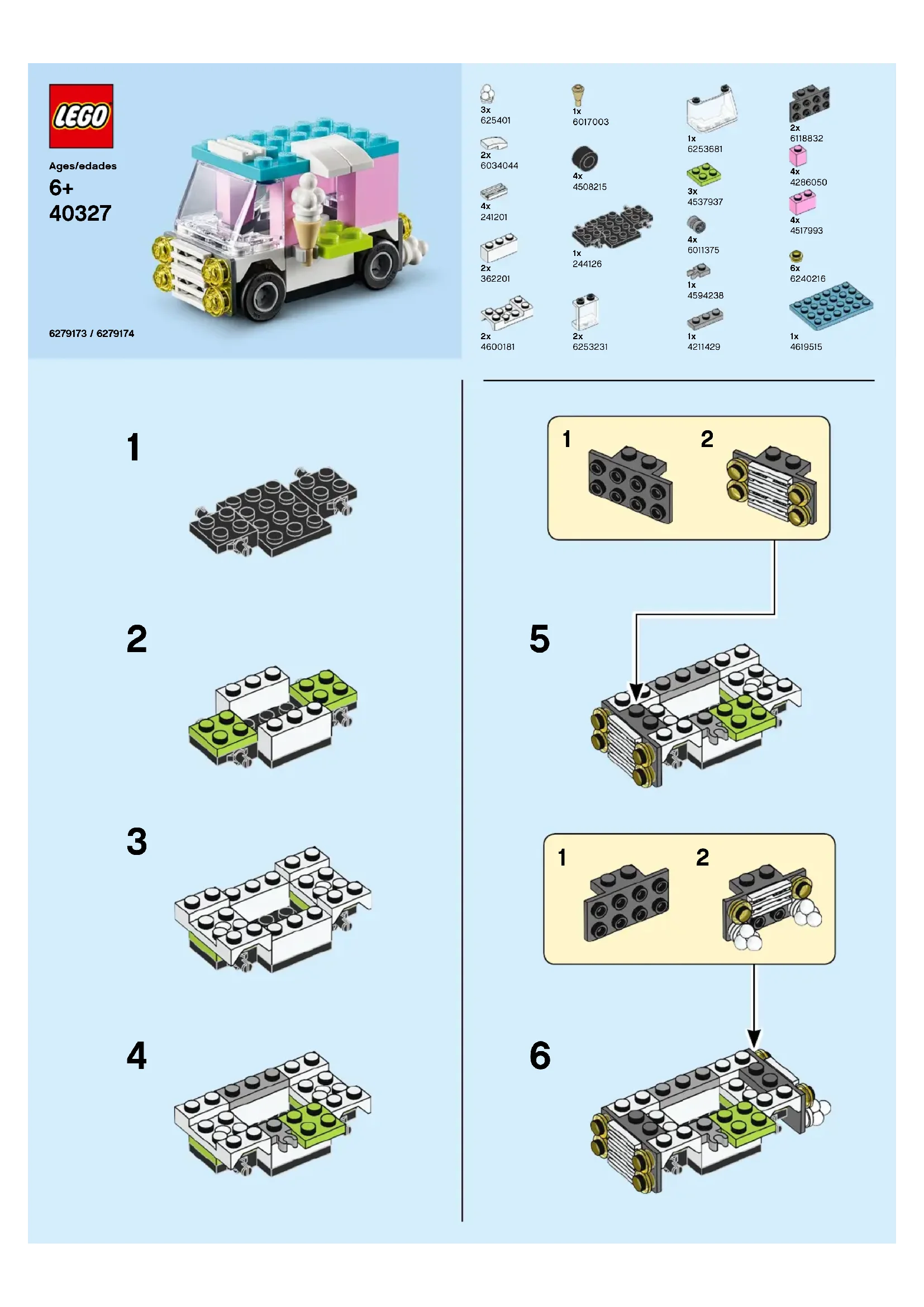 LEGO

Ages/edades
6+
40327

6279173 / 6279174

3x
625401

2x
6034044

4x
241201

2x
362201

2x
4600181

1x
6017003

4x
4508215

1x
244126

2x
6253231

1x
6253681

3x
4537937

4x
6011375

1x
4594238

1x
4211429

2x
6118832

4x
4286050

4x
4517993

6x
6240216

1x
4619515

1

2

3

4

1 2

5

1 2

6