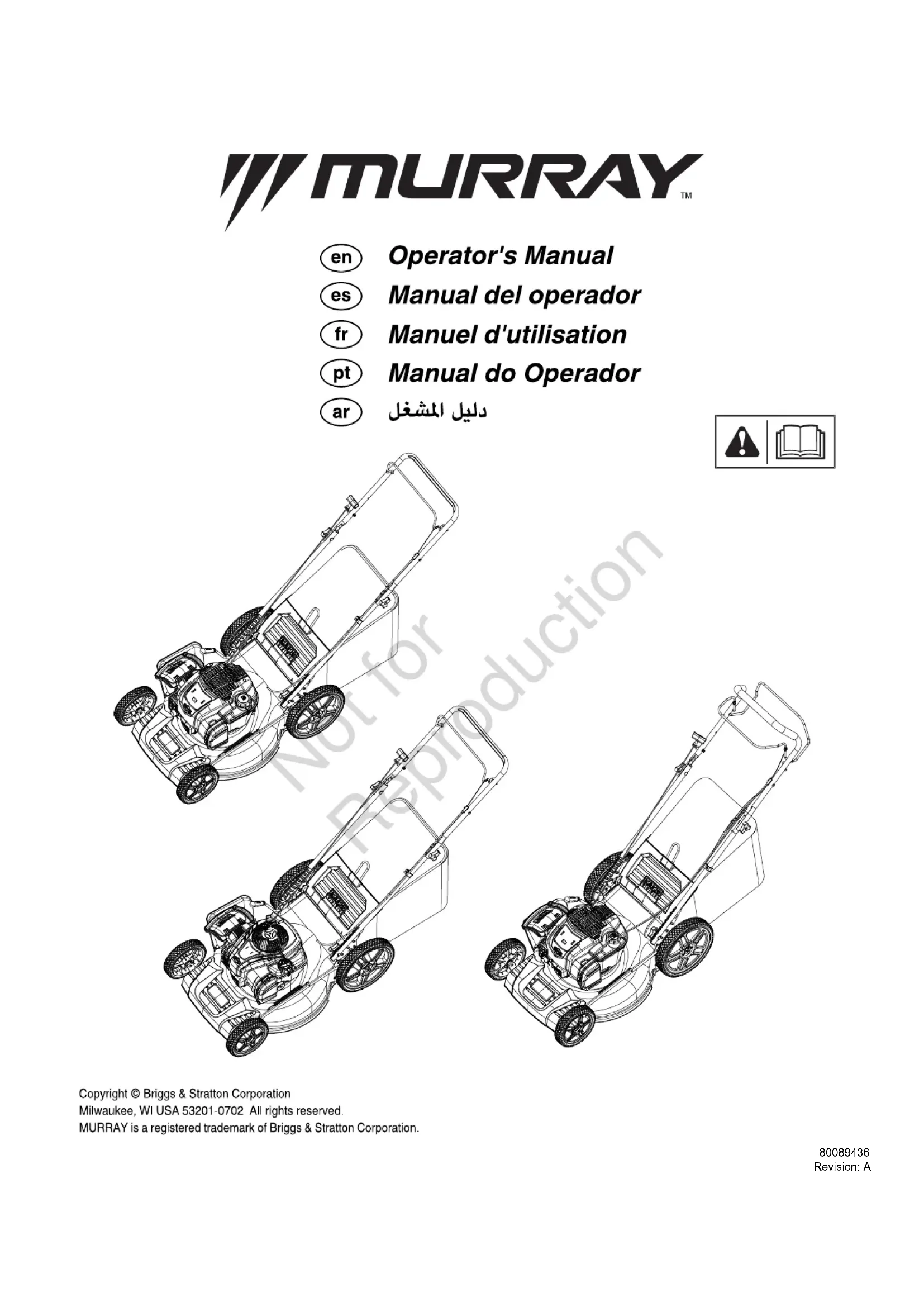 MURRAY™

en Operator's Manual
es Manual del operador
fr Manuel d'utilisation
pt Manual do Operador
ar دليل المشغل

Not for Reproduction

Copyright © Briggs & Stratton Corporation
Milwaukee, WI USA 53201-0702 All rights reserved.
MURRAY is a registered trademark of Briggs & Stratton Corporation.

80089436
Revision: A