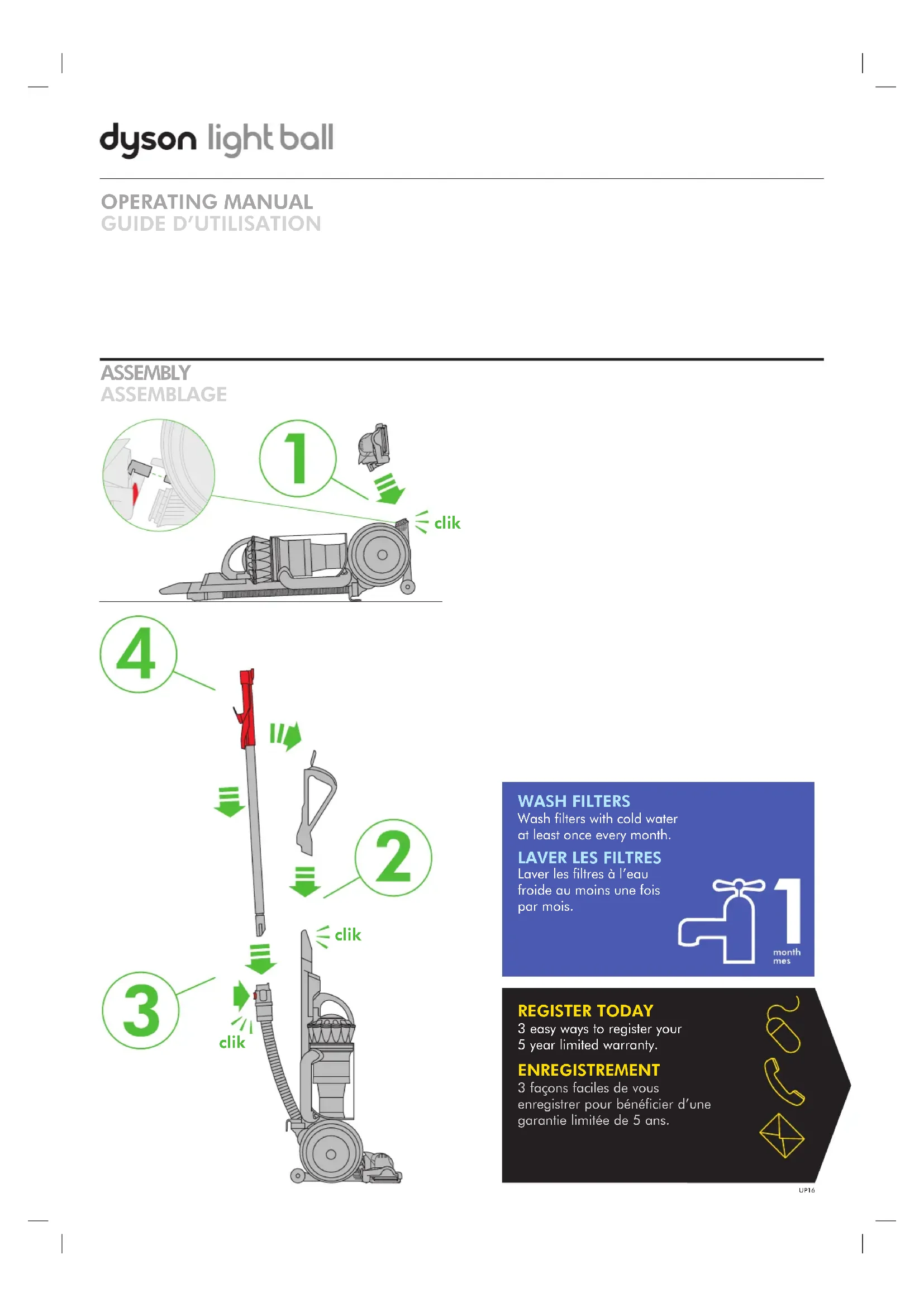 dyson light ball

OPERATING MANUAL
GUIDE D'UTILISATION

ASSEMBLY
ASSEMBLAGE

1

clik

4

2

clik

3

clik

WASH FILTERS
Wash filters with cold water at least once every month.

LAVER LES FILTRES
Laver les filtres à l'eau froide au moins une fois par mois.

1
month
mes

REGISTER TODAY
3 easy ways to register your 5 year limited warranty.

ENREGISTREMENT
3 façons faciles de vous enregistrer pour bénéficier d'une garantie limitée de 5 ans.

UP16