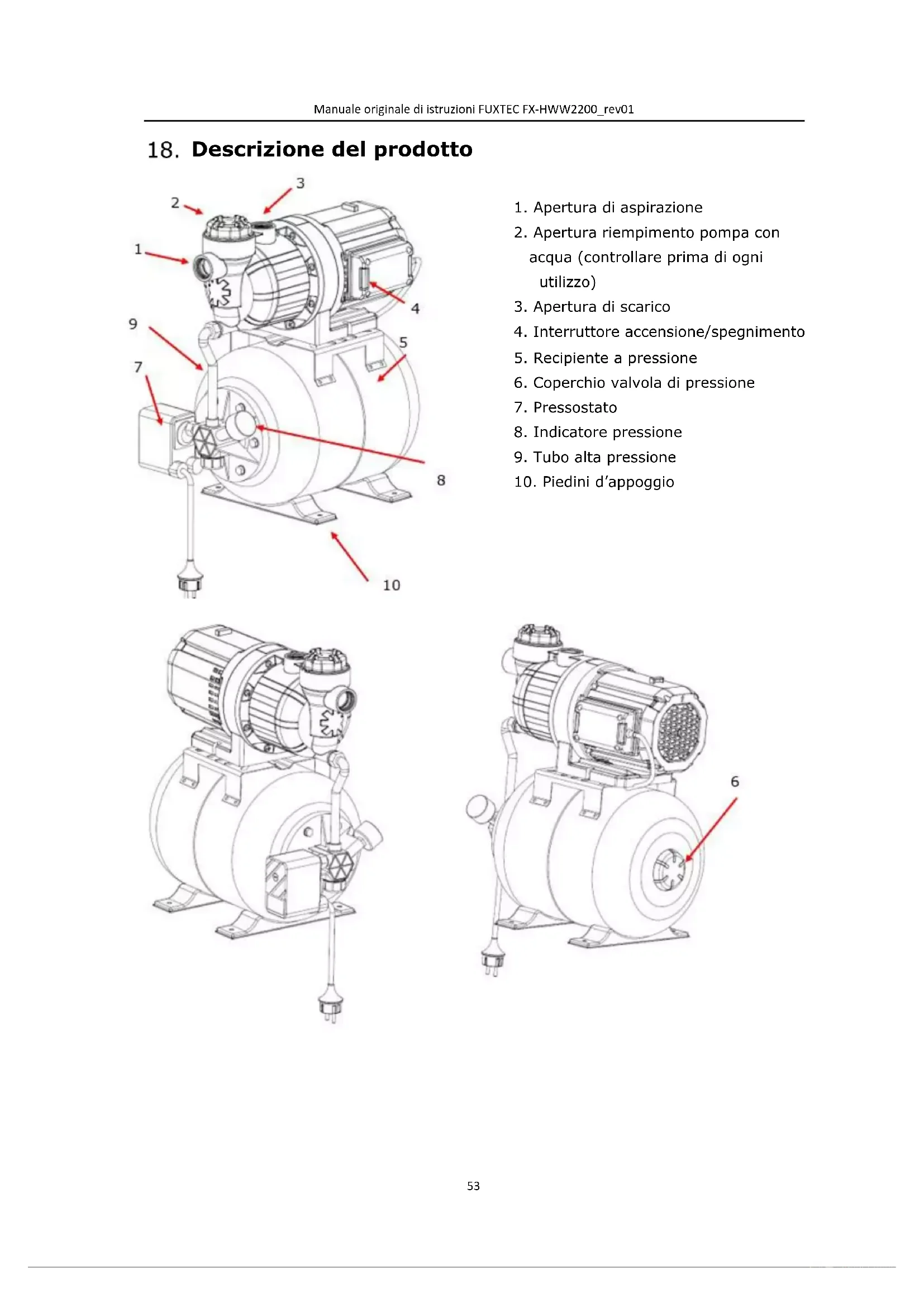 Manuale originale di istruzioni FUXTEC FX-HWW2200_rev01

18. Descrizione del prodotto

3
2
1
4
9
5
7
8
10

1. Apertura di aspirazione
2. Apertura riempimento pompa con acqua (controllare prima di ogni utilizzo)
3. Apertura di scarico
4. Interruttore accensione/spegnimento
5. Recipiente a pressione
6. Coperchio valvola di pressione
7. Pressostato
8. Indicatore pressione
9. Tubo alta pressione
10. Piedini d'appoggio

6

53