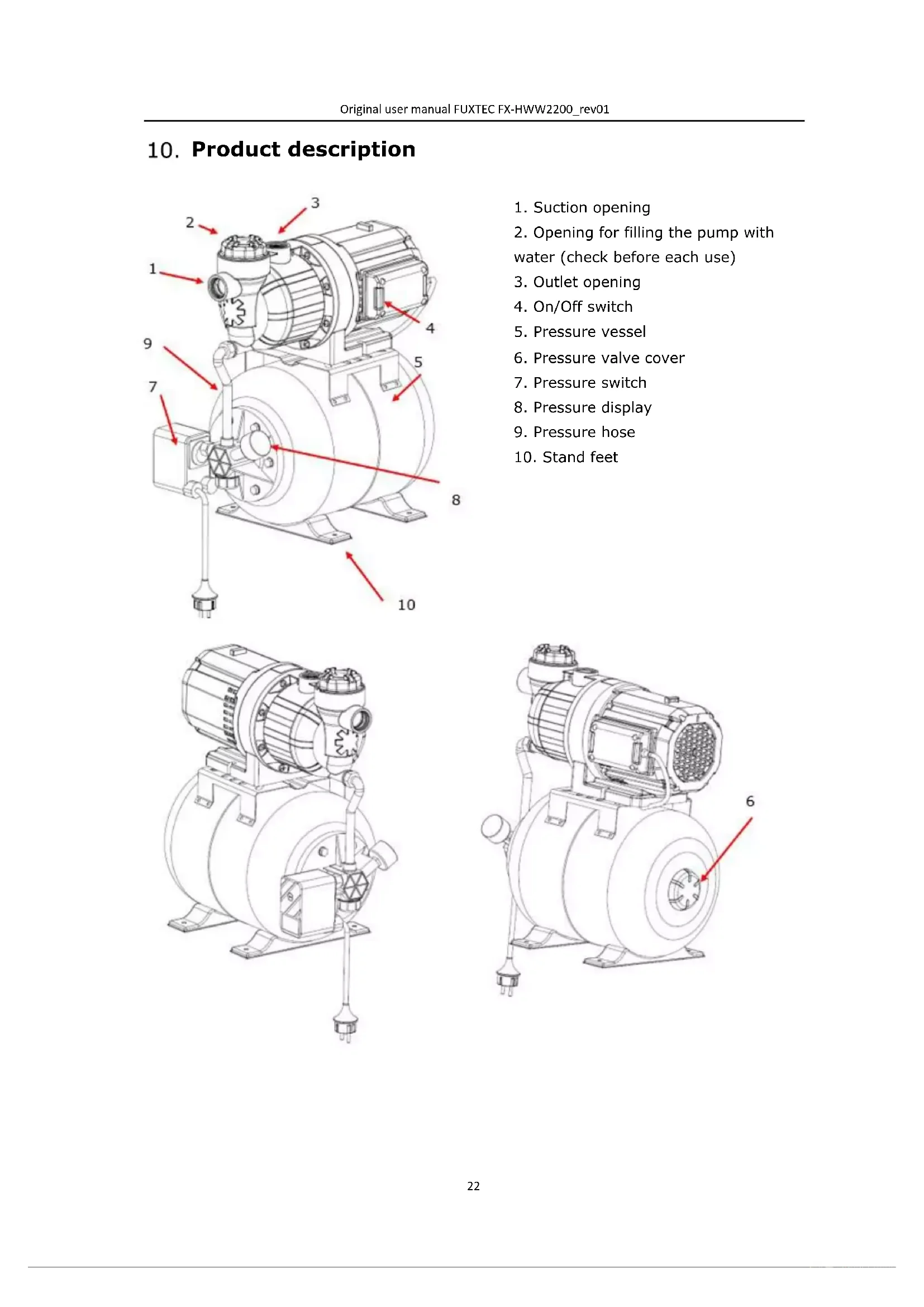 Original user manual FUXTEC FX-HWW2200_rev01

10. Product description

3
2
1
4
9
5
7
8
10

1. Suction opening
2. Opening for filling the pump with water (check before each use)
3. Outlet opening
4. On/Off switch
5. Pressure vessel
6. Pressure valve cover
7. Pressure switch
8. Pressure display
9. Pressure hose
10. Stand feet

6

22