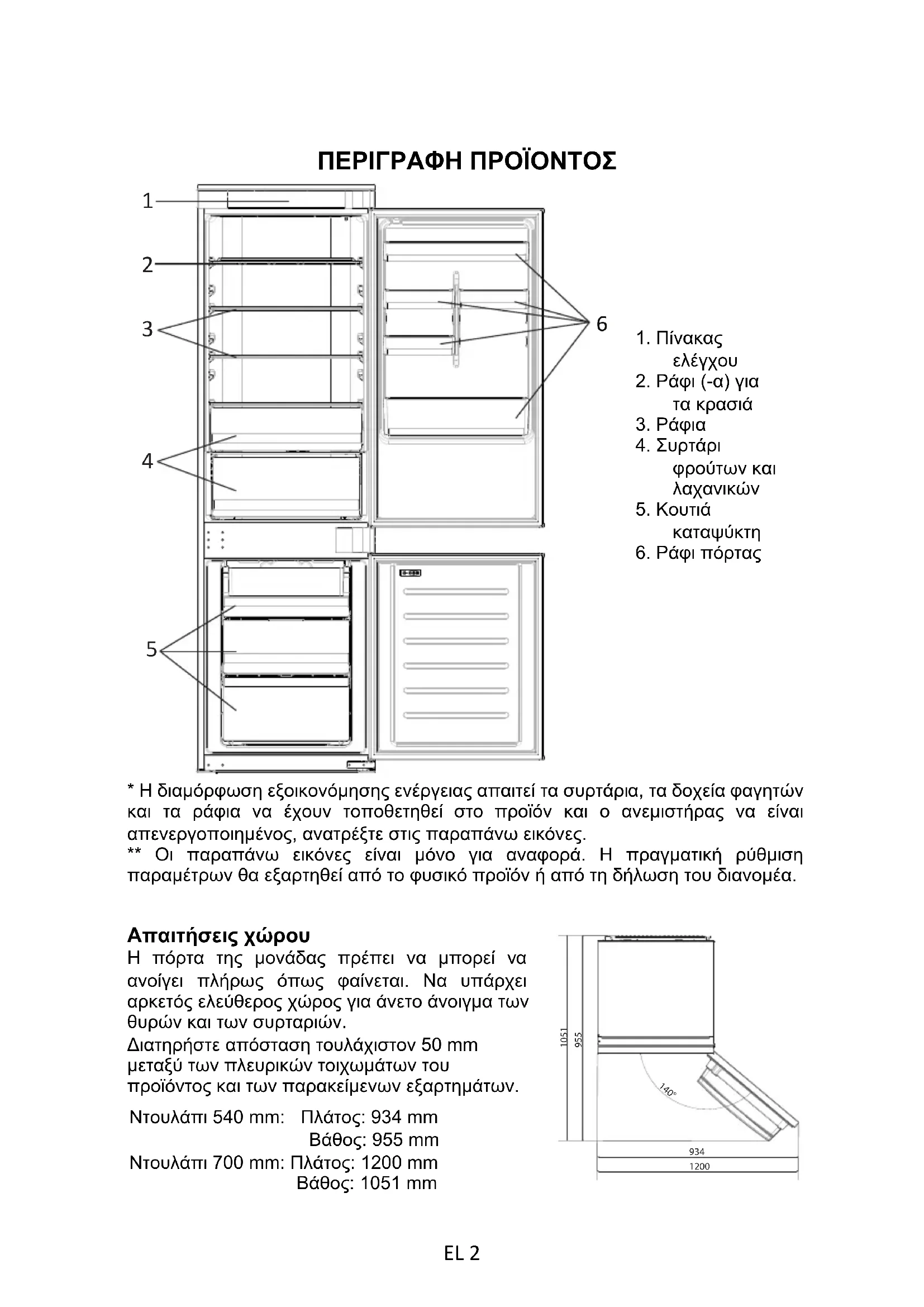 ΠΕΡΙΓΡΑΦΗ ΠΡΟΪΟΝΤΟΣ

1
2
3
4
5
6

1. Πίνακας ελέγχου
2. Ράφι (-α) για τα κρασιά
3. Ράφια
4. Συρτάρι φρούτων και λαχανικών
5. Κουτιά καταψύκτη
6. Ράφι πόρτας

* Η διαμόρφωση εξοικονόμησης ενέργειας απαιτεί τα συρτάρια, τα δοχεία φαγητών και τα ράφια να έχουν τοποθετηθεί στο προϊόν και ο ανεμιστήρας να είναι απενεργοποιημένος, ανατρέξτε στις παραπάνω εικόνες.
** Οι παραπάνω εικόνες είναι μόνο για αναφορά. Η πραγματική ρύθμιση παραμέτρων θα εξαρτηθεί από το φυσικό προϊόν ή από τη δήλωση του διανομέα.

Απαιτήσεις χώρου
Η πόρτα της μονάδας πρέπει να μπορεί να ανοίγει πλήρως όπως φαίνεται. Να υπάρχει αρκετός ελεύθερος χώρος για άνετο άνοιγμα των θυρών και των συρταριών.
Διατηρήστε απόσταση τουλάχιστον 50 mm μεταξύ των πλευρικών τοιχωμάτων του προϊόντος και των παρακείμενων εξαρτημάτων.

Ντουλάπι 540 mm: Πλάτος: 934 mm
Βάθος: 955 mm
Ντουλάπι 700 mm: Πλάτος: 1200 mm
Βάθος: 1051 mm

1051
955
140°
934
1200

EL 2