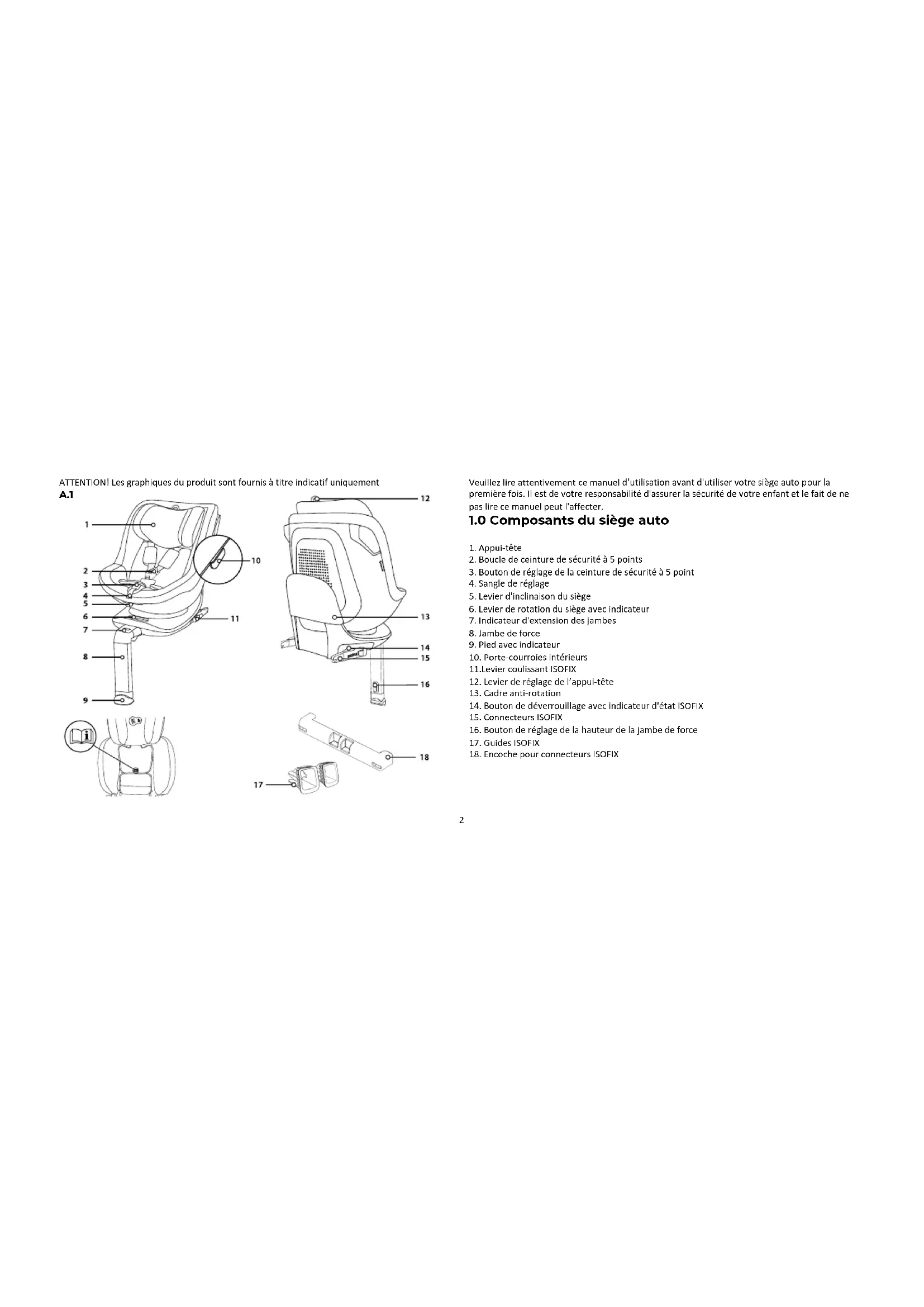 ATTENTION! Les graphiques du produit sont fournis à titre indicatif uniquement

A.1

1
2
3
4
5
6
7
8
9
10
11
12
13
14
15
16
17
18

Veuillez lire attentivement ce manuel d'utilisation avant d'utiliser votre siège auto pour la première fois. Il est de votre responsabilité d'assurer la sécurité de votre enfant et le fait de ne pas lire ce manuel peut l'affecter.

1.0 Composants du siège auto

1. Appui-tête
2. Boucle de ceinture de sécurité à 5 points
3. Bouton de réglage de la ceinture de sécurité à 5 point
4. Sangle de réglage
5. Levier d'inclinaison du siège
6. Levier de rotation du siège avec indicateur
7. Indicateur d'extension des jambes
8. Jambe de force
9. Pied avec indicateur
10. Porte-courroies intérieurs
11.Levier coulissant ISOFIX
12. Levier de réglage de l'appui-tête
13. Cadre anti-rotation
14. Bouton de déverrouillage avec indicateur d'état ISOFIX
15. Connecteurs ISOFIX
16. Bouton de réglage de la hauteur de la jambe de force
17. Guides ISOFIX
18. Encoche pour connecteurs ISOFIX

2